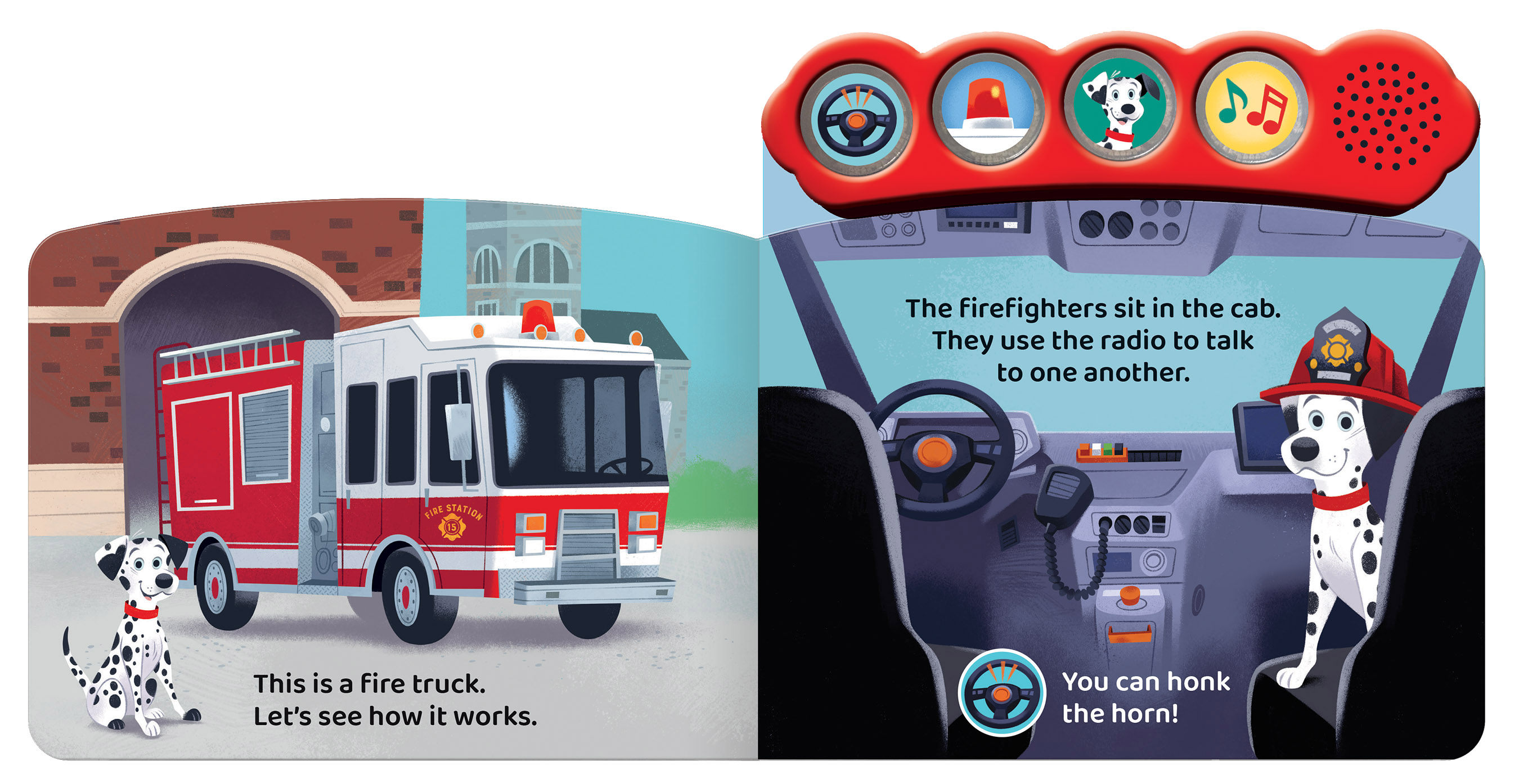 FIRE STATION
15

This is a fire truck.
Let's see how it works.

The firefighters sit in the cab.
They use the radio to talk to one another.

You can honk the horn!