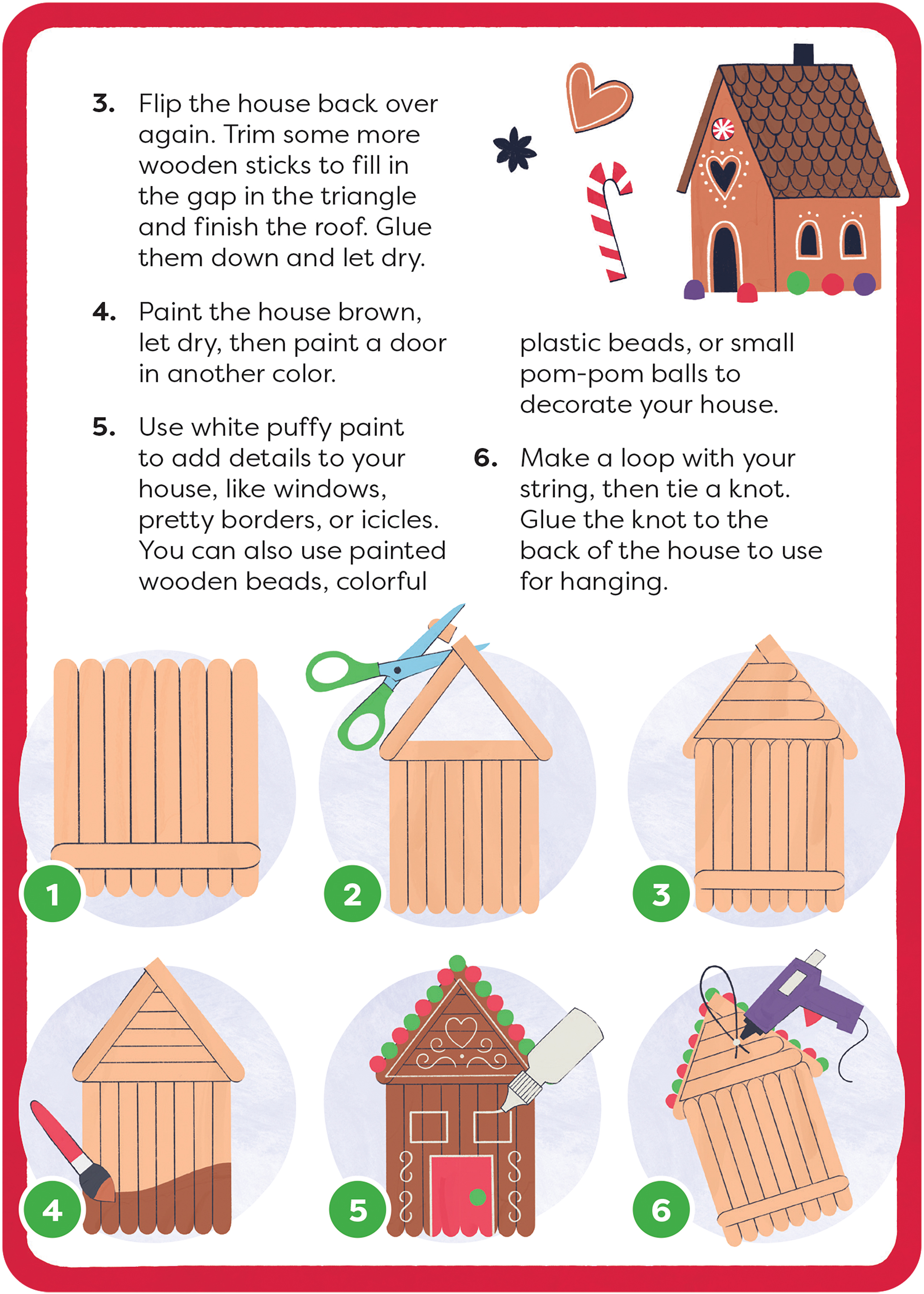 3. Flip the house back over again. Trim some more wooden sticks to fill in the gap in the triangle and finish the roof. Glue them down and let dry.

4. Paint the house brown, let dry, then paint a door in another color.

5. Use white puffy paint to add details to your house, like windows, pretty borders, or icicles. You can also use painted wooden beads, colorful plastic beads, or small pom-pom balls to decorate your house.

6. Make a loop with your string, then tie a knot. Glue the knot to the back of the house to use for hanging.

1

2

3

4

5

6