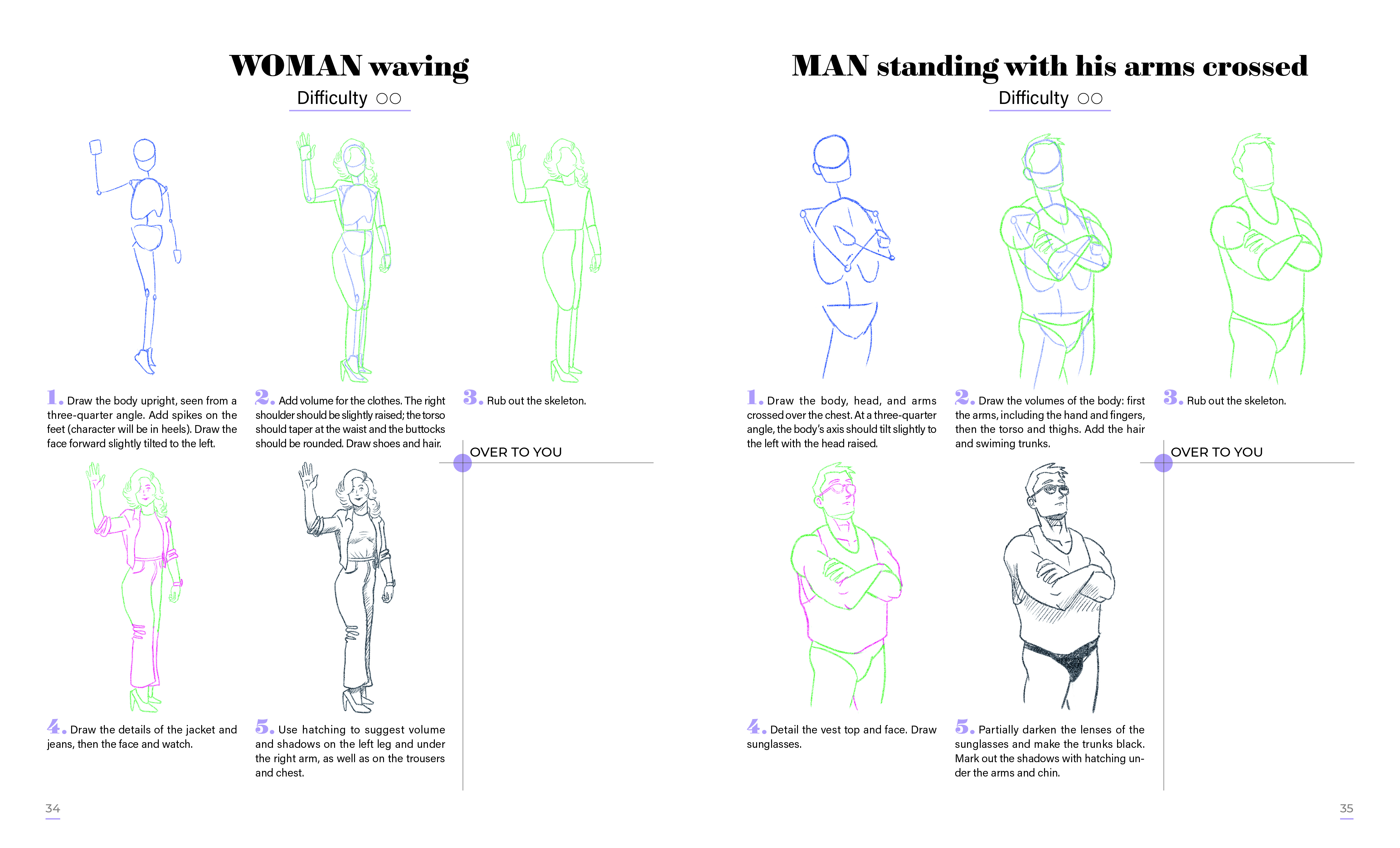 WOMAN waving

Difficulty ○○

1. Draw the body upright, seen from a three-quarter angle. Add spikes on the feet (character will be in heels). Draw the face forward slightly tilted to the left.

2. Add volume for the clothes. The right shoulder should be slightly raised; the torso should taper at the waist and the buttocks should be rounded. Draw shoes and hair.

3. Rub out the skeleton.

OVER TO YOU

4. Draw the details of the jacket and jeans, then the face and watch.

5. Use hatching to suggest volume and shadows on the left leg and under the right arm, as well as on the trousers and chest.

34

MAN standing with his arms crossed

Difficulty ○○

1. Draw the body, head, and arms crossed over the chest. At a three-quarter angle, the body's axis should tilt slightly to the left with the head raised.

2. Draw the volumes of the body: first the arms, including the hand and fingers, then the torso and thighs. Add the hair and swiming trunks.

3. Rub out the skeleton.

OVER TO YOU

4. Detail the vest top and face. Draw sunglasses.

5. Partially darken the lenses of the sunglasses and make the trunks black. Mark out the shadows with hatching under the arms and chin.

35