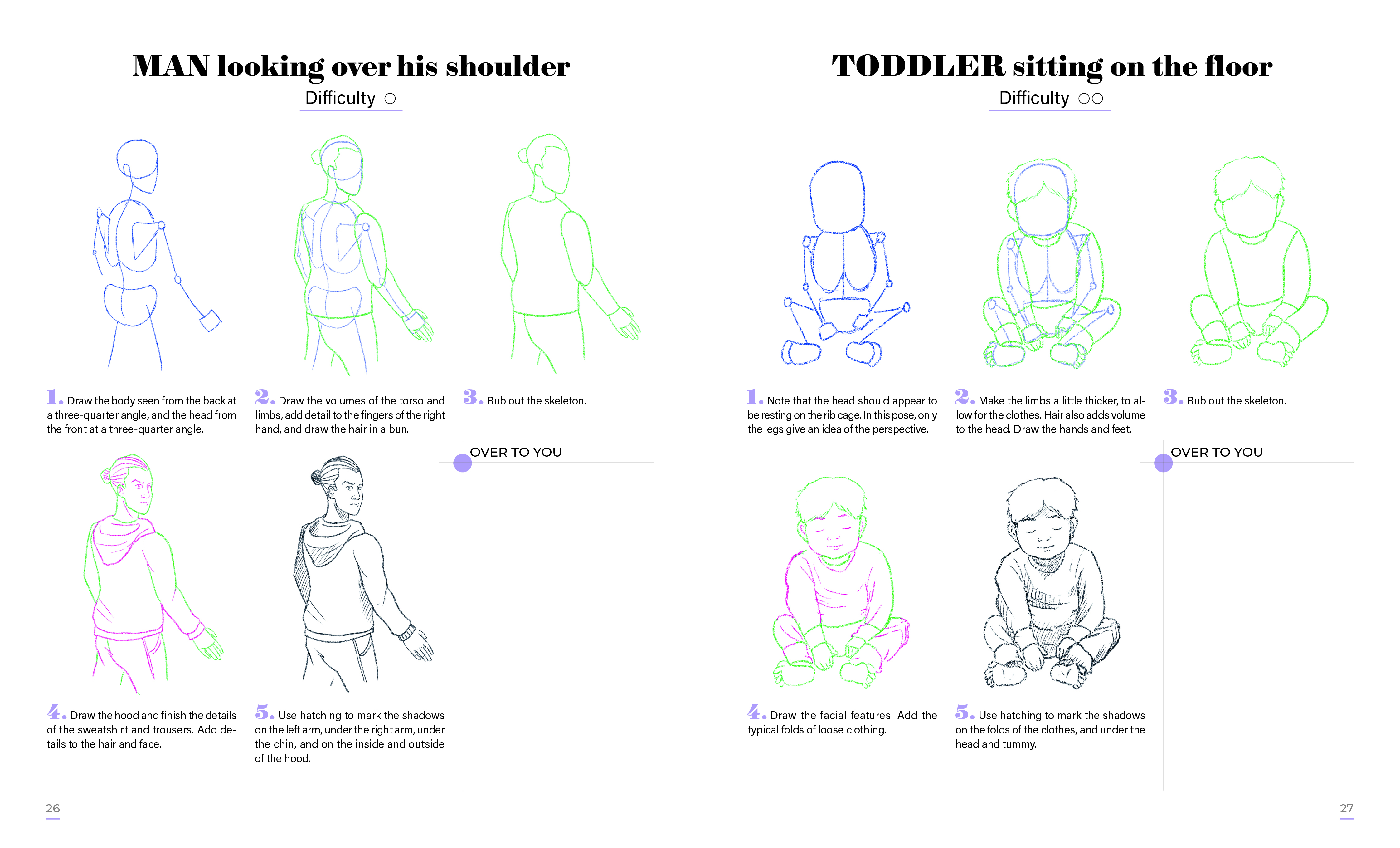 MAN looking over his shoulder

Difficulty ○

1. Draw the body seen from the back at a three-quarter angle, and the head from the front at a three-quarter angle.

2. Draw the volumes of the torso and limbs, add detail to the fingers of the right hand, and draw the hair in a bun.

3. Rub out the skeleton.

OVER TO YOU

4. Draw the hood and finish the details of the sweatshirt and trousers. Add details to the hair and face.

5. Use hatching to mark the shadows on the left arm, under the right arm, under the chin, and on the inside and outside of the hood.

26

TODDLER sitting on the floor

Difficulty ○○

1. Note that the head should appear to be resting on the rib cage. In this pose, only the legs give an idea of the perspective.

2. Make the limbs a little thicker, to allow for the clothes. Hair also adds volume to the head. Draw the hands and feet.

3. Rub out the skeleton.

OVER TO YOU

4. Draw the facial features. Add the typical folds of loose clothing.

5. Use hatching to mark the shadows on the folds of the clothes, and under the head and tummy.

27