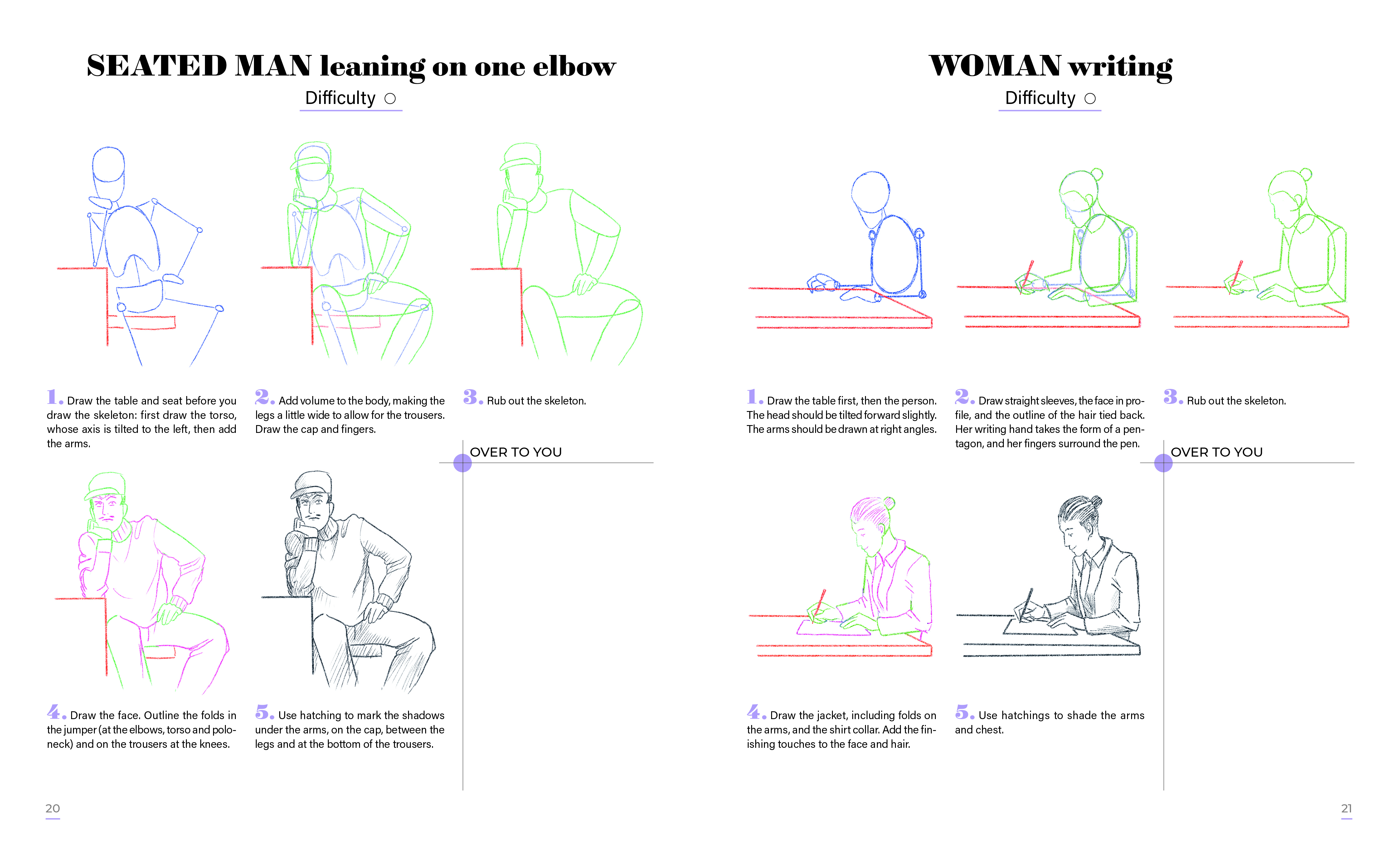 SEATED MAN leaning on one elbow

Difficulty ○

1. Draw the table and seat before you draw the skeleton: first draw the torso, whose axis is tilted to the left, then add the arms.

2. Add volume to the body, making the legs a little wide to allow for the trousers. Draw the cap and fingers.

3. Rub out the skeleton.

OVER TO YOU

4. Draw the face. Outline the folds in the jumper (at the elbows, torso and poloneck) and on the trousers at the knees.

5. Use hatching to mark the shadows under the arms, on the cap, between the legs and at the bottom of the trousers.

20

WOMAN writing

Difficulty ○

1. Draw the table first, then the person. The head should be tilted forward slightly. The arms should be drawn at right angles.

2. Draw straight sleeves, the face in profile, and the outline of the hair tied back. Her writing hand takes the form of a pentagon, and her fingers surround the pen.

3. Rub out the skeleton.

OVER TO YOU

4. Draw the jacket, including folds on the arms, and the shirt collar. Add the finishing touches to the face and hair.

5. Use hatchings to shade the arms and chest.

21