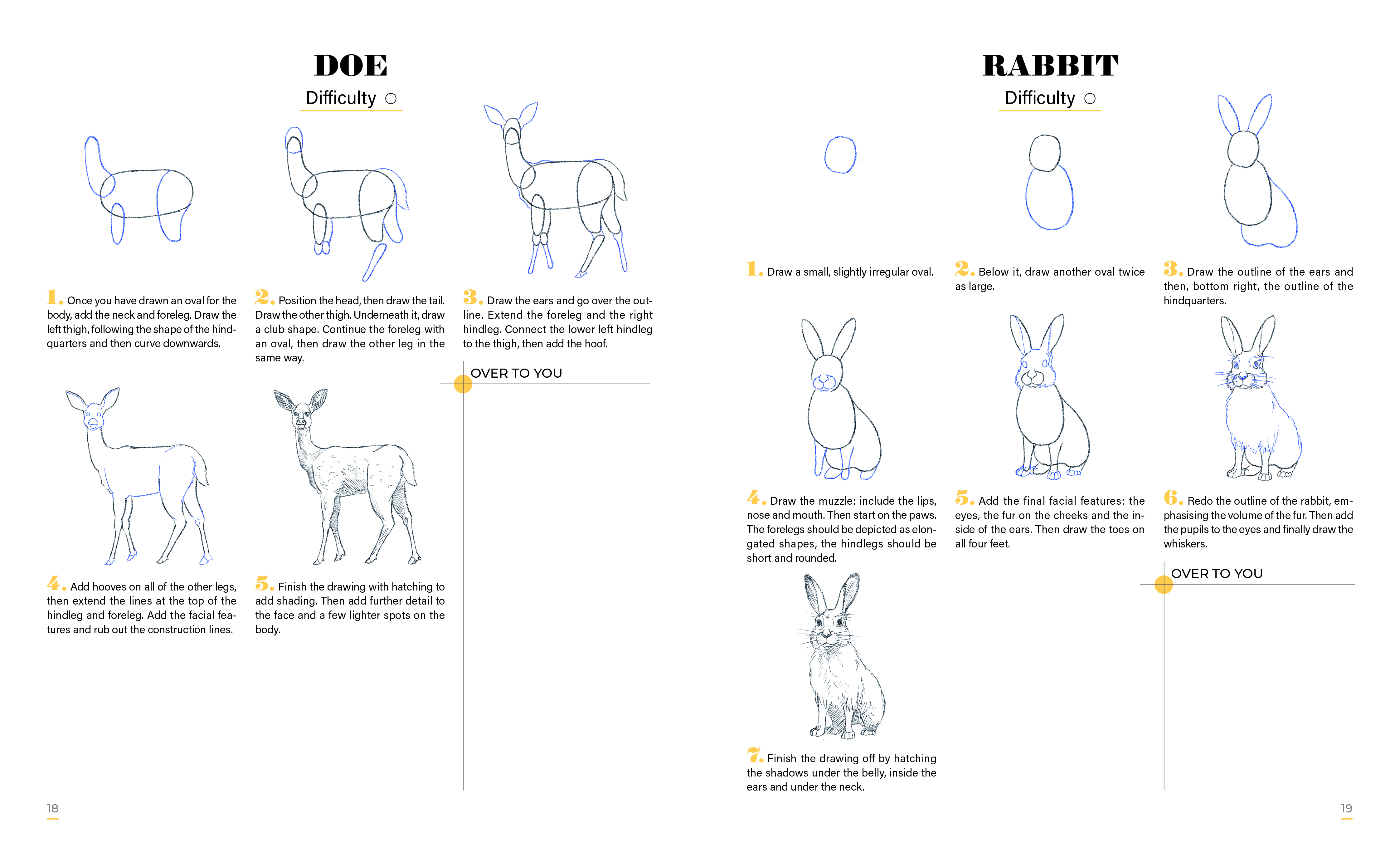 DOE

Difficulty ○

1. Once you have drawn an oval for the body, add the neck and foreleg. Draw the left thigh, following the shape of the hindquarters and then curve downwards.

2. Position the head, then draw the tail. Draw the other thigh. Underneath it, draw a club shape. Continue the foreleg with an oval, then draw the other leg in the same way.

3. Draw the ears and go over the outline. Extend the foreleg and the right hindleg. Connect the lower left hindleg to the thigh, then add the hoof.

OVER TO YOU

4. Add hooves on all of the other legs, then extend the lines at the top of the hindleg and foreleg. Add the facial features and rub out the construction lines.

5. Finish the drawing with hatching to add shading. Then add further detail to the face and a few lighter spots on the body.

18

RABBIT

Difficulty ○

1. Draw a small, slightly irregular oval.

2. Below it, draw another oval twice as large.

3. Draw the outline of the ears and then, bottom right, the outline of the hindquarters.

4. Draw the muzzle: include the lips, nose and mouth. Then start on the paws. The forelegs should be depicted as elongated shapes, the hindlegs should be short and rounded.

5. Add the final facial features: the eyes, the fur on the cheeks and the inside of the ears. Then draw the toes on all four feet.

6. Redo the outline of the rabbit, emphasising the volume of the fur. Then add the pupils to the eyes and finally draw the whiskers.

OVER TO YOU

7. Finish the drawing off by hatching the shadows under the belly, inside the ears and under the neck.

19