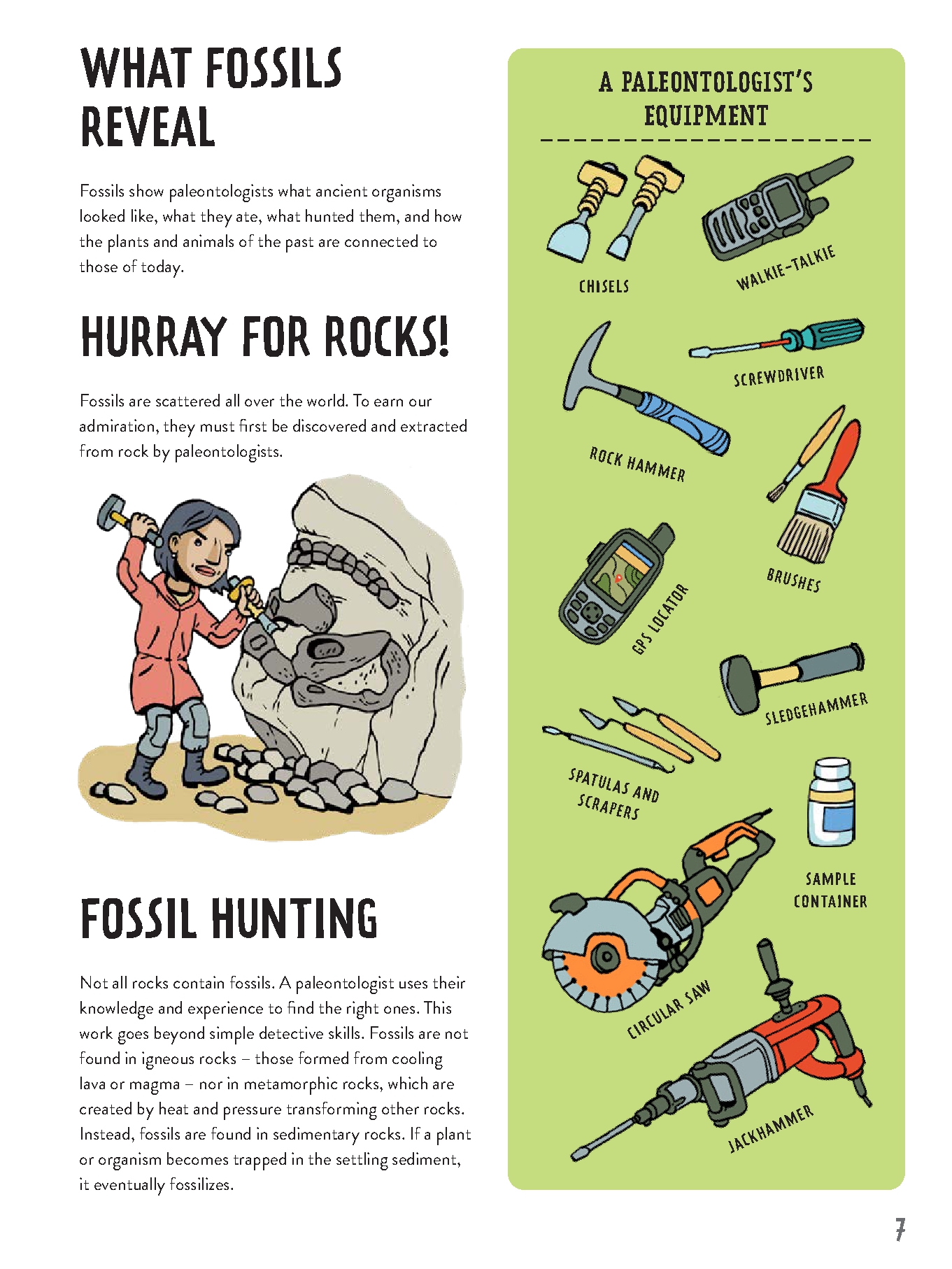 WHAT FOSSILS REVEAL

Fossils show paleontologists what ancient organisms looked like, what they ate, what hunted them, and how the plants and animals of the past are connected to those of today.

HURRAY FOR ROCKS!

Fossils are scattered all over the world. To earn our admiration, they must first be discovered and extracted from rock by paleontologists.

FOSSIL HUNTING

Not all rocks contain fossils. A paleontologist uses their knowledge and experience to find the right ones. This work goes beyond simple detective skills. Fossils are not found in igneous rocks – those formed from cooling lava or magma – nor in metamorphic rocks, which are created by heat and pressure transforming other rocks. Instead, fossils are found in sedimentary rocks. If a plant or organism becomes trapped in the settling sediment, it eventually fossilizes.

A PALEONTOLOGIST'S EQUIPMENT

CHISELS

WALKIE-TALKIE

SCREWDRIVER

ROCK HAMMER

BRUSHES

GPS LOCATOR

SLEDGEHAMMER

SPATULAS AND SCRAPERS

SAMPLE CONTAINER

CIRCULAR SAW

JACKHAMMER

7