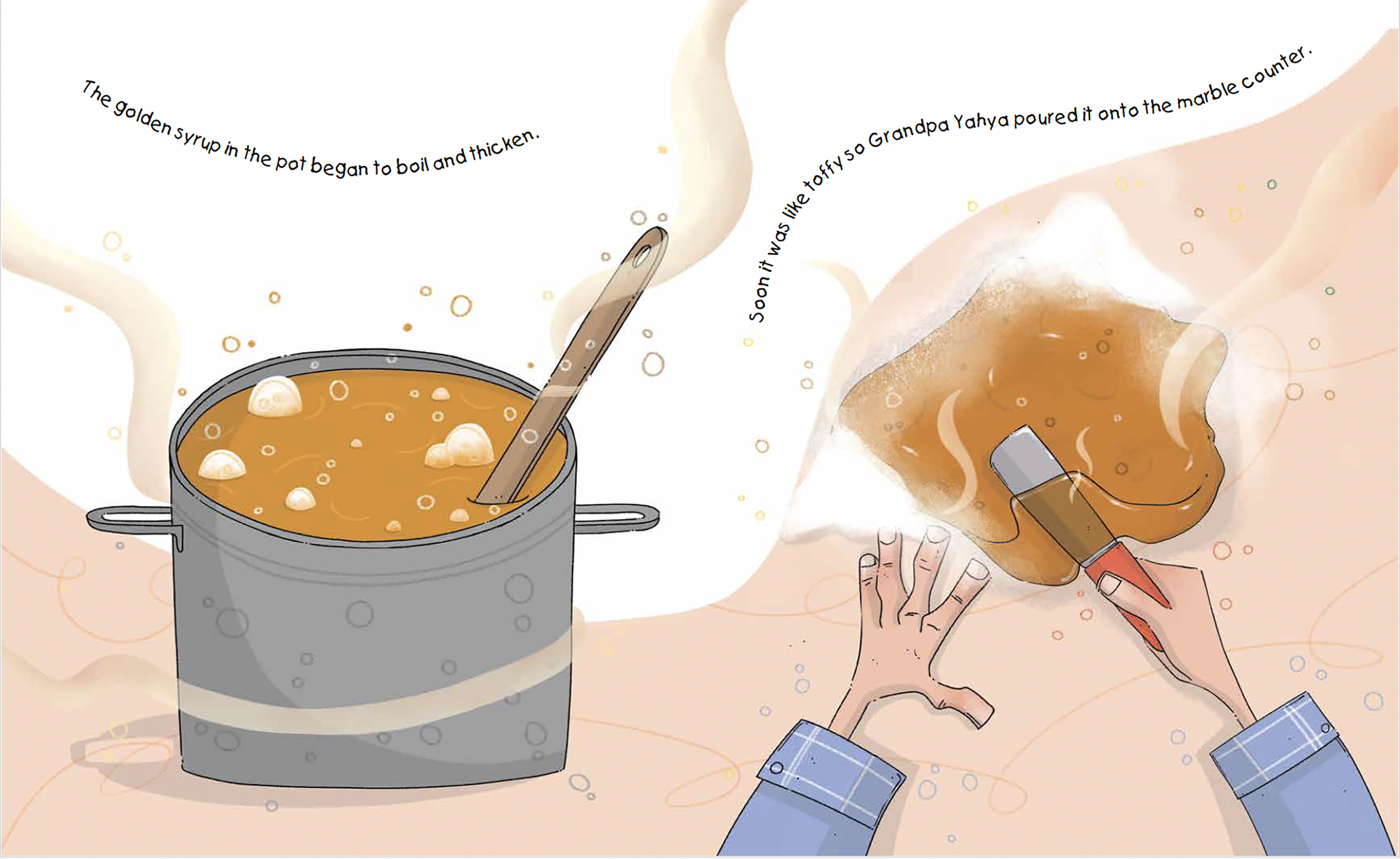 The golden syrup in the pot began to boil and thicken.

Soon it was like toffy so Grandpa Yahya poured it onto the marble counter.