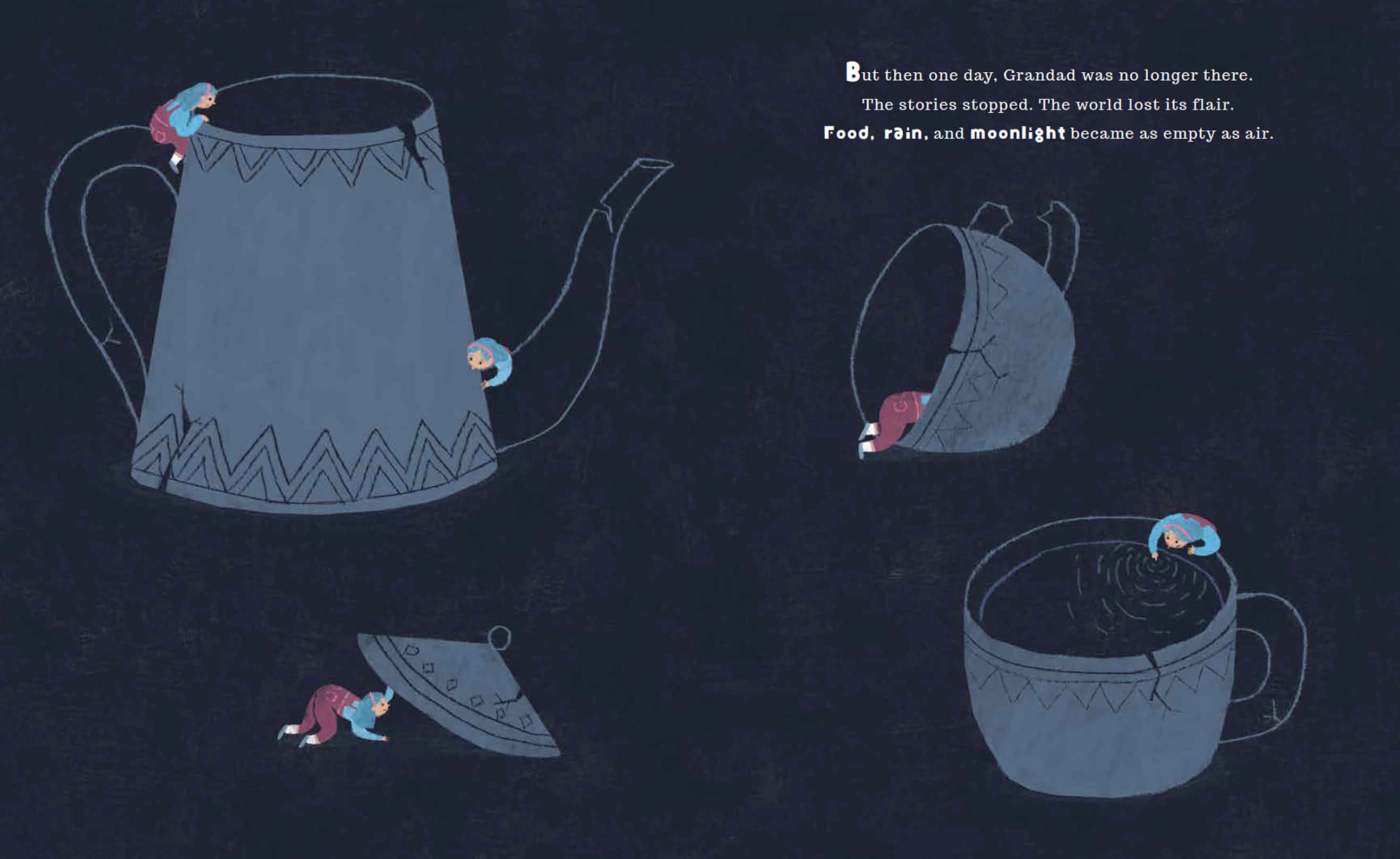 But then one day, Grandad was no longer there.
The stories stopped. The world lost its flair.
Food, rain, and moonlight became as empty as air.