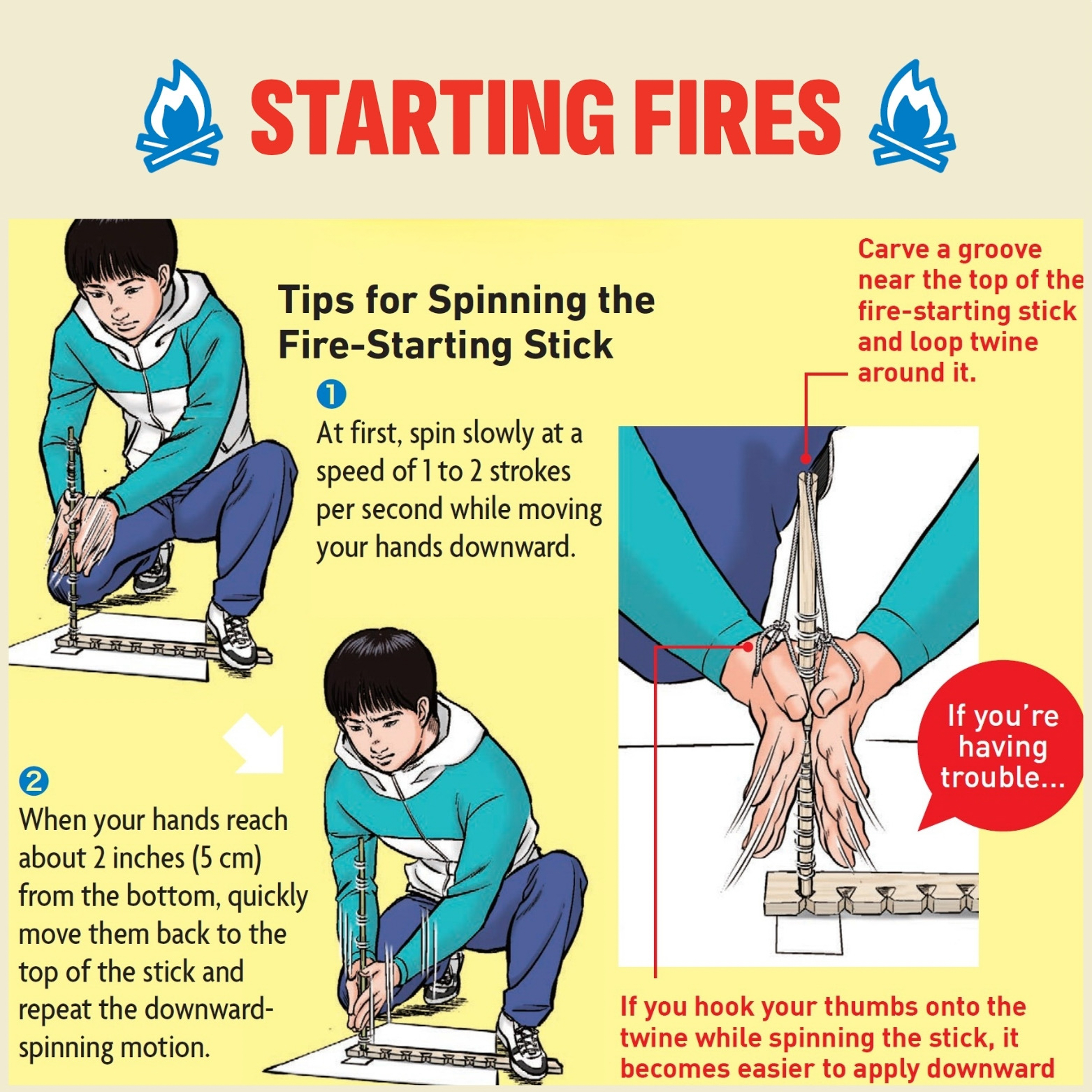 STARTING FIRES

Tips for Spinning the Fire-Starting Stick

1
At first, spin slowly at a speed of 1 to 2 strokes per second while moving your hands downward.

2
When your hands reach about 2 inches (5 cm) from the bottom, quickly move them back to the top of the stick and repeat the downward-spinning motion.

Carve a groove near the top of the fire-starting stick and loop twine around it.

If you're having trouble...

If you hook your thumbs onto the twine while spinning the stick, it becomes easier to apply downward