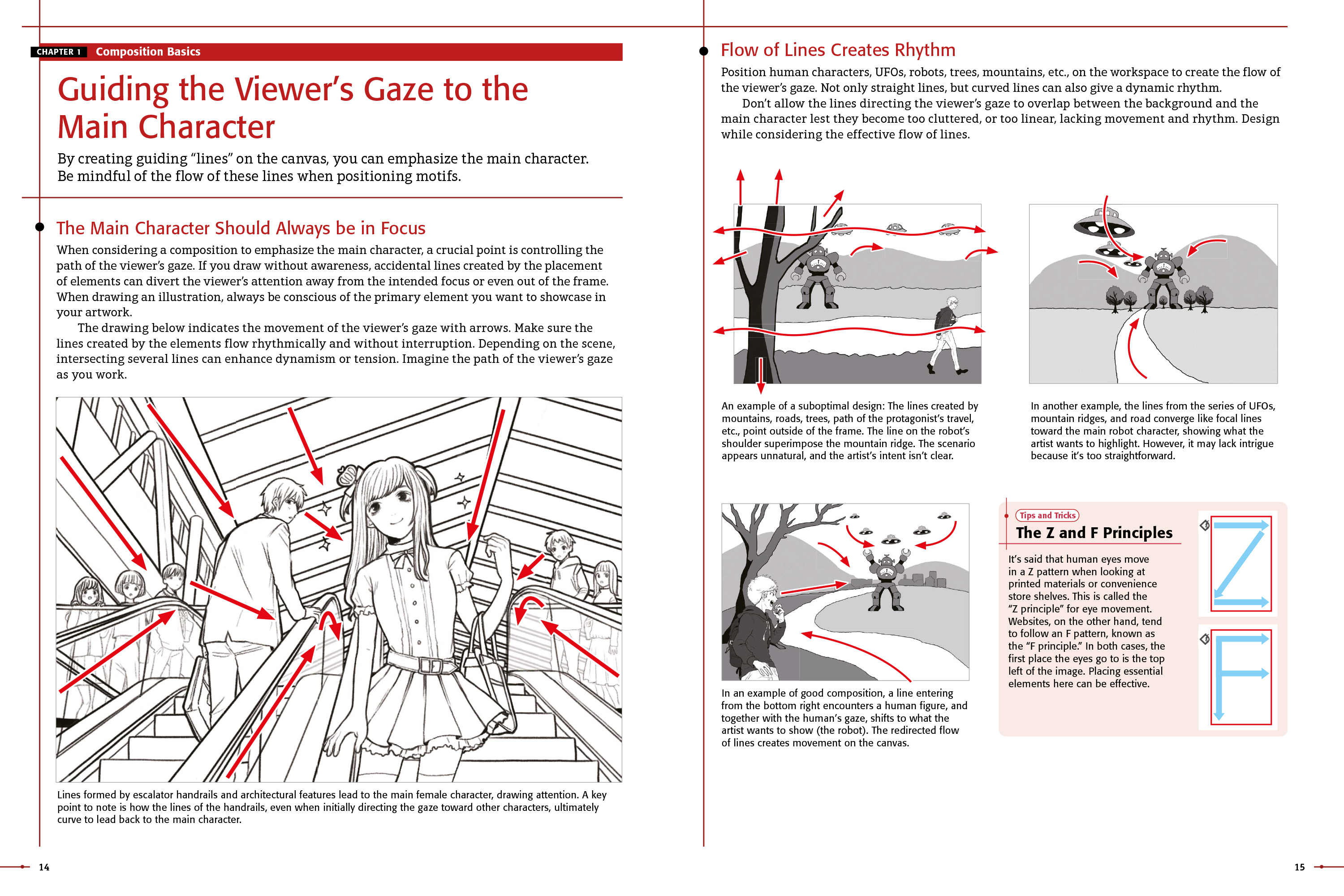 CHAPTER 1 Composition Basics

Guiding the Viewer's Gaze to the Main Character

By creating guiding "lines" on the canvas, you can emphasize the main character. Be mindful of the flow of these lines when positioning motifs.

The Main Character Should Always be in Focus

When considering a composition to emphasize the main character, a crucial point is controlling the path of the viewer's gaze. If you draw without awareness, accidental lines created by the placement of elements can divert the viewer's attention away from the intended focus or even out of the frame. When drawing an illustration, always be conscious of the primary element you want to showcase in your artwork.

The drawing below indicates the movement of the viewer's gaze with arrows. Make sure the lines created by the elements flow rhythmically and without interruption. Depending on the scene, intersecting several lines can enhance dynamism or tension. Imagine the path of the viewer's gaze as you work.

Lines formed by escalator handrails and architectural features lead to the main female character, drawing attention. A key point to note is how the lines of the handrails, even when initially directing the gaze toward other characters, ultimately curve to lead back to the main character.

14

Flow of Lines Creates Rhythm

Position human characters, UFOs, robots, trees, mountains, etc., on the workspace to create the flow of the viewer's gaze. Not only straight lines, but curved lines can also give a dynamic rhythm.

Don't allow the lines directing the viewer's gaze to overlap between the background and the main character lest they become too cluttered, or too linear, lacking movement and rhythm. Design while considering the effective flow of lines.

An example of a suboptimal design: The lines created by mountains, roads, trees, path of the protagonist's travel, etc., point outside of the frame. The line on the robot's shoulder superimpose the mountain ridge. The scenario appears unnatural, and the artist's intent isn't clear.

In another example, the lines from the series of UFOs, mountain ridges, and road converge like focal lines toward the main robot character, showing what the artist wants to highlight. However, it may lack intrigue because it's too straightforward.

In an example of good composition, a line entering from the bottom right encounters a human figure, and together with the human's gaze, shifts to what the artist wants to show (the robot). The redirected flow of lines creates movement on the canvas.

Tips and Tricks

The Z and F Principles

It's said that human eyes move in a Z pattern when looking at printed materials or convenience store shelves. This is called the "Z principle" for eye movement. Websites, on the other hand, tend to follow an F pattern, known as the "F principle." In both cases, the first place the eyes go to is the top left of the image. Placing essential elements here can be effective.

15