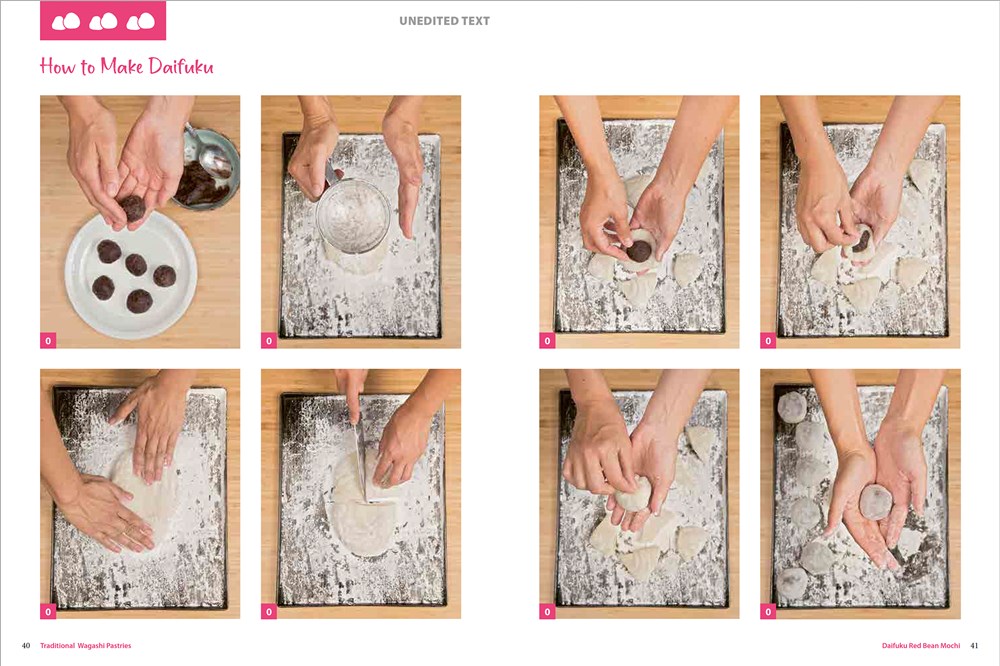 UNEDITED TEXT

How to Make Daifuku

0

0

0

0

0

0

0

0

40 Traditional Wagashi Pastries

Daifuku Red Bean Mochi 41