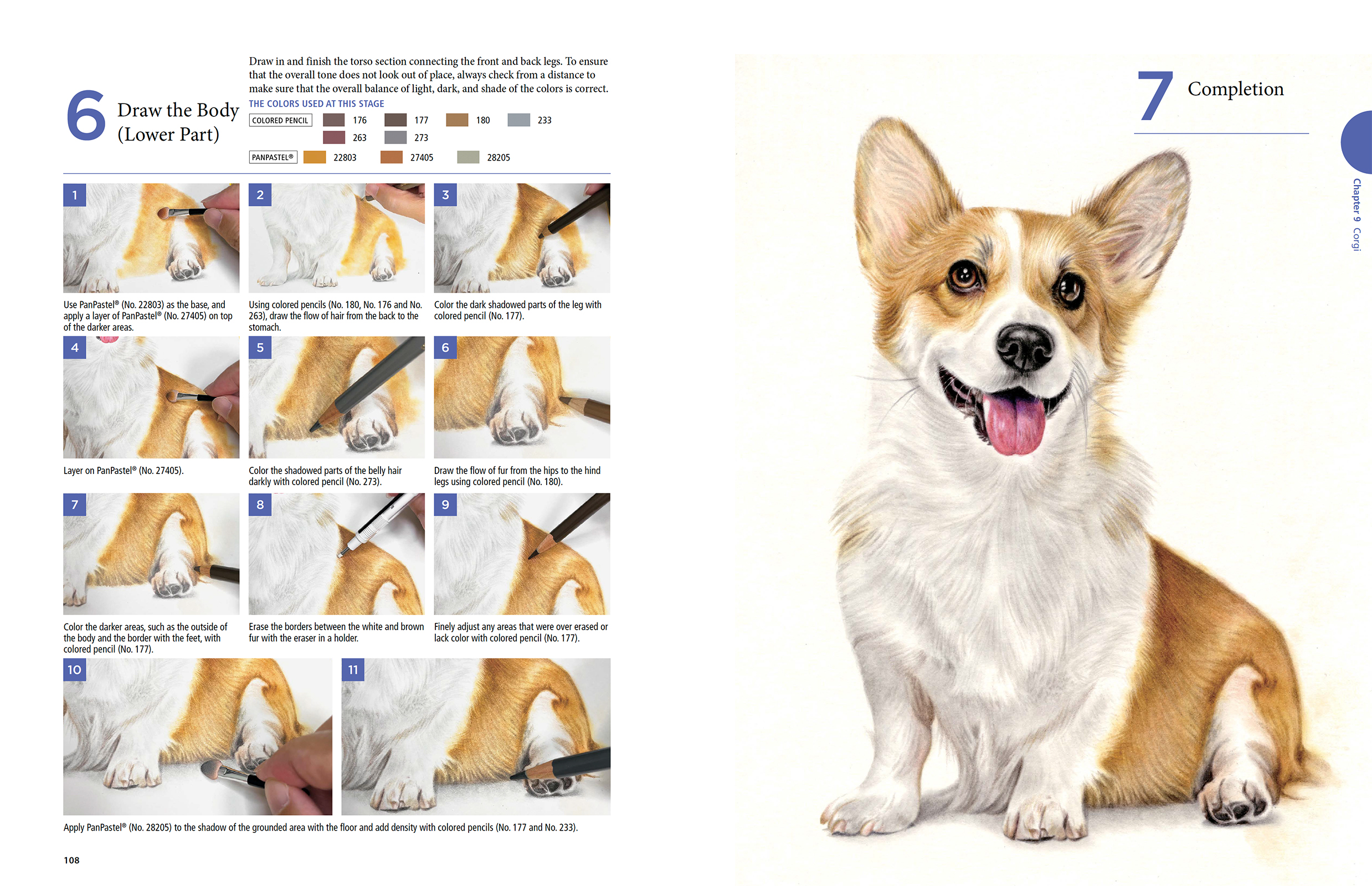 6 Draw the Body (Lower Part)

Draw in and finish the torso section connecting the front and back legs. To ensure that the overall tone does not look out of place, always check from a distance to make sure that the overall balance of light, dark, and shade of the colors is correct.

THE COLORS USED AT THIS STAGE

COLORED PENCIL 176 177 180 233 263 273

PANPASTEL® 22803 27405 28205

1
Use PanPastel® (No. 22803) as the base, and apply a layer of PanPastel® (No. 27405) on top of the darker areas.

2
Using colored pencils (No. 180, No. 176 and No. 263), draw the flow of hair from the back to the stomach.

3
Color the dark shadowed parts of the leg with colored pencil (No. 177).

4
Layer on PanPastel® (No. 27405).

5
Color the shadowed parts of the belly hair darkly with colored pencil (No. 273).

6
Draw the flow of fur from the hips to the hind legs using colored pencil (No. 180).

7
Color the darker areas, such as the outside of the body and the border with the feet, with colored pencil (No. 177).

8
Erase the borders between the white and brown fur with the eraser in a holder.

9
Finely adjust any areas that were over erased or lack color with colored pencil (No. 177).

10

11

Apply PanPastel® (No. 28205) to the shadow of the grounded area with the floor and add density with colored pencils (No. 177 and No. 233).

108

7 Completion

Chapter 9 Corgi