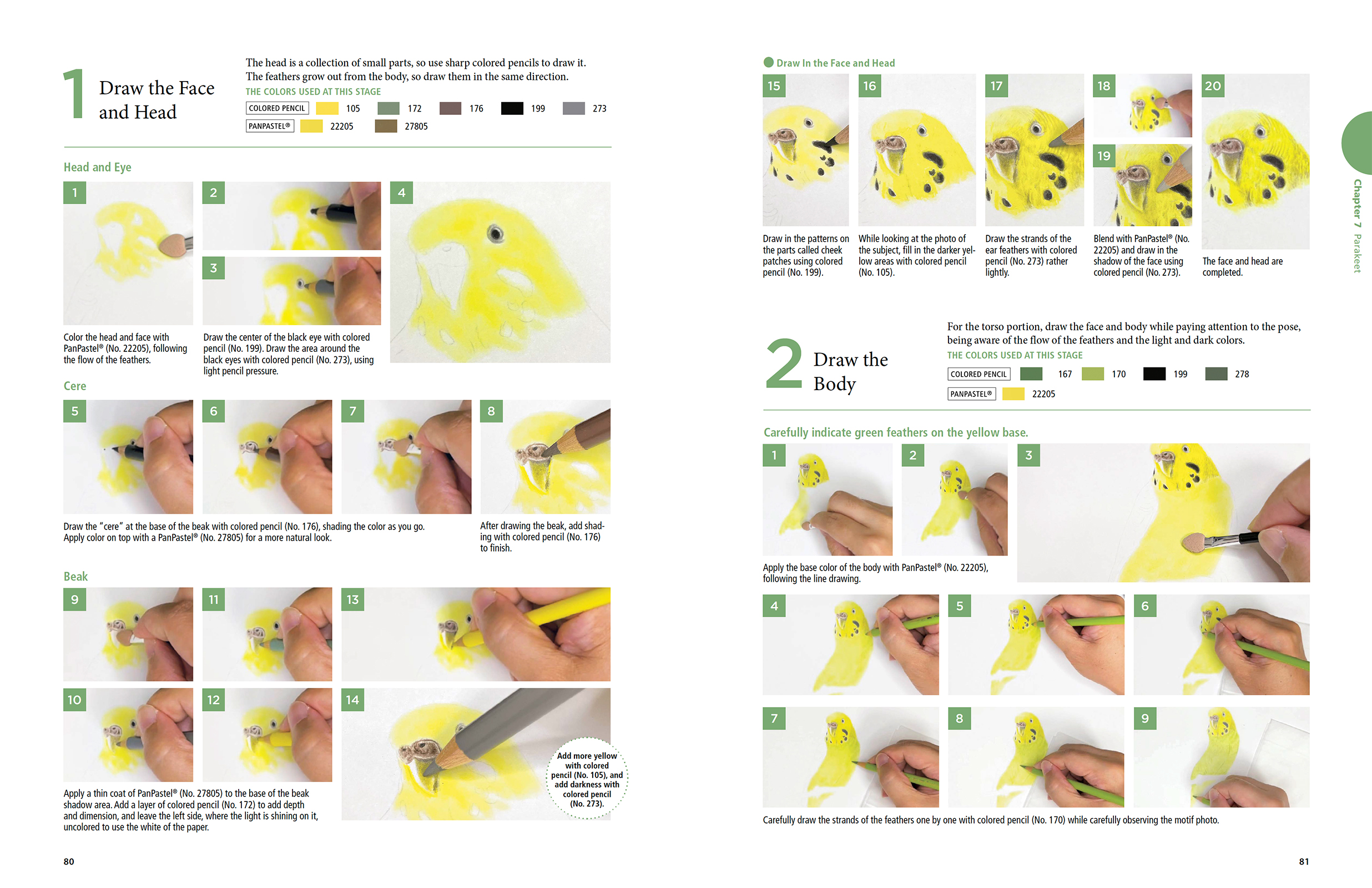 1 Draw the Face and Head

The head is a collection of small parts, so use sharp colored pencils to draw it. The feathers grow out from the body, so draw them in the same direction.

THE COLORS USED AT THIS STAGE

COLORED PENCIL 105 172 176 199 273

PANPASTEL® 22205 27805

Head and Eye

1

2

3

4

Color the head and face with PanPastel® (No. 22205), following the flow of the feathers.

Draw the center of the black eye with colored pencil (No. 199). Draw the area around the black eyes with colored pencil (No. 273), using light pencil pressure.

Cere

5

6

7

8

Draw the "cere" at the base of the beak with colored pencil (No. 176), shading the color as you go. Apply color on top with a PanPastel® (No. 27805) for a more natural look.

After drawing the beak, add shading with colored pencil (No. 176) to finish.

Beak

9

11

13

10

12

14

Add more yellow with colored pencil (No. 105), and add darkness with colored pencil (No. 273).

Apply a thin coat of PanPastel® (No. 27805) to the base of the beak shadow area. Add a layer of colored pencil (No. 172) to add depth and dimension, and leave the left side, where the light is shining on it, uncolored to use the white of the paper.

80

Draw In the Face and Head

15

16

17

18

19

20

Draw in the patterns on the parts called cheek patches using colored pencil (No. 199).

While looking at the photo of the subject, fill in the darker yellow areas with colored pencil (No. 105).

Draw the strands of the ear feathers with colored pencil (No. 273) rather lightly.

Blend with PanPastel® (No. 22205) and draw in the shadow of the face using colored pencil (No. 273).

The face and head are completed.

Chapter 7 Parakeet

2 Draw the Body

For the torso portion, draw the face and body while paying attention to the pose, being aware of the flow of the feathers and the light and dark colors.

THE COLORS USED AT THIS STAGE

COLORED PENCIL 167 170 199 278

PANPASTEL® 22205

Carefully indicate green feathers on the yellow base.

1

2

3

Apply the base color of the body with PanPastel® (No. 22205), following the line drawing.

4

5

6

7

8

9

Carefully draw the strands of the feathers one by one with colored pencil (No. 170) while carefully observing the motif photo.

81