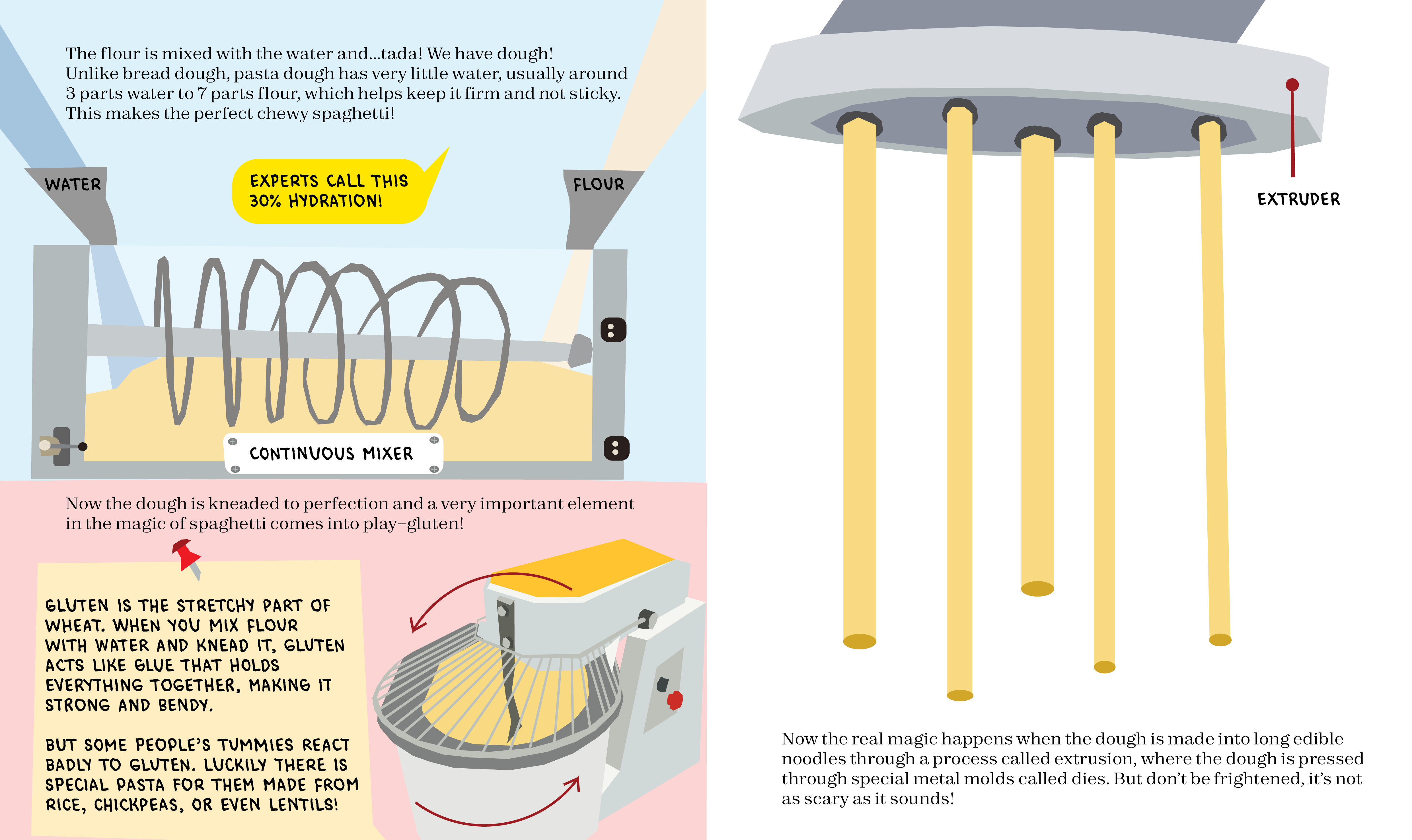 The flour is mixed with the water and...tada! We have dough! Unlike bread dough, pasta dough has very little water, usually around 3 parts water to 7 parts flour, which helps keep it firm and not sticky. This makes the perfect chewy spaghetti!

WATER

EXPERTS CALL THIS 30% HYDRATION!

FLOUR

CONTINUOUS MIXER

Now the dough is kneaded to perfection and a very important element in the magic of spaghetti comes into play–gluten!

GLUTEN IS THE STRETCHY PART OF WHEAT. WHEN YOU MIX FLOUR WITH WATER AND KNEAD IT, GLUTEN ACTS LIKE GLUE THAT HOLDS EVERYTHING TOGETHER, MAKING IT STRONG AND BENDY.

BUT SOME PEOPLE'S TUMMIES REACT BADLY TO GLUTEN. LUCKILY THERE IS SPECIAL PASTA FOR THEM MADE FROM RICE, CHICKPEAS, OR EVEN LENTILS!

EXTRUDER

Now the real magic happens when the dough is made into long edible noodles through a process called extrusion, where the dough is pressed through special metal molds called dies. But don't be frightened, it's not as scary as it sounds!