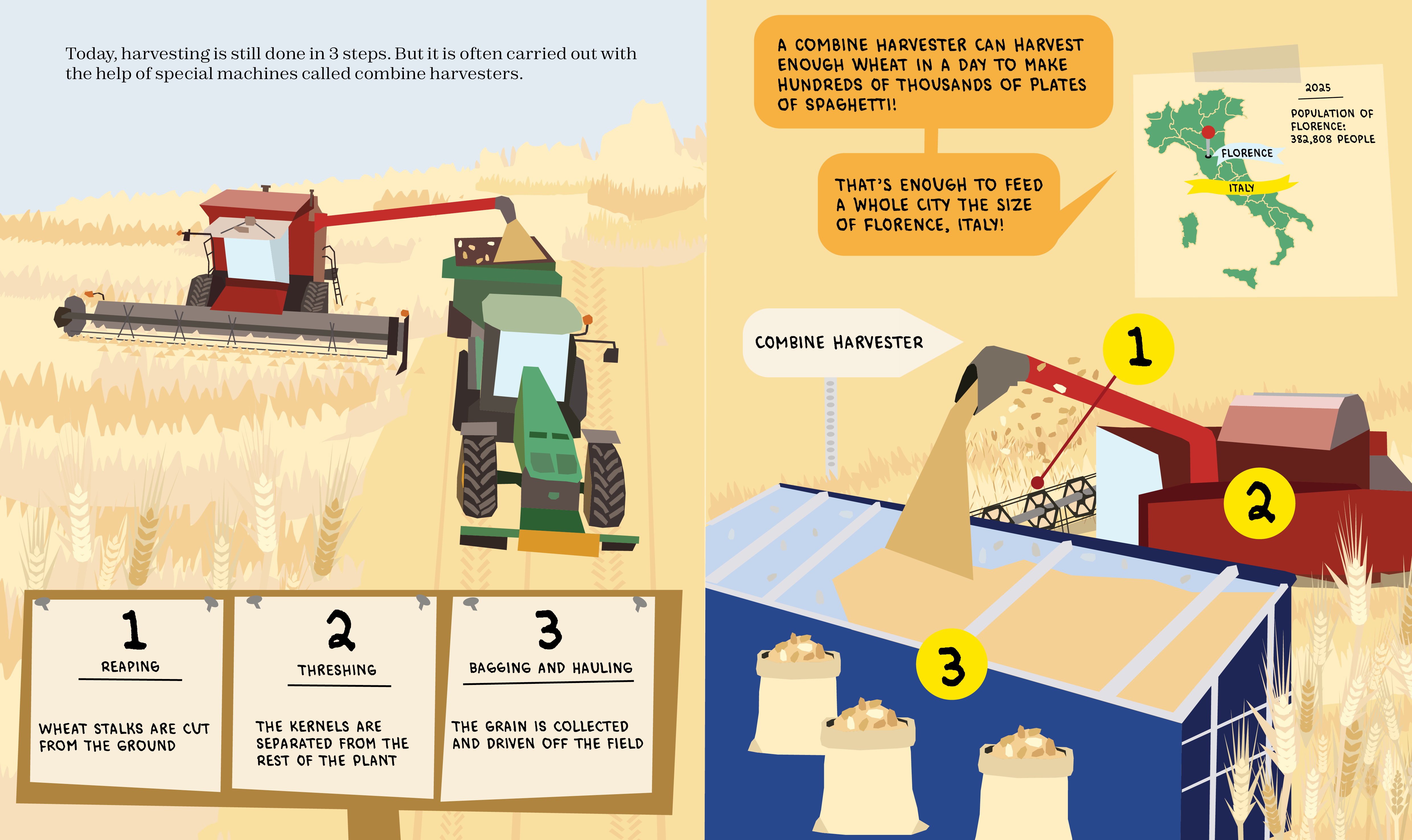 Today, harvesting is still done in 3 steps. But it is often carried out with the help of special machines called combine harvesters.

1
REAPING
WHEAT STALKS ARE CUT FROM THE GROUND

2
THRESHING
THE KERNELS ARE SEPARATED FROM THE REST OF THE PLANT

3
BAGGING AND HAULING
THE GRAIN IS COLLECTED AND DRIVEN OFF THE FIELD

A COMBINE HARVESTER CAN HARVEST ENOUGH WHEAT IN A DAY TO MAKE HUNDREDS OF THOUSANDS OF PLATES OF SPAGHETTI!

THAT'S ENOUGH TO FEED A WHOLE CITY THE SIZE OF FLORENCE, ITALY!

2025
POPULATION OF FLORENCE: 382,808 PEOPLE
FLORENCE
ITALY

COMBINE HARVESTER

1
2
3