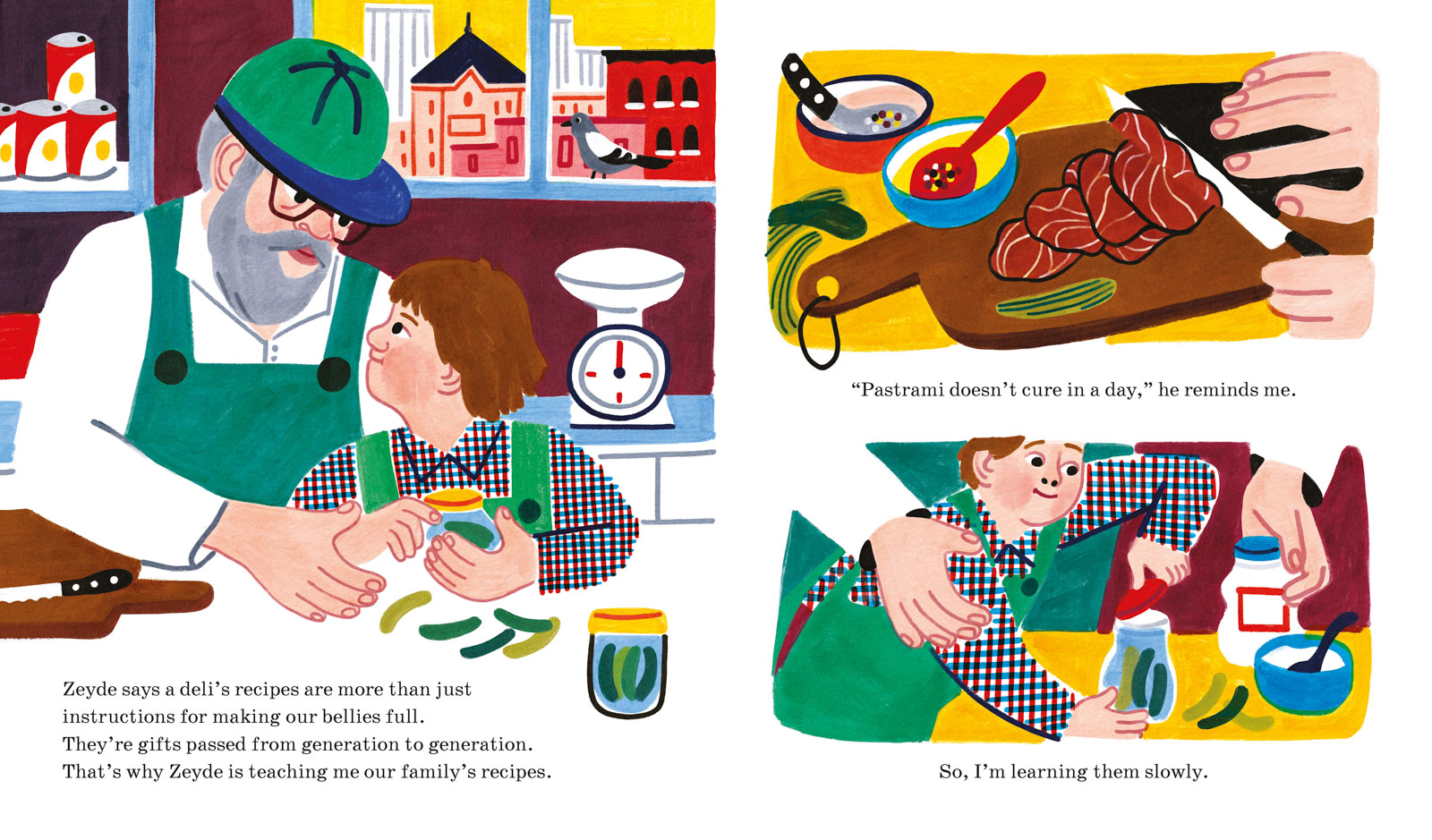 Zeyde says a deli's recipes are more than just instructions for making our bellies full. They're gifts passed from generation to generation. That's why Zeyde is teaching me our family's recipes.

"Pastrami doesn't cure in a day," he reminds me.

So, I'm learning them slowly.