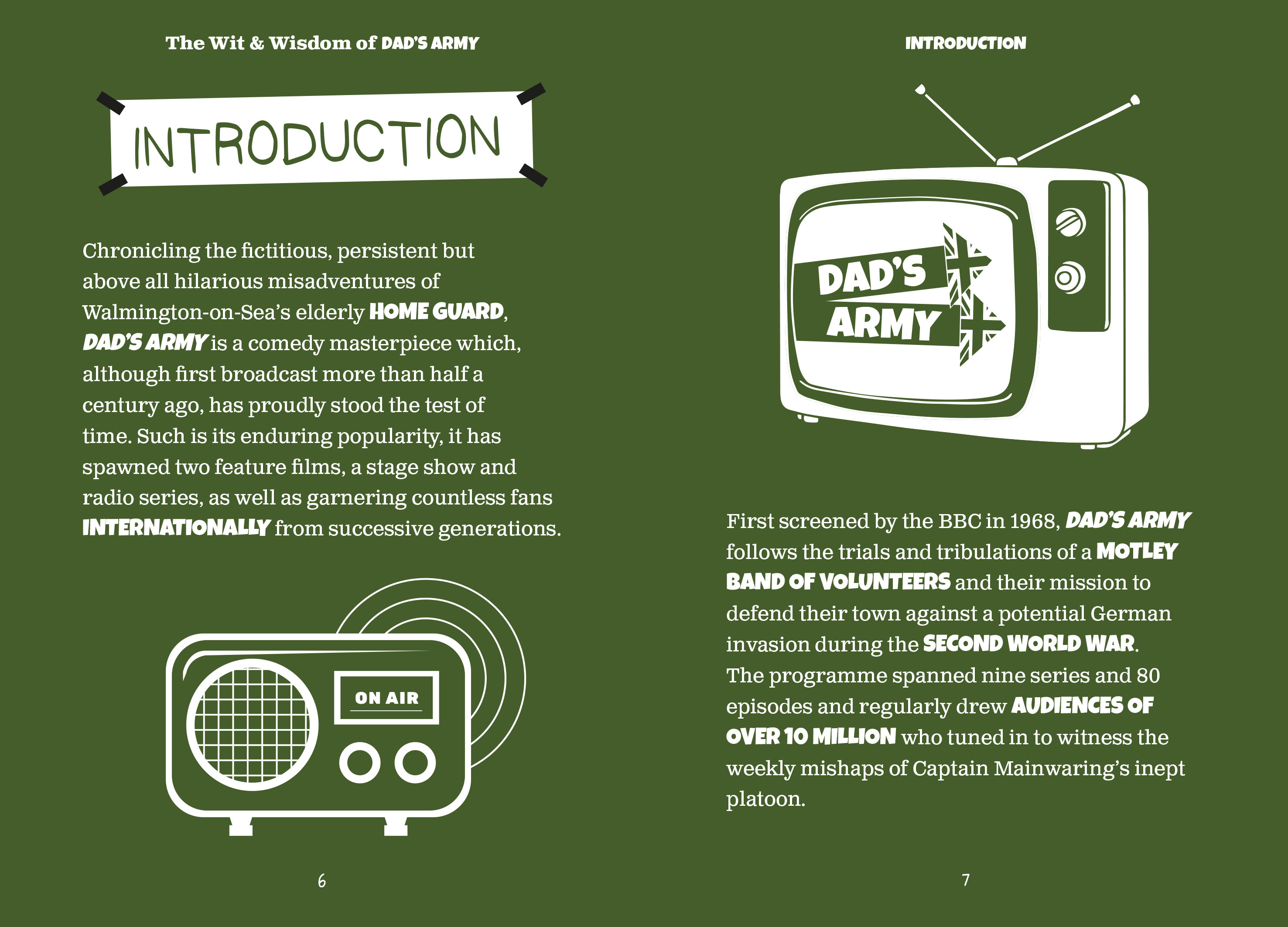 The Wit & Wisdom of DAD'S ARMY

INTRODUCTION

Chronicling the fictitious, persistent but above all hilarious misadventures of Walmington-on-Sea's elderly HOME GUARD, DAD'S ARMY is a comedy masterpiece which, although first broadcast more than half a century ago, has proudly stood the test of time. Such is its enduring popularity, it has spawned two feature films, a stage show and radio series, as well as garnering countless fans INTERNATIONALLY from successive generations.

ON AIR

6

INTRODUCTION

DAD'S ARMY

First screened by the BBC in 1968, DAD'S ARMY follows the trials and tribulations of a MOTLEY BAND OF VOLUNTEERS and their mission to defend their town against a potential German invasion during the SECOND WORLD WAR. The programme spanned nine series and 80 episodes and regularly drew AUDIENCES OF OVER 10 MILLION who tuned in to witness the weekly mishaps of Captain Mainwaring's inept platoon.

7