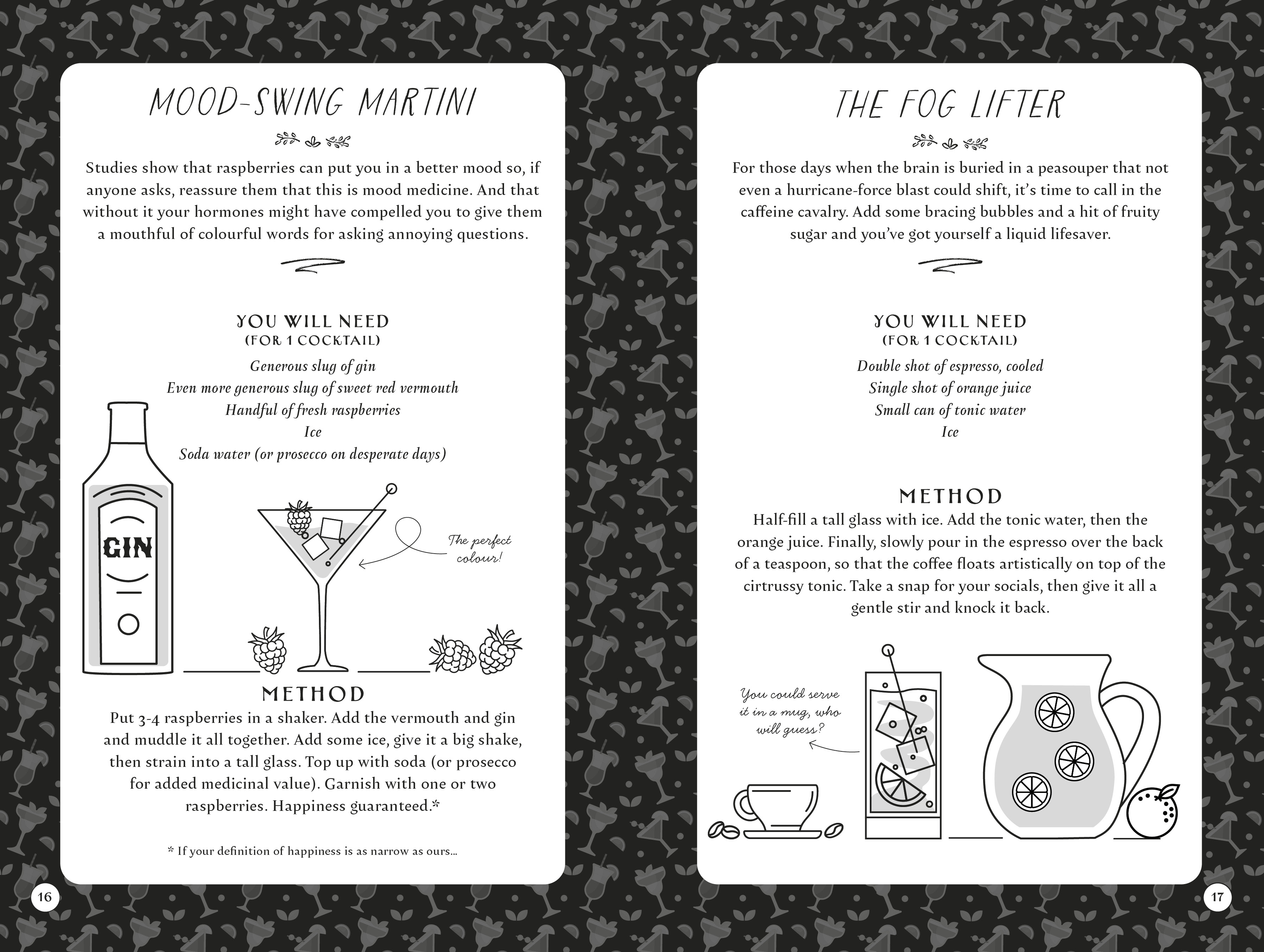 MOOD-SWING MARTINI

Studies show that raspberries can put you in a better mood so, if anyone asks, reassure them that this is mood medicine. And that without it your hormones might have compelled you to give them a mouthful of colourful words for asking annoying questions.

YOU WILL NEED
(FOR 1 COCKTAIL)

Generous slug of gin
Even more generous slug of sweet red vermouth
Handful of fresh raspberries
Ice
Soda water (or prosecco on desperate days)

GIN

The perfect colour!

METHOD

Put 3-4 raspberries in a shaker. Add the vermouth and gin and muddle it all together. Add some ice, give it a big shake, then strain into a tall glass. Top up with soda (or prosecco for added medicinal value). Garnish with one or two raspberries. Happiness guaranteed.*

* If your definition of happiness is as narrow as ours…

16

THE FOG LIFTER

For those days when the brain is buried in a peasouper that not even a hurricane-force blast could shift, it's time to call in the caffeine cavalry. Add some bracing bubbles and a hit of fruity sugar and you've got yourself a liquid lifesaver.

YOU WILL NEED
(FOR 1 COCKTAIL)

Double shot of espresso, cooled
Single shot of orange juice
Small can of tonic water
Ice

METHOD

Half-fill a tall glass with ice. Add the tonic water, then the orange juice. Finally, slowly pour in the espresso over the back of a teaspoon, so that the coffee floats artistically on top of the cirtrussy tonic. Take a snap for your socials, then give it all a gentle stir and knock it back.

You could serve it in a mug, who will guess?

17