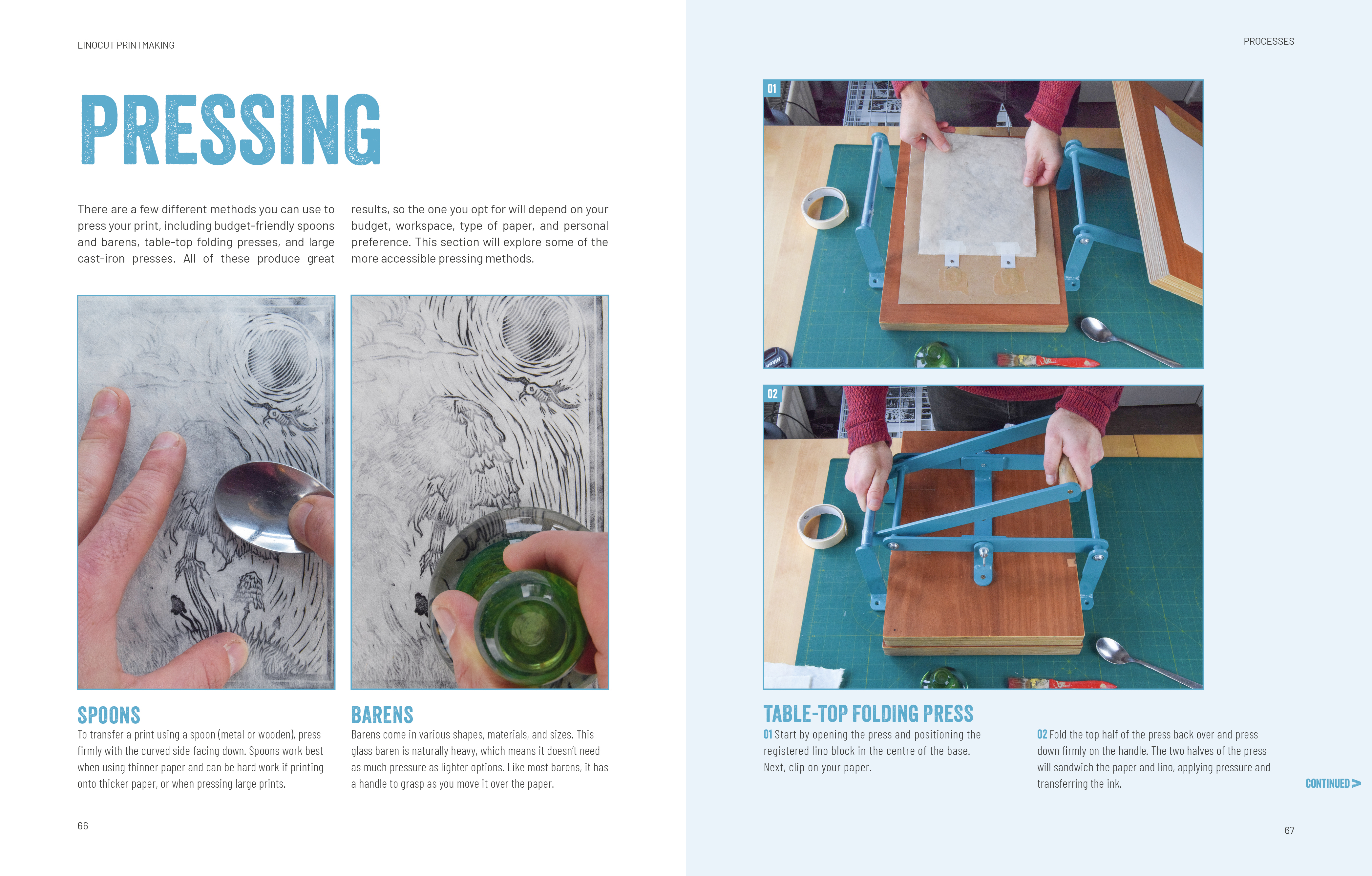 LINOCUT PRINTMAKING

PRESSING

There are a few different methods you can use to press your print, including budget-friendly spoons and barens, table-top folding presses, and large cast-iron presses. All of these produce great results, so the one you opt for will depend on your budget, workspace, type of paper, and personal preference. This section will explore some of the more accessible pressing methods.

SPOONS
To transfer a print using a spoon (metal or wooden), press firmly with the curved side facing down. Spoons work best when using thinner paper and can be hard work if printing onto thicker paper, or when pressing large prints.

BARENS
Barens come in various shapes, materials, and sizes. This glass baren is naturally heavy, which means it doesn't need as much pressure as lighter options. Like most barens, it has a handle to grasp as you move it over the paper.

66

PROCESSES

01

02

TABLE-TOP FOLDING PRESS
01 Start by opening the press and positioning the registered lino block in the centre of the base. Next, clip on your paper.

02 Fold the top half of the press back over and press down firmly on the handle. The two halves of the press will sandwich the paper and lino, applying pressure and transferring the ink.

CONTINUED >

67