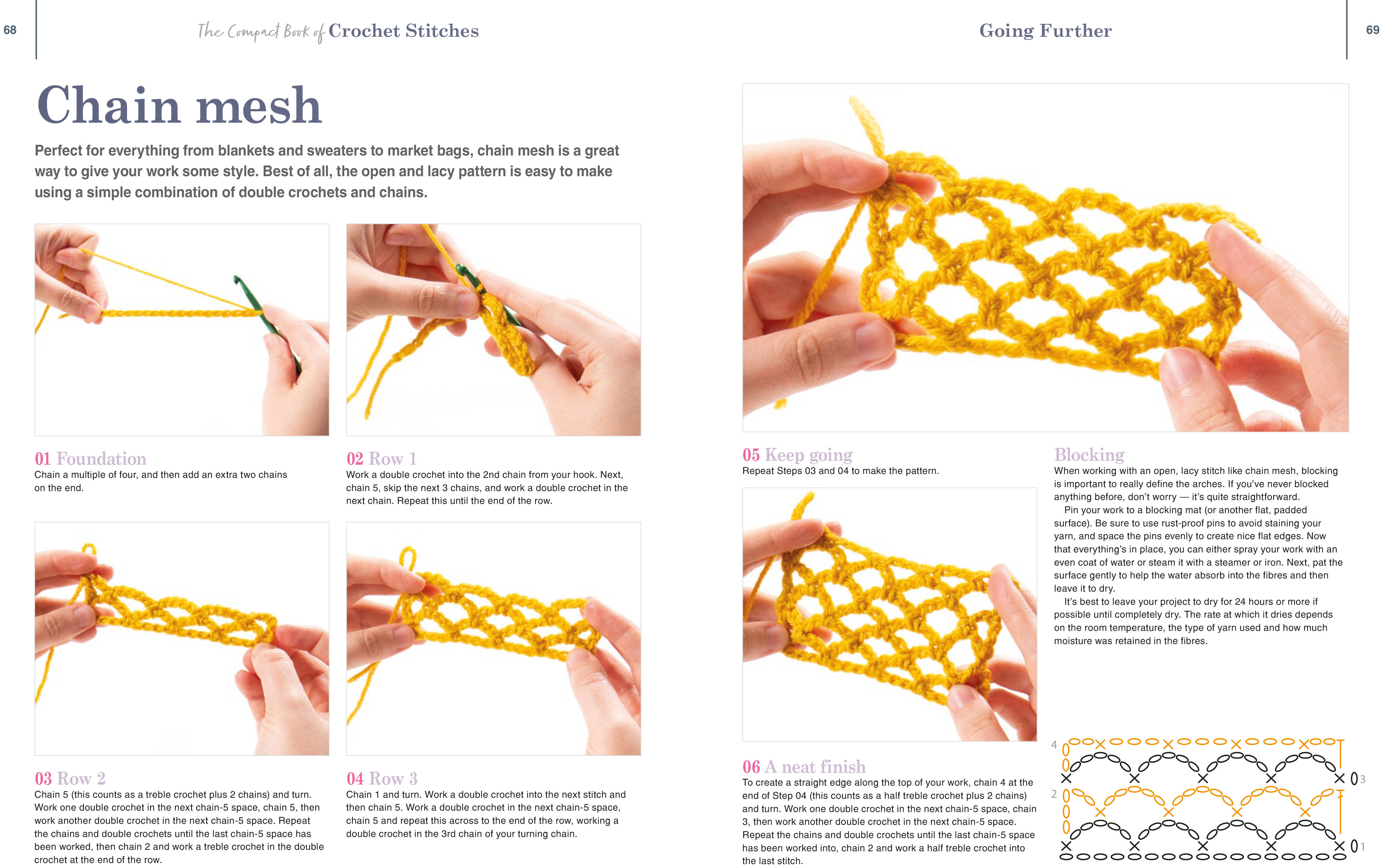 68

The Compact Book of Crochet Stitches

Going Further

69

Chain mesh

Perfect for everything from blankets and sweaters to market bags, chain mesh is a great way to give your work some style. Best of all, the open and lacy pattern is easy to make using a simple combination of double crochets and chains.

01 Foundation
Chain a multiple of four, and then add an extra two chains on the end.

02 Row 1
Work a double crochet into the 2nd chain from your hook. Next, chain 5, skip the next 3 chains, and work a double crochet in the next chain. Repeat this until the end of the row.

03 Row 2
Chain 5 (this counts as a treble crochet plus 2 chains) and turn. Work one double crochet in the next chain-5 space, chain 5, then work another double crochet in the next chain-5 space. Repeat the chains and double crochets until the last chain-5 space has been worked, then chain 2 and work a treble crochet in the double crochet at the end of the row.

04 Row 3
Chain 1 and turn. Work a double crochet into the next stitch and then chain 5. Work a double crochet in the next chain-5 space, chain 5 and repeat this across to the end of the row, working a double crochet in the 3rd chain of your turning chain.

05 Keep going
Repeat Steps 03 and 04 to make the pattern.

06 A neat finish
To create a straight edge along the top of your work, chain 4 at the end of Step 04 (this counts as a half treble crochet plus 2 chains) and turn. Work one double crochet in the next chain-5 space, chain 3, then work another double crochet in the next chain-5 space. Repeat the chains and double crochets until the last chain-5 space has been worked into, chain 2 and work a half treble crochet into the last stitch.

Blocking
When working with an open, lacy stitch like chain mesh, blocking is important to really define the arches. If you've never blocked anything before, don't worry — it's quite straightforward.
Pin your work to a blocking mat (or another flat, padded surface). Be sure to use rust-proof pins to avoid staining your yarn, and space the pins evenly to create nice flat edges. Now that everything's in place, you can either spray your work with an even coat of water or steam it with a steamer or iron. Next, pat the surface gently to help the water absorb into the fibres and then leave it to dry.
It's best to leave your project to dry for 24 hours or more if possible until completely dry. The rate at which it dries depends on the room temperature, the type of yarn used and how much moisture was retained in the fibres.

4
3
2
1