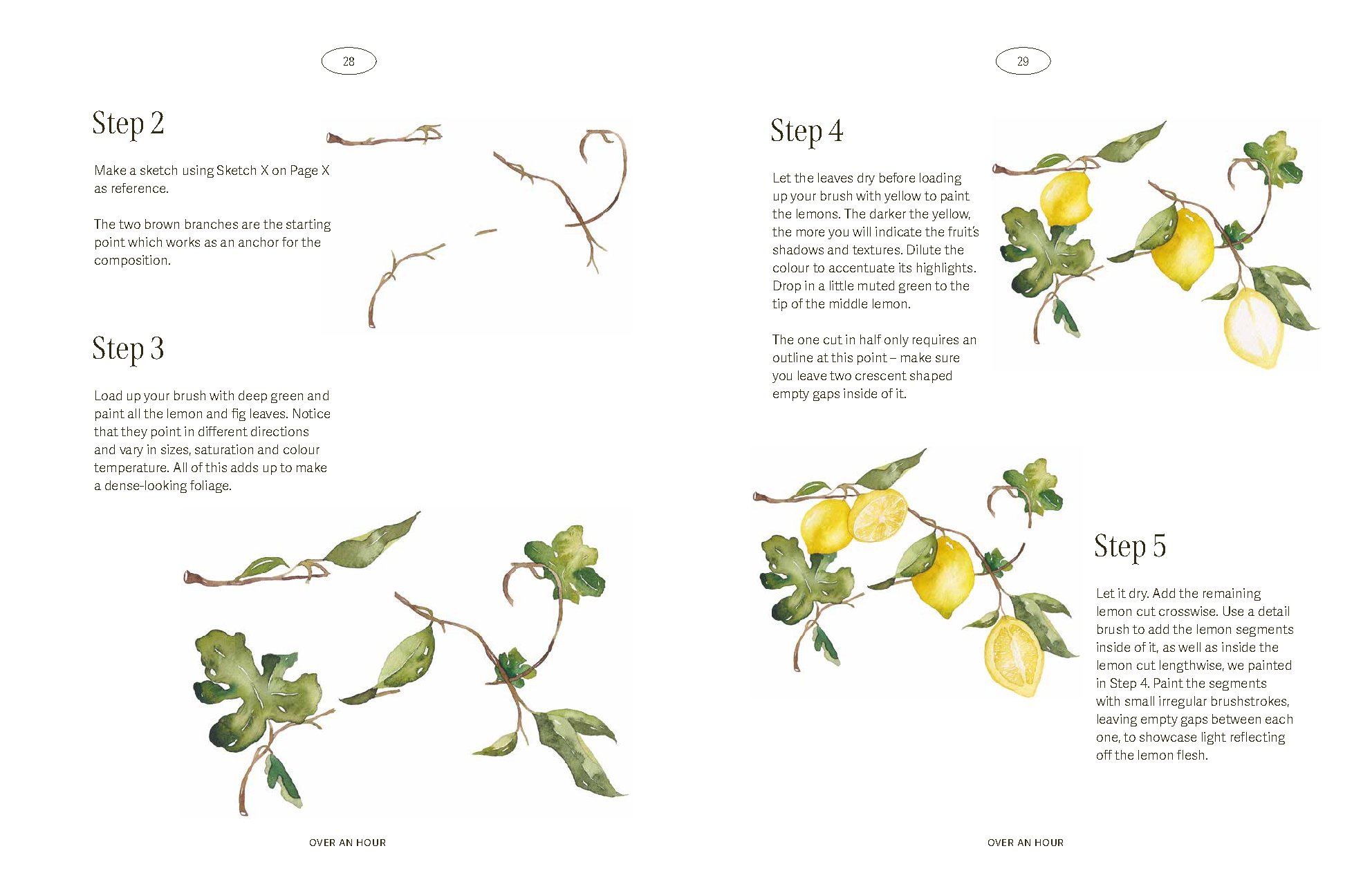 28

Step 2

Make a sketch using Sketch X on Page X as reference.

The two brown branches are the starting point which works as an anchor for the composition.

Step 3

Load up your brush with deep green and paint all the lemon and fig leaves. Notice that they point in different directions and vary in sizes, saturation and colour temperature. All of this adds up to make a dense-looking foliage.

OVER AN HOUR

29

Step 4

Let the leaves dry before loading up your brush with yellow to paint the lemons. The darker the yellow, the more you will indicate the fruit's shadows and textures. Dilute the colour to accentuate its highlights. Drop in a little muted green to the tip of the middle lemon.

The one cut in half only requires an outline at this point – make sure you leave two crescent shaped empty gaps inside of it.

Step 5

Let it dry. Add the remaining lemon cut crosswise. Use a detail brush to add the lemon segments inside of it, as well as inside the lemon cut lengthwise, we painted in Step 4. Paint the segments with small irregular brushstrokes, leaving empty gaps between each one, to showcase light reflecting off the lemon flesh.

OVER AN HOUR