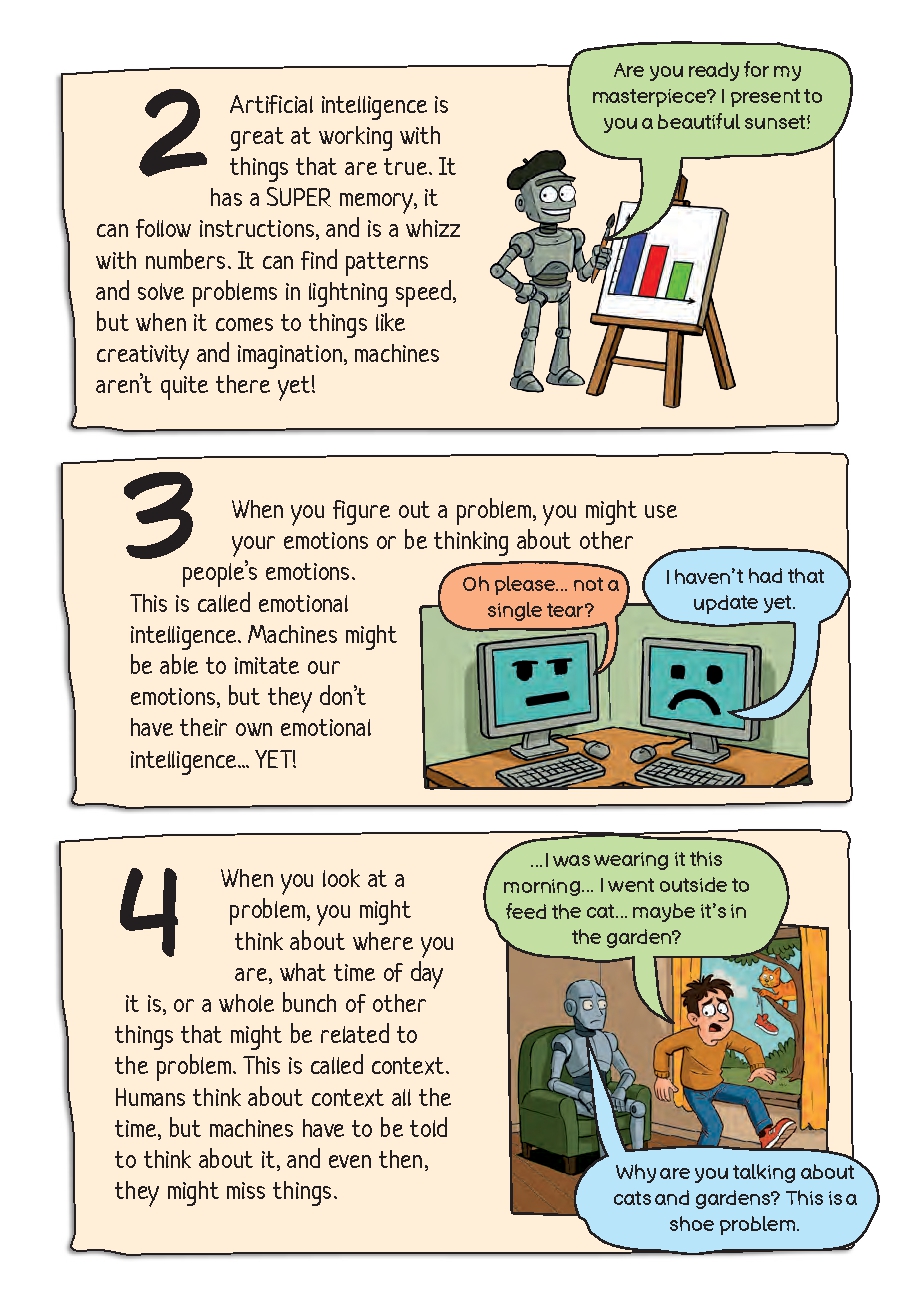 2

Artificial intelligence is great at working with things that are true. It has a SUPER memory, it can follow instructions, and is a whizz with numbers. It can find patterns and solve problems in lightning speed, but when it comes to things like creativity and imagination, machines aren't quite there yet!

Are you ready for my masterpiece? I present to you a beautiful sunset!

3

When you figure out a problem, you might use your emotions or be thinking about other people's emotions. This is called emotional intelligence. Machines might be able to imitate our emotions, but they don't have their own emotional intelligence... YET!

Oh please... not a single tear?

I haven't had that update yet.

4

When you look at a problem, you might think about where you are, what time of day it is, or a whole bunch of other things that might be related to the problem. This is called context. Humans think about context all the time, but machines have to be told to think about it, and even then, they might miss things.

...I was wearing it this morning... I went outside to feed the cat... maybe it's in the garden?

Why are you talking about cats and gardens? This is a shoe problem.