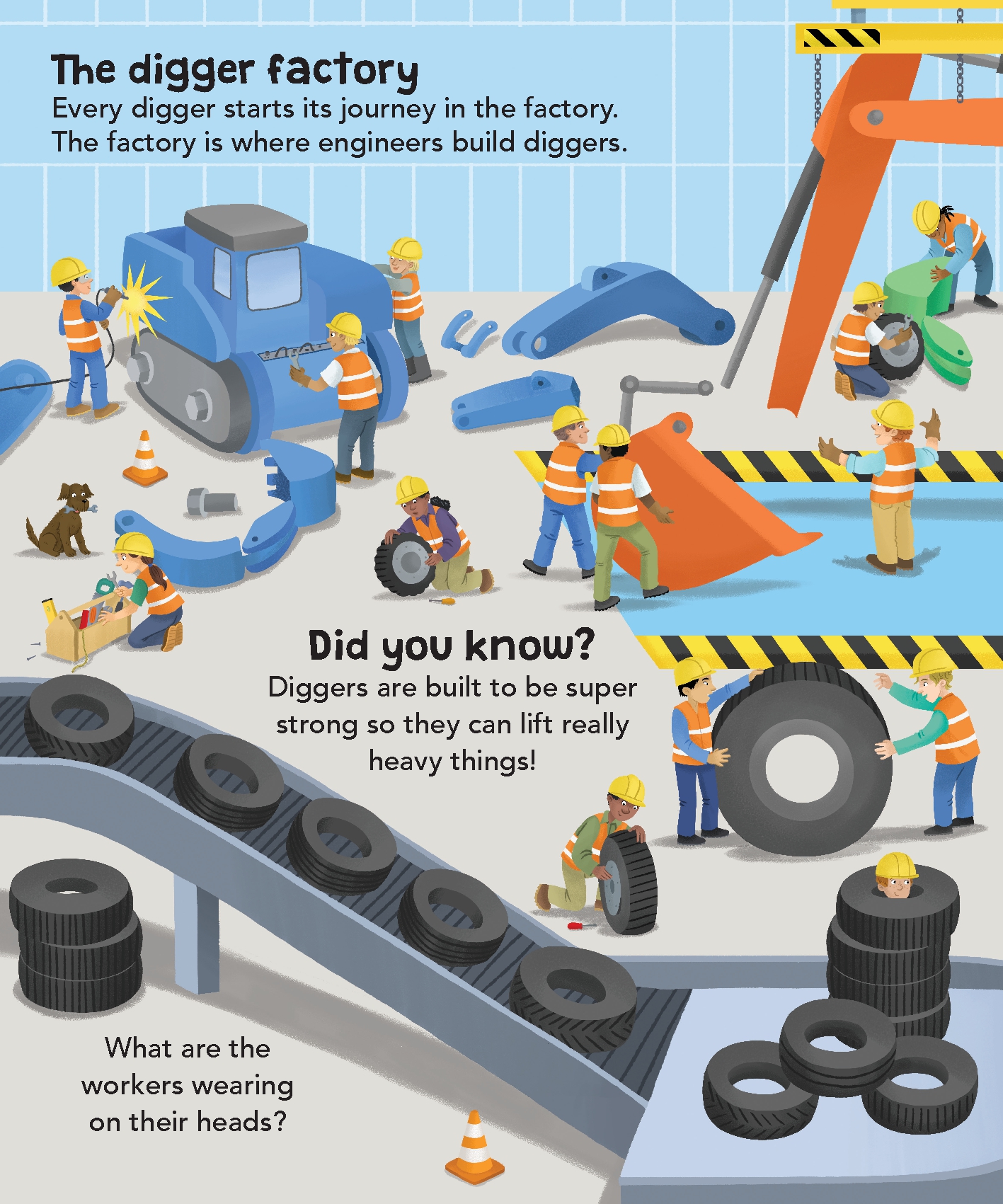 The digger factory
Every digger starts its journey in the factory. The factory is where engineers build diggers.

Did you know?
Diggers are built to be super strong so they can lift really heavy things!

What are the workers wearing on their heads?