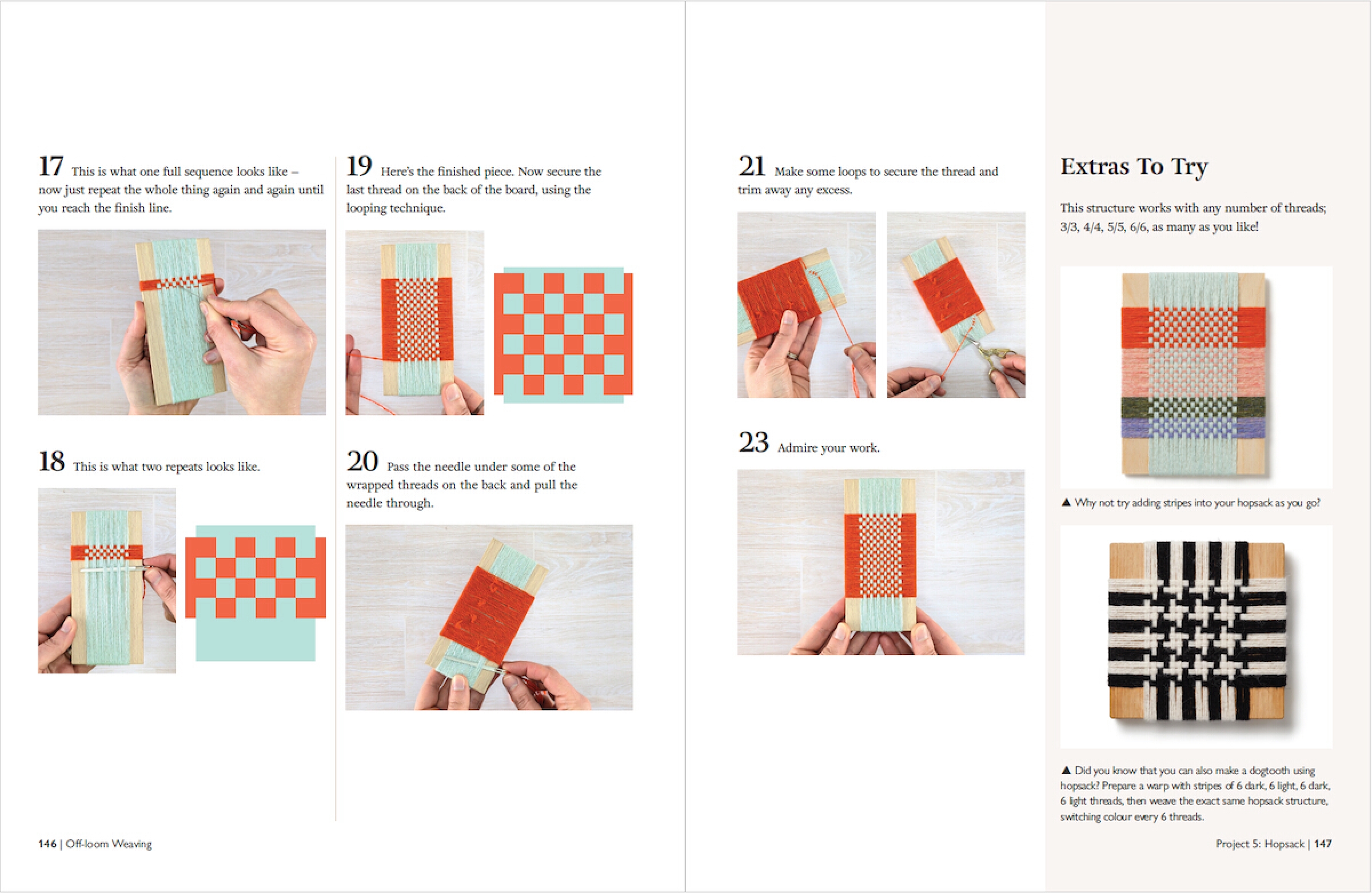 17 This is what one full sequence looks like – now just repeat the whole thing again and again until you reach the finish line.

18 This is what two repeats looks like.

19 Here's the finished piece. Now secure the last thread on the back of the board, using the looping technique.

20 Pass the needle under some of the wrapped threads on the back and pull the needle through.

146 | Off-loom Weaving

21 Make some loops to secure the thread and trim away any excess.

23 Admire your work.

Extras To Try

This structure works with any number of threads; 3/3, 4/4, 5/5, 6/6, as many as you like!

▲ Why not try adding stripes into your hopsack as you go?

▲ Did you know that you can also make a dogtooth using hopsack? Prepare a warp with stripes of 6 dark, 6 light, 6 dark, 6 light threads, then weave the exact same hopsack structure, switching colour every 6 threads.

Project 5: Hopsack | 147