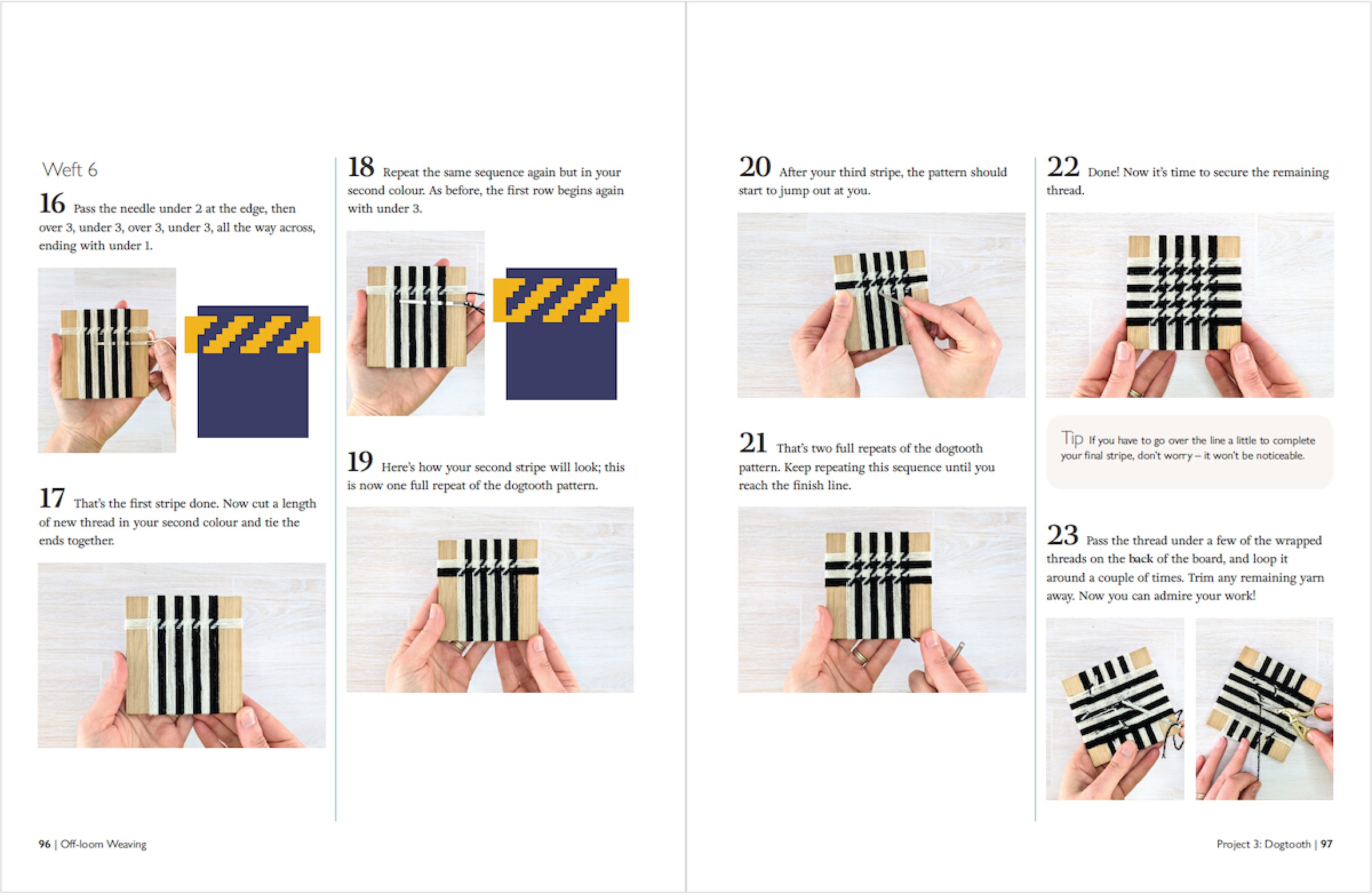 Weft 6

16 Pass the needle under 2 at the edge, then over 3, under 3, over 3, under 3, all the way across, ending with under 1.

17 That's the first stripe done. Now cut a length of new thread in your second colour and tie the ends together.

18 Repeat the same sequence again but in your second colour. As before, the first row begins again with under 3.

19 Here's how your second stripe will look; this is now one full repeat of the dogtooth pattern.

96 | Off-loom Weaving

20 After your third stripe, the pattern should start to jump out at you.

21 That's two full repeats of the dogtooth pattern. Keep repeating this sequence until you reach the finish line.

22 Done! Now it's time to secure the remaining thread.

Tip If you have to go over the line a little to complete your final stripe, don't worry – it won't be noticeable.

23 Pass the thread under a few of the wrapped threads on the back of the board, and loop it around a couple of times. Trim any remaining yarn away. Now you can admire your work!

Project 3: Dogtooth | 97