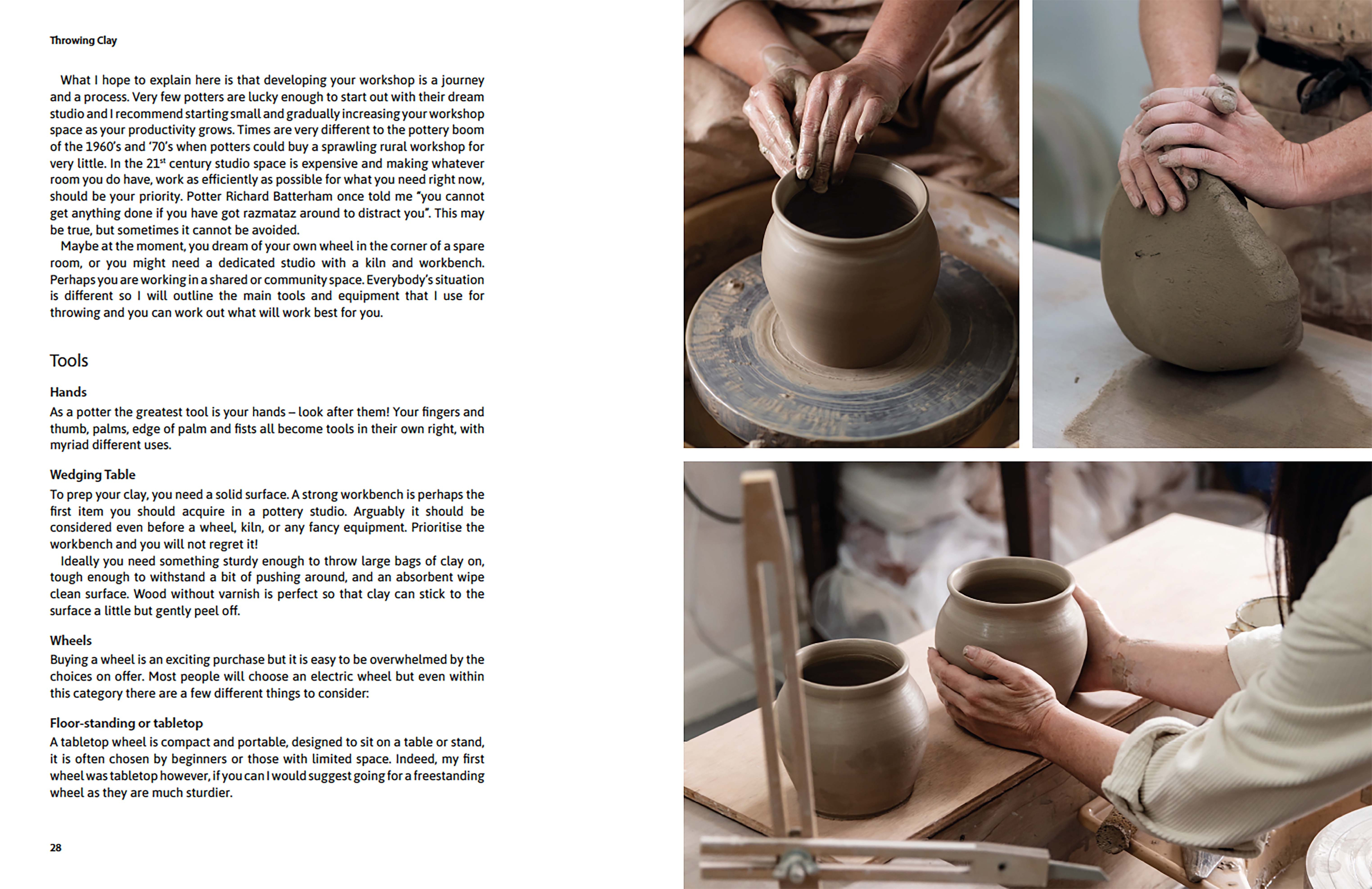 Throwing Clay

What I hope to explain here is that developing your workshop is a journey and a process. Very few potters are lucky enough to start out with their dream studio and I recommend starting small and gradually increasing your workshop space as your productivity grows. Times are very different to the pottery boom of the 1960's and '70's when potters could buy a sprawling rural workshop for very little. In the 21$^{st}$ century studio space is expensive and making whatever room you do have, work as efficiently as possible for what you need right now, should be your priority. Potter Richard Batterham once told me "you cannot get anything done if you have got razmataz around to distract you". This may be true, but sometimes it cannot be avoided.

Maybe at the moment, you dream of your own wheel in the corner of a spare room, or you might need a dedicated studio with a kiln and workbench. Perhaps you are working in a shared or community space. Everybody's situation is different so I will outline the main tools and equipment that I use for throwing and you can work out what will work best for you.

Tools

Hands
As a potter the greatest tool is your hands – look after them! Your fingers and thumb, palms, edge of palm and fists all become tools in their own right, with myriad different uses.

Wedging Table
To prep your clay, you need a solid surface. A strong workbench is perhaps the first item you should acquire in a pottery studio. Arguably it should be considered even before a wheel, kiln, or any fancy equipment. Prioritise the workbench and you will not regret it!

Ideally you need something sturdy enough to throw large bags of clay on, tough enough to withstand a bit of pushing around, and an absorbent wipe clean surface. Wood without varnish is perfect so that clay can stick to the surface a little but gently peel off.

Wheels
Buying a wheel is an exciting purchase but it is easy to be overwhelmed by the choices on offer. Most people will choose an electric wheel but even within this category there are a few different things to consider:

Floor-standing or tabletop
A tabletop wheel is compact and portable, designed to sit on a table or stand, it is often chosen by beginners or those with limited space. Indeed, my first wheel was tabletop however, if you can I would suggest going for a freestanding wheel as they are much sturdier.

28