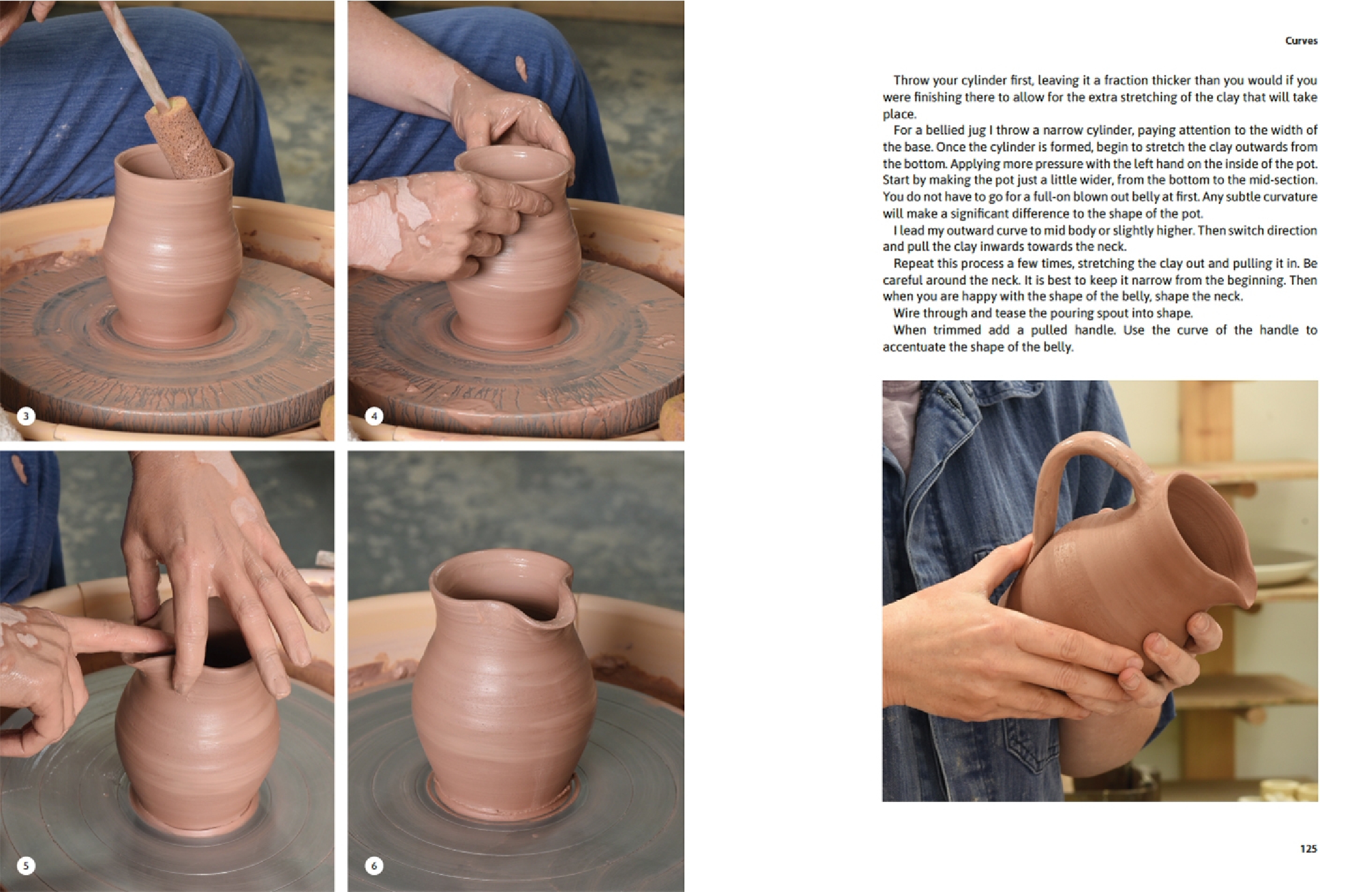 3

4

5

6

Curves

Throw your cylinder first, leaving it a fraction thicker than you would if you were finishing there to allow for the extra stretching of the clay that will take place.

For a bellied jug I throw a narrow cylinder, paying attention to the width of the base. Once the cylinder is formed, begin to stretch the clay outwards from the bottom. Applying more pressure with the left hand on the inside of the pot. Start by making the pot just a little wider, from the bottom to the mid-section. You do not have to go for a full-on blown out belly at first. Any subtle curvature will make a significant difference to the shape of the pot.

I lead my outward curve to mid body or slightly higher. Then switch direction and pull the clay inwards towards the neck.

Repeat this process a few times, stretching the clay out and pulling it in. Be careful around the neck. It is best to keep it narrow from the beginning. Then when you are happy with the shape of the belly, shape the neck.

Wire through and tease the pouring spout into shape.

When trimmed add a pulled handle. Use the curve of the handle to accentuate the shape of the belly.

125