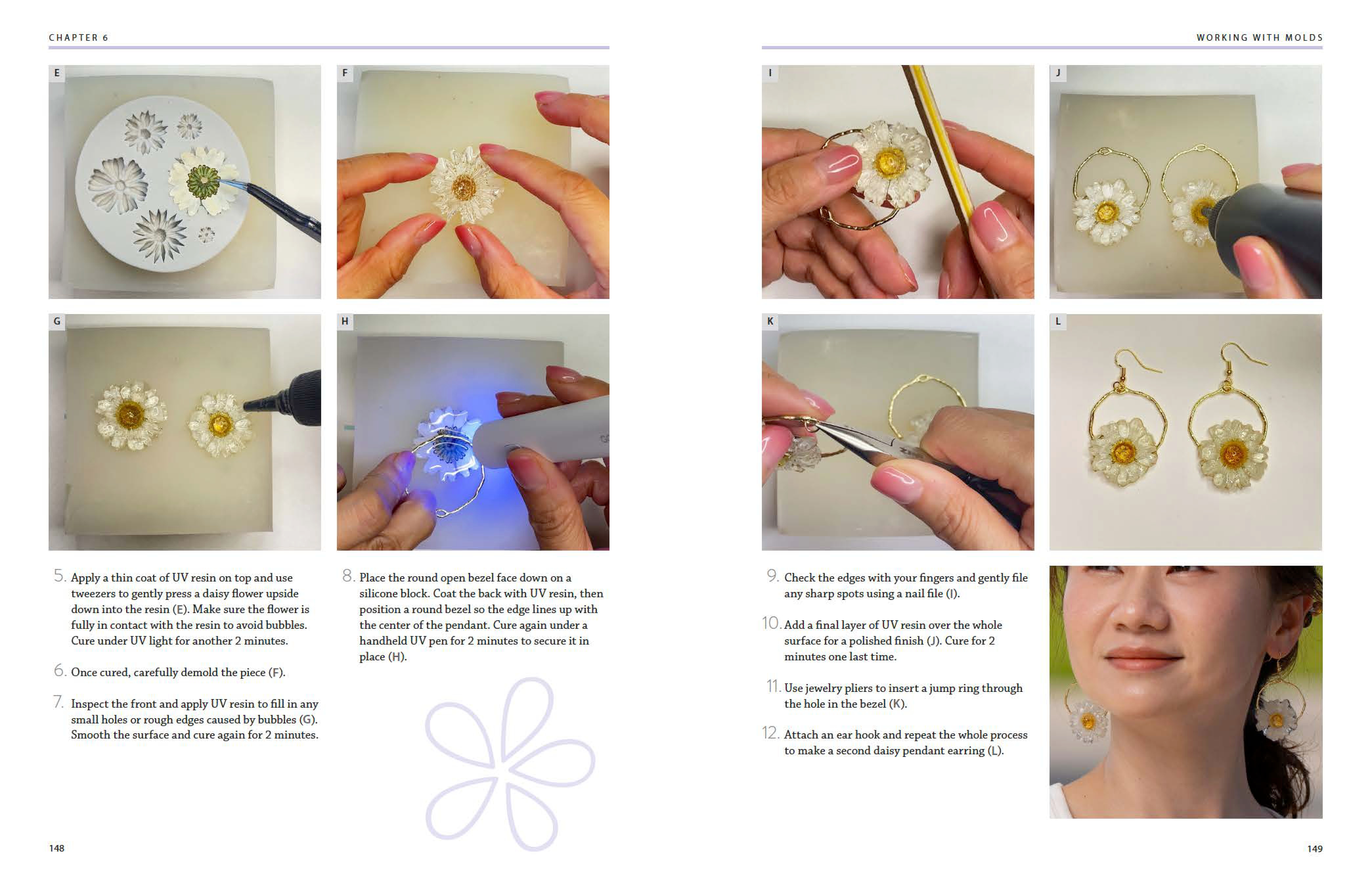 CHAPTER 6

E

F

G

H

5. Apply a thin coat of UV resin on top and use tweezers to gently press a daisy flower upside down into the resin (E). Make sure the flower is fully in contact with the resin to avoid bubbles. Cure under UV light for another 2 minutes.

6. Once cured, carefully demold the piece (F).

7. Inspect the front and apply UV resin to fill in any small holes or rough edges caused by bubbles (G). Smooth the surface and cure again for 2 minutes.

8. Place the round open bezel face down on a silicone block. Coat the back with UV resin, then position a round bezel so the edge lines up with the center of the pendant. Cure again under a handheld UV pen for 2 minutes to secure it in place (H).

148

WORKING WITH MOLDS

I

J

K

L

9. Check the edges with your fingers and gently file any sharp spots using a nail file (I).

10. Add a final layer of UV resin over the whole surface for a polished finish (J). Cure for 2 minutes one last time.

11. Use jewelry pliers to insert a jump ring through the hole in the bezel (K).

12. Attach an ear hook and repeat the whole process to make a second daisy pendant earring (L).

149