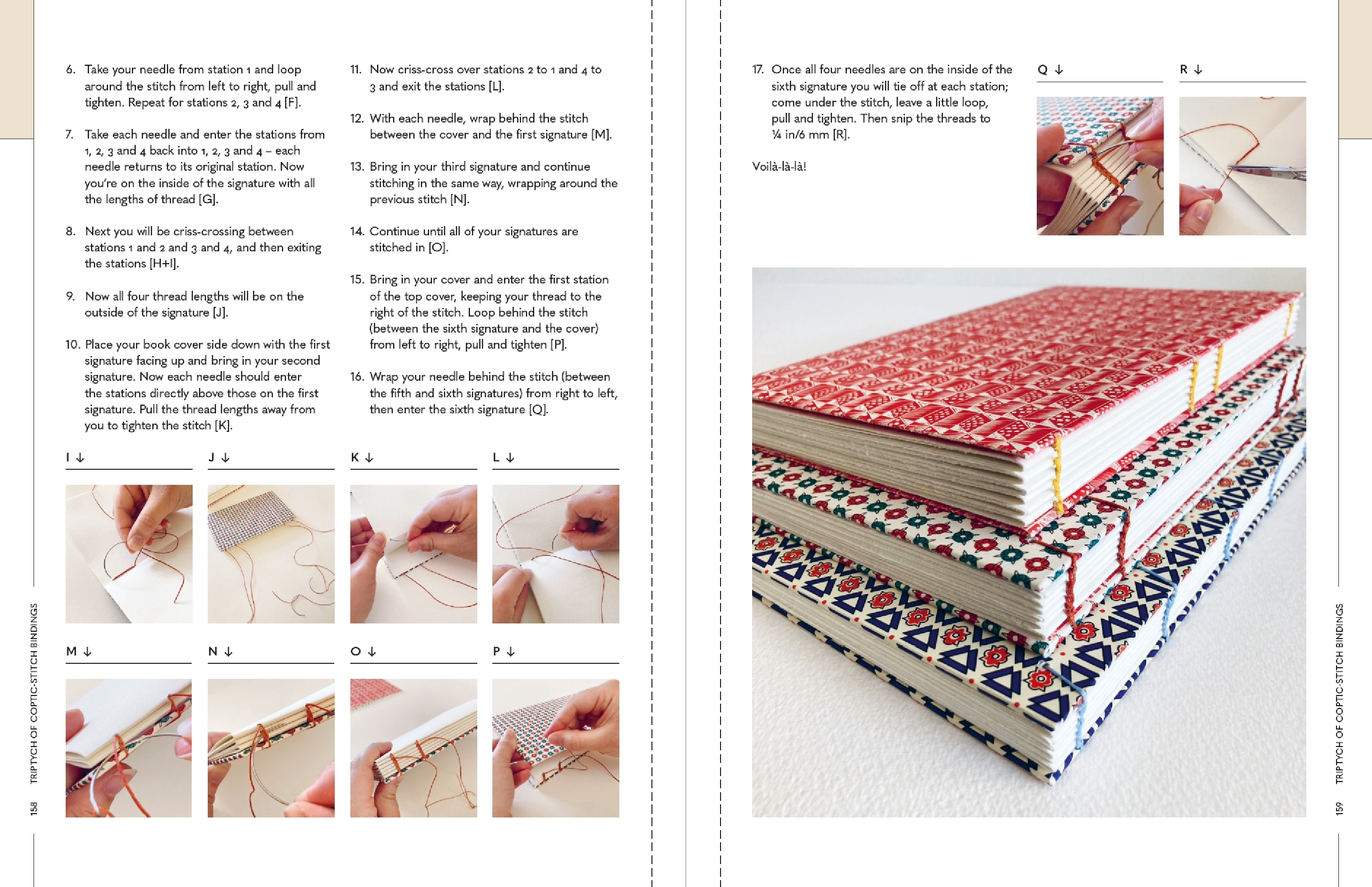 6. Take your needle from station 1 and loop around the stitch from left to right, pull and tighten. Repeat for stations 2, 3 and 4 [F].

7. Take each needle and enter the stations from 1, 2, 3 and 4 back into 1, 2, 3 and 4 – each needle returns to its original station. Now you're on the inside of the signature with all the lengths of thread [G].

8. Next you will be criss-crossing between stations 1 and 2 and 3 and 4, and then exiting the stations [H+I].

9. Now all four thread lengths will be on the outside of the signature [J].

10. Place your book cover side down with the first signature facing up and bring in your second signature. Now each needle should enter the stations directly above those on the first signature. Pull the thread lengths away from you to tighten the stitch [K].

11. Now criss-cross over stations 2 to 1 and 4 to 3 and exit the stations [L].

12. With each needle, wrap behind the stitch between the cover and the first signature [M].

13. Bring in your third signature and continue stitching in the same way, wrapping around the previous stitch [N].

14. Continue until all of your signatures are stitched in [O].

15. Bring in your cover and enter the first station of the top cover, keeping your thread to the right of the stitch. Loop behind the stitch (between the sixth signature and the cover) from left to right, pull and tighten [P].

16. Wrap your needle behind the stitch (between the fifth and sixth signatures) from right to left, then enter the sixth signature [Q].

I ↓

J ↓

K ↓

L ↓

M ↓

N ↓

O ↓

P ↓

TRIPTYCH OF COPTIC-STITCH BINDINGS

158

17. Once all four needles are on the inside of the sixth signature you will tie off at each station; come under the stitch, leave a little loop, pull and tighten. Then snip the threads to ¼ in/6 mm [R].

Voilà-là-là!

Q ↓

R ↓

TRIPTYCH OF COPTIC-STITCH BINDINGS

159