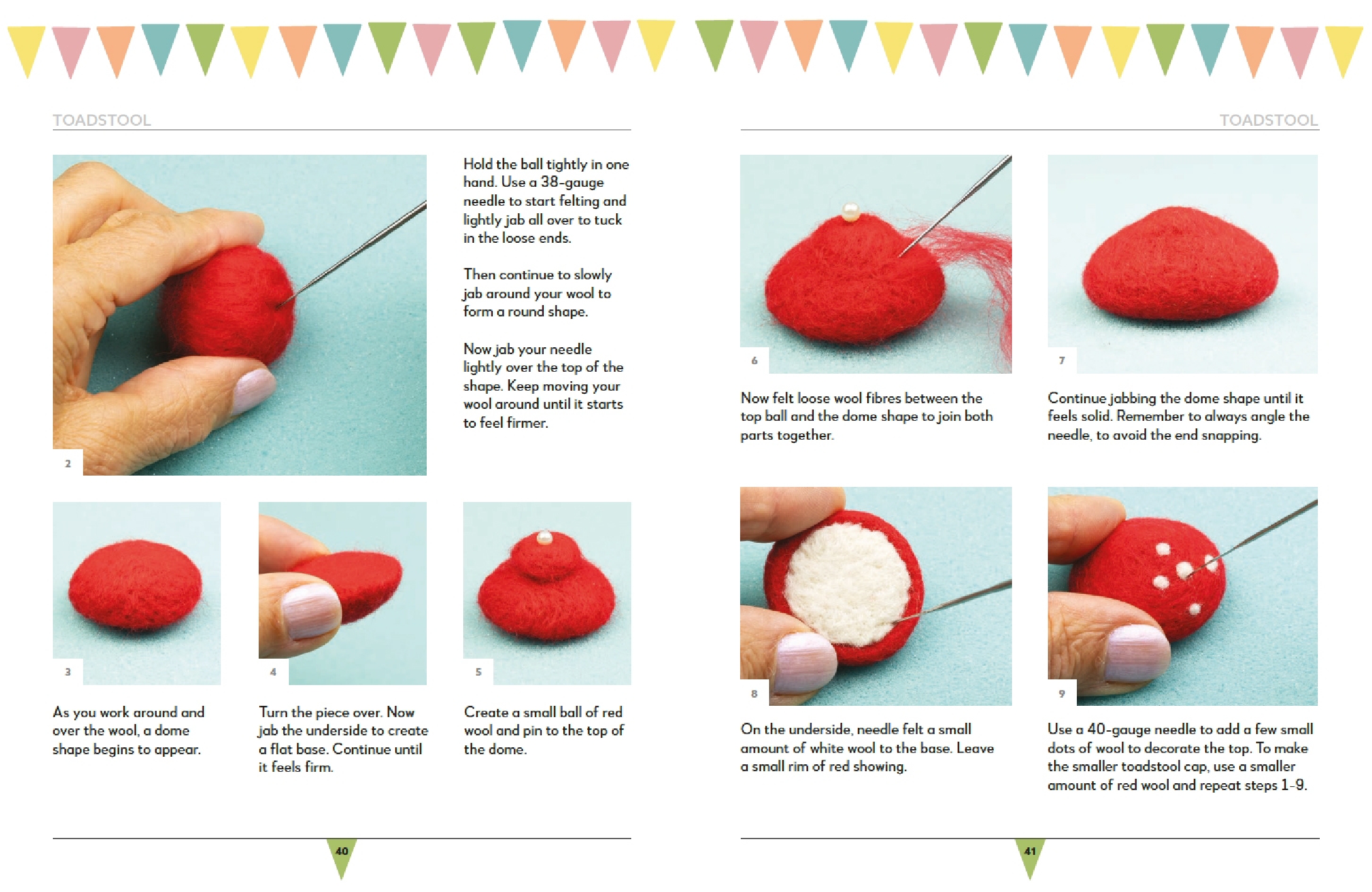 TOADSTOOL

2

Hold the ball tightly in one hand. Use a 38-gauge needle to start felting and lightly jab all over to tuck in the loose ends.

Then continue to slowly jab around your wool to form a round shape.

Now jab your needle lightly over the top of the shape. Keep moving your wool around until it starts to feel firmer.

3

As you work around and over the wool, a dome shape begins to appear.

4

Turn the piece over. Now jab the underside to create a flat base. Continue until it feels firm.

5

Create a small ball of red wool and pin to the top of the dome.

40

TOADSTOOL

6

Now felt loose wool fibres between the top ball and the dome shape to join both parts together.

7

Continue jabbing the dome shape until it feels solid. Remember to always angle the needle, to avoid the end snapping.

8

On the underside, needle felt a small amount of white wool to the base. Leave a small rim of red showing.

9

Use a 40-gauge needle to add a few small dots of wool to decorate the top. To make the smaller toadstool cap, use a smaller amount of red wool and repeat steps 1-9.

41