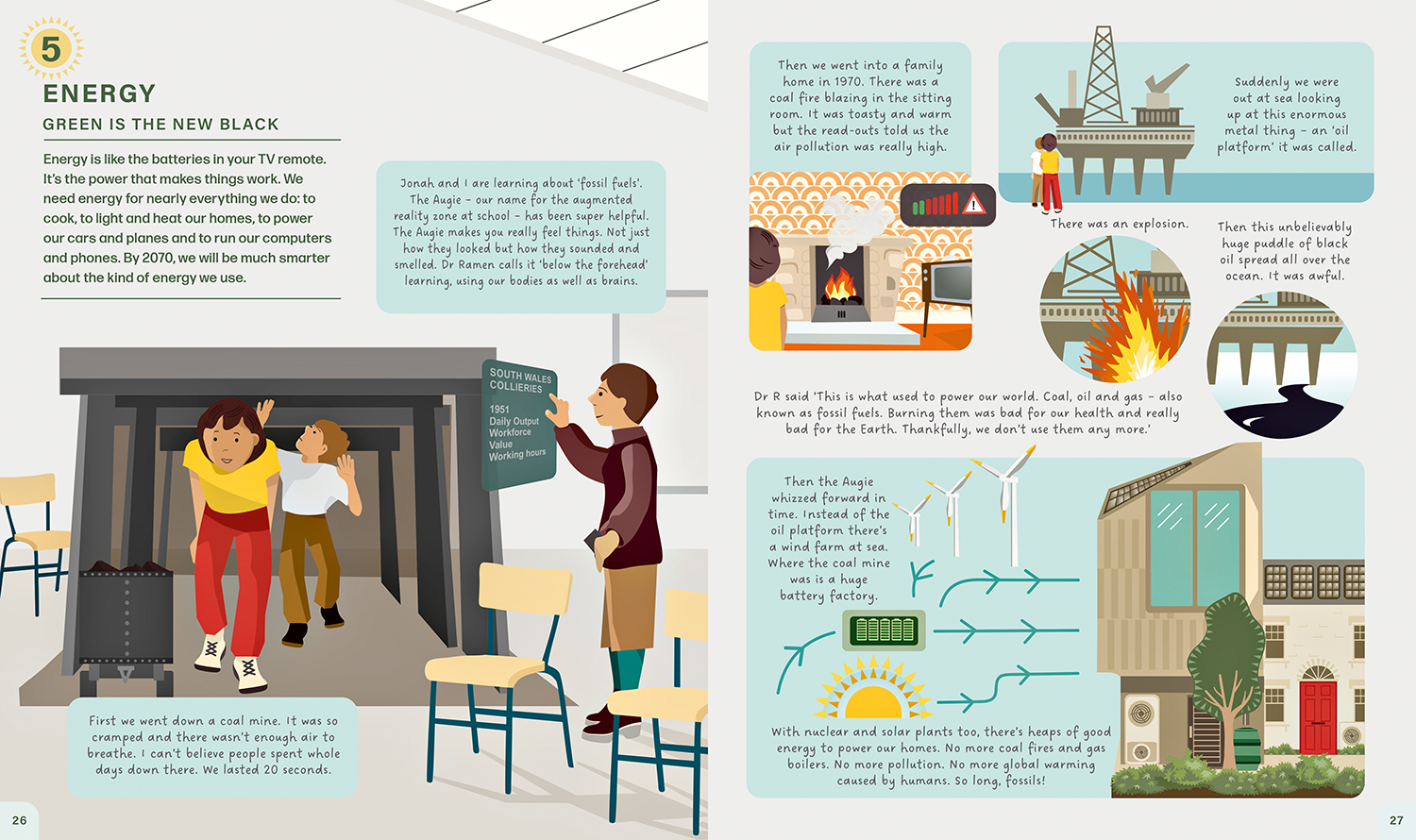 5

ENERGY

GREEN IS THE NEW BLACK

Energy is like the batteries in your TV remote. It's the power that makes things work. We need energy for nearly everything we do: to cook, to light and heat our homes, to power our cars and planes and to run our computers and phones. By 2070, we will be much smarter about the kind of energy we use.

Jonah and I are learning about 'fossil fuels'. The Augie – our name for the augmented reality zone at school – has been super helpful. The Augie makes you really feel things. Not just how they looked but how they sounded and smelled. Dr Ramen calls it 'below the forehead' learning, using our bodies as well as brains.

SOUTH WALES COLLIERIES
1951
Daily Output
Workforce
Value
Working hours

First we went down a coal mine. It was so cramped and there wasn't enough air to breathe. I can't believe people spent whole days down there. We lasted 20 seconds.

26

Then we went into a family home in 1970. There was a coal fire blazing in the sitting room. It was toasty and warm but the read-outs told us the air pollution was really high.

Suddenly we were out at sea looking up at this enormous metal thing – an 'oil platform' it was called.

There was an explosion.

Then this unbelievably huge puddle of black oil spread all over the ocean. It was awful.

Dr R said 'This is what used to power our world. Coal, oil and gas – also known as fossil fuels. Burning them was bad for our health and really bad for the Earth. Thankfully, we don't use them any more.'

Then the Augie whizzed forward in time. Instead of the oil platform there's a wind farm at sea. Where the coal mine was is a huge battery factory.

With nuclear and solar plants too, there's heaps of good energy to power our homes. No more coal fires and gas boilers. No more pollution. No more global warming caused by humans. So long, fossils!

27