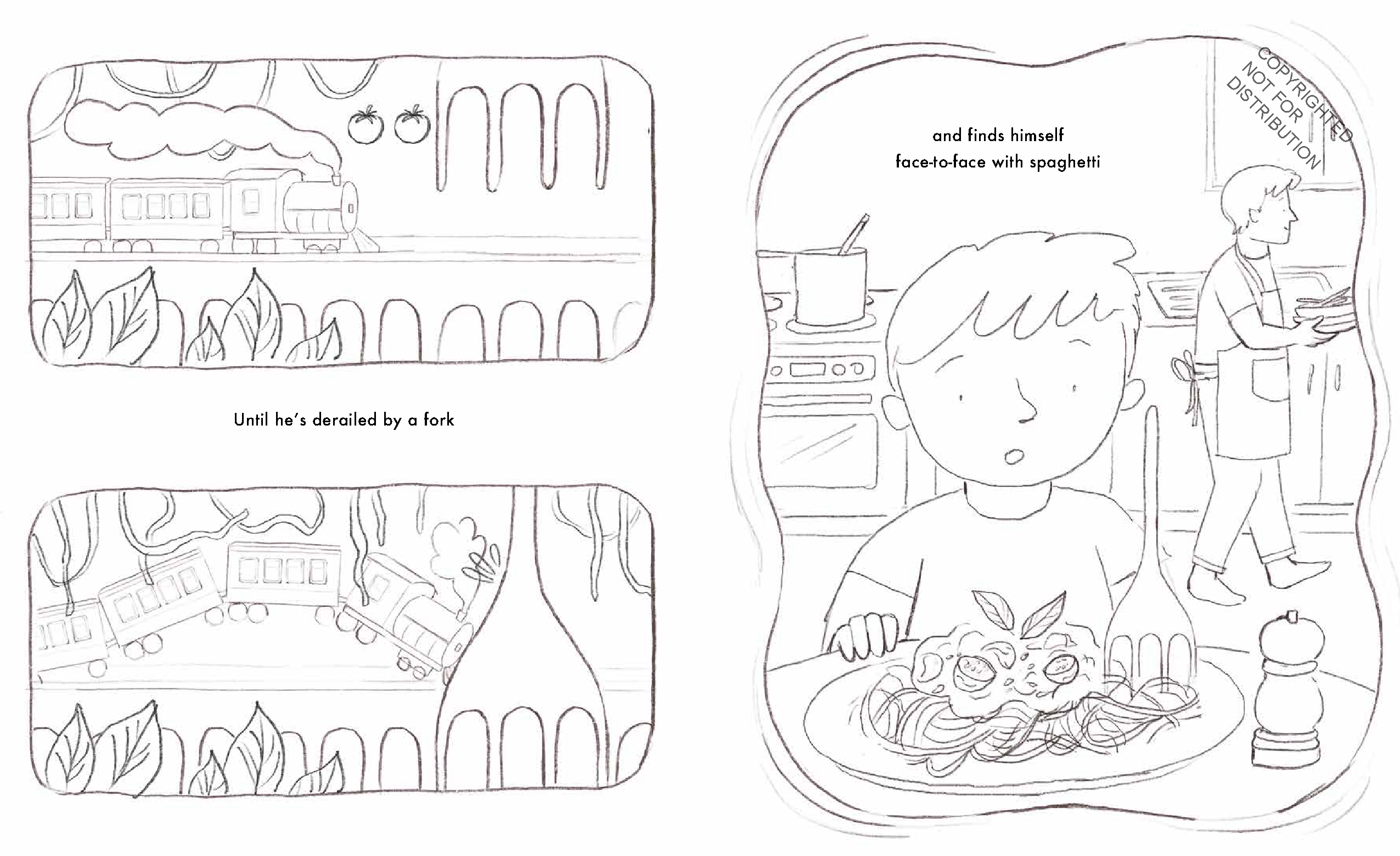 Until he's derailed by a fork

and finds himself
face-to-face with spaghetti

COPYRIGHTED
NOT FOR
DISTRIBUTION