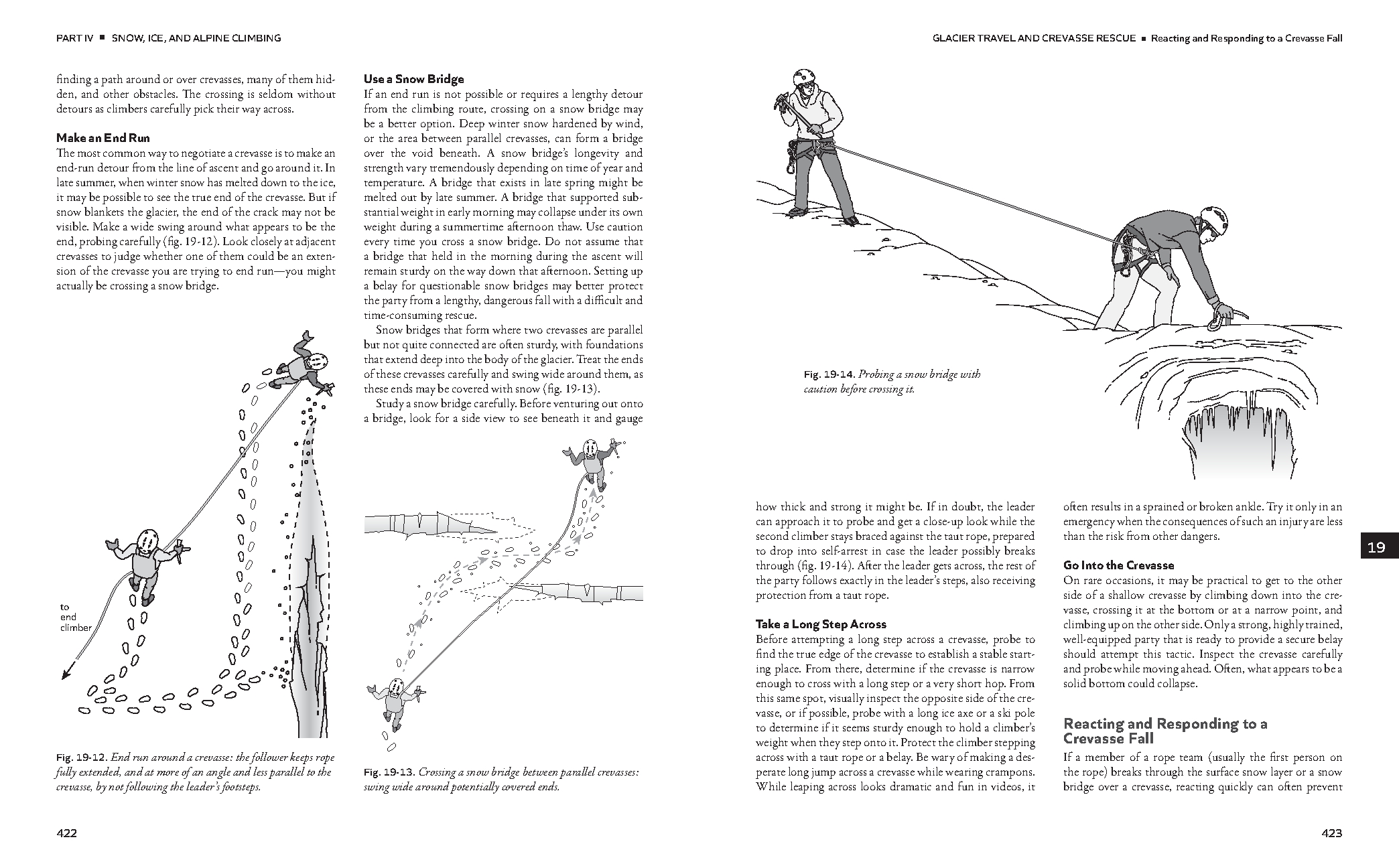 PART IV ■ SNOW, ICE, AND ALPINE CLIMBING

finding a path around or over crevasses, many of them hidden, and other obstacles. The crossing is seldom without detours as climbers carefully pick their way across.

Make an End Run
The most common way to negotiate a crevasse is to make an end-run detour from the line of ascent and go around it. In late summer, when winter snow has melted down to the ice, it may be possible to see the true end of the crevasse. But if snow blankets the glacier, the end of the crack may not be visible. Make a wide swing around what appears to be the end, probing carefully (fig. 19-12). Look closely at adjacent crevasses to judge whether one of them could be an extension of the crevasse you are trying to end run—you might actually be crossing a snow bridge.

to end climber

Fig. 19-12. End run around a crevasse: the follower keeps rope fully extended, and at more of an angle and less parallel to the crevasse, by not following the leader's footsteps.

Use a Snow Bridge
If an end run is not possible or requires a lengthy detour from the climbing route, crossing on a snow bridge may be a better option. Deep winter snow hardened by wind, or the area between parallel crevasses, can form a bridge over the void beneath. A snow bridge's longevity and strength vary tremendously depending on time of year and temperature. A bridge that exists in late spring might be melted out by late summer. A bridge that supported substantial weight in early morning may collapse under its own weight during a summertime afternoon thaw. Use caution every time you cross a snow bridge. Do not assume that a bridge that held in the morning during the ascent will remain sturdy on the way down that afternoon. Setting up a belay for questionable snow bridges may better protect the party from a lengthy, dangerous fall with a difficult and time-consuming rescue.

Snow bridges that form where two crevasses are parallel but not quite connected are often sturdy, with foundations that extend deep into the body of the glacier. Treat the ends of these crevasses carefully and swing wide around them, as these ends may be covered with snow (fig. 19-13).

Study a snow bridge carefully. Before venturing out onto a bridge, look for a side view to see beneath it and gauge

Fig. 19-13. Crossing a snow bridge between parallel crevasses: swing wide around potentially covered ends.

422

GLACIER TRAVEL AND CREVASSE RESCUE ■ Reacting and Responding to a Crevasse Fall

Fig. 19-14. Probing a snow bridge with caution before crossing it.

how thick and strong it might be. If in doubt, the leader can approach it to probe and get a close-up look while the second climber stays braced against the taut rope, prepared to drop into self-arrest in case the leader possibly breaks through (fig. 19-14). After the leader gets across, the rest of the party follows exactly in the leader's steps, also receiving protection from a taut rope.

Take a Long Step Across
Before attempting a long step across a crevasse, probe to find the true edge of the crevasse to establish a stable starting place. From there, determine if the crevasse is narrow enough to cross with a long step or a very short hop. From this same spot, visually inspect the opposite side of the crevasse, or if possible, probe with a long ice axe or a ski pole to determine if it seems sturdy enough to hold a climber's weight when they step onto it. Protect the climber stepping across with a taut rope or a belay. Be wary of making a desperate long jump across a crevasse while wearing crampons. While leaping across looks dramatic and fun in videos, it

often results in a sprained or broken ankle. Try it only in an emergency when the consequences of such an injury are less than the risk from other dangers.

Go Into the Crevasse
On rare occasions, it may be practical to get to the other side of a shallow crevasse by climbing down into the crevasse, crossing it at the bottom or at a narrow point, and climbing up on the other side. Only a strong, highly trained, well-equipped party that is ready to provide a secure belay should attempt this tactic. Inspect the crevasse carefully and probe while moving ahead. Often, what appears to be a solid bottom could collapse.

Reacting and Responding to a Crevasse Fall
If a member of a rope team (usually the first person on the rope) breaks through the surface snow layer or a snow bridge over a crevasse, reacting quickly can often prevent

19

423