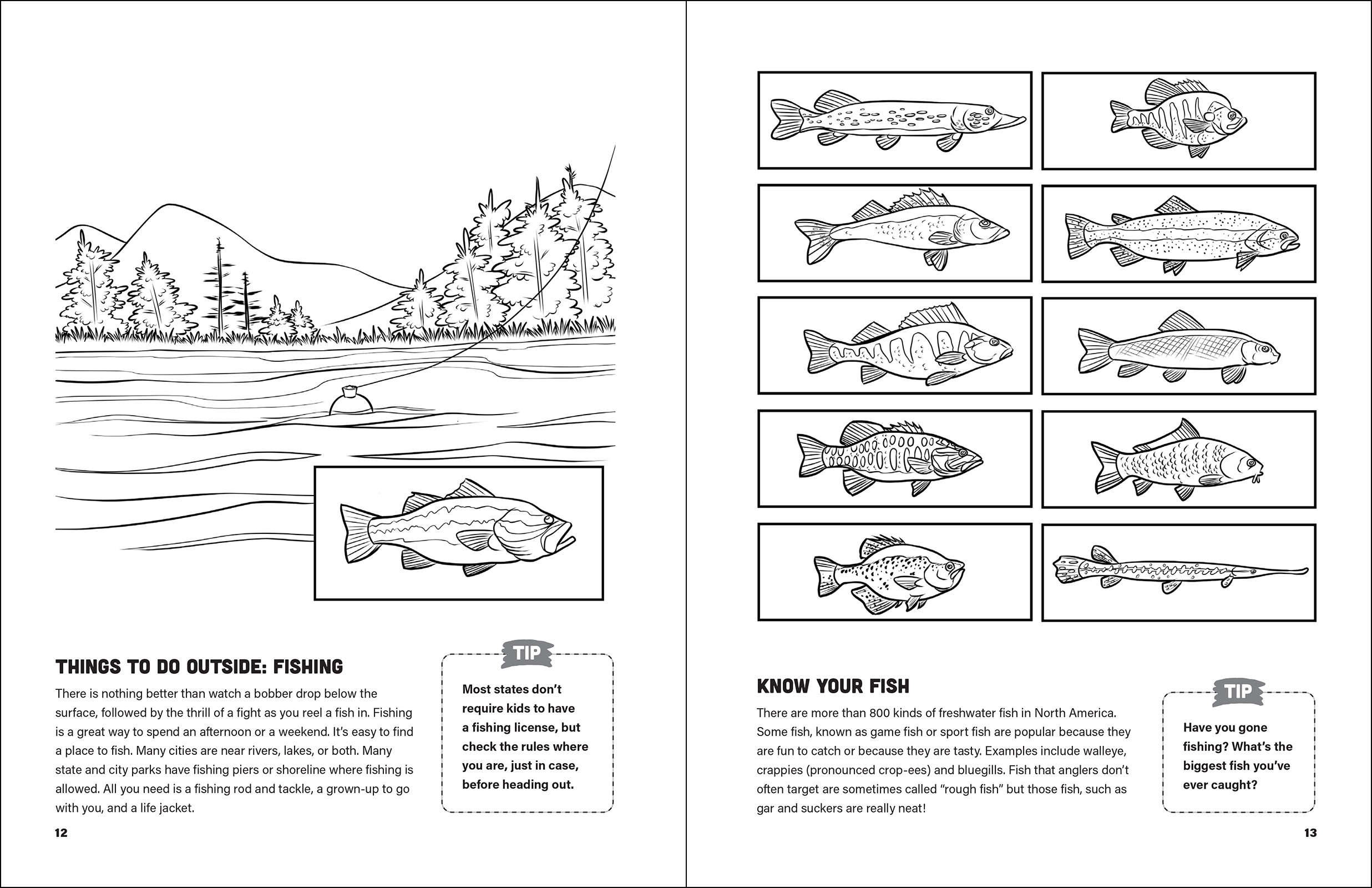 THINGS TO DO OUTSIDE: FISHING

There is nothing better than watch a bobber drop below the surface, followed by the thrill of a fight as you reel a fish in. Fishing is a great way to spend an afternoon or a weekend. It's easy to find a place to fish. Many cities are near rivers, lakes, or both. Many state and city parks have fishing piers or shoreline where fishing is allowed. All you need is a fishing rod and tackle, a grown-up to go with you, and a life jacket.

TIP

Most states don't require kids to have a fishing license, but check the rules where you are, just in case, before heading out.

12

KNOW YOUR FISH

There are more than 800 kinds of freshwater fish in North America. Some fish, known as game fish or sport fish are popular because they are fun to catch or because they are tasty. Examples include walleye, crappies (pronounced crop-ees) and bluegills. Fish that anglers don't often target are sometimes called "rough fish" but those fish, such as gar and suckers are really neat!

TIP

Have you gone fishing? What's the biggest fish you've ever caught?

13