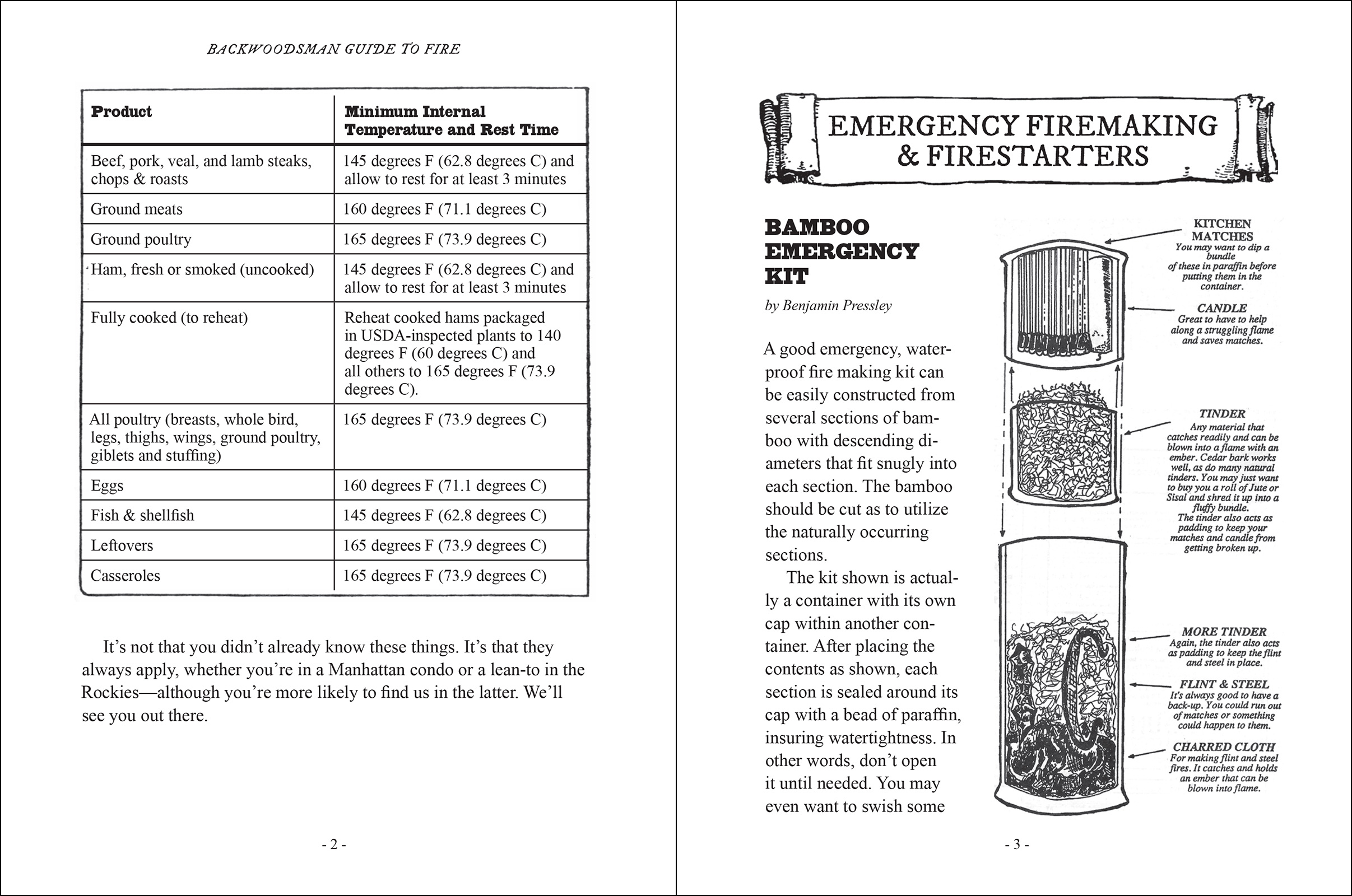 BACKWOODSMAN GUIDE TO FIRE

| Product | Minimum Internal Temperature and Rest Time |
|---|---|
| Beef, pork, veal, and lamb steaks, chops & roasts | 145 degrees F (62.8 degrees C) and allow to rest for at least 3 minutes |
| Ground meats | 160 degrees F (71.1 degrees C) |
| Ground poultry | 165 degrees F (73.9 degrees C) |
| Ham, fresh or smoked (uncooked) | 145 degrees F (62.8 degrees C) and allow to rest for at least 3 minutes |
| Fully cooked (to reheat) | Reheat cooked hams packaged in USDA-inspected plants to 140 degrees F (60 degrees C) and all others to 165 degrees F (73.9 degrees C). |
| All poultry (breasts, whole bird, legs, thighs, wings, ground poultry, giblets and stuffing) | 165 degrees F (73.9 degrees C) |
| Eggs | 160 degrees F (71.1 degrees C) |
| Fish & shellfish | 145 degrees F (62.8 degrees C) |
| Leftovers | 165 degrees F (73.9 degrees C) |
| Casseroles | 165 degrees F (73.9 degrees C) |

It's not that you didn't already know these things. It's that they always apply, whether you're in a Manhattan condo or a lean-to in the Rockies—although you're more likely to find us in the latter. We'll see you out there.

- 2 -

EMERGENCY FIREMAKING & FIRESTARTERS

BAMBOO EMERGENCY KIT

by Benjamin Pressley

A good emergency, waterproof fire making kit can be easily constructed from several sections of bamboo with descending diameters that fit snugly into each section. The bamboo should be cut as to utilize the naturally occurring sections.

The kit shown is actually a container with its own cap within another container. After placing the contents as shown, each section is sealed around its cap with a bead of paraffin, insuring watertightness. In other words, don't open it until needed. You may even want to swish some

KITCHEN MATCHES
You may want to dip a bundle of these in paraffin before putting them in the container.

CANDLE
Great to have to help along a struggling flame and saves matches.

TINDER
Any material that catches readily and can be blown into a flame with an ember. Cedar bark works well, as do many natural tinders. You may just want to buy you a roll of Jute or Sisal and shred it up into a fluffy bundle.
The tinder also acts as padding to keep your matches and candle from getting broken up.

MORE TINDER
Again, the tinder also acts as padding to keep the flint and steel in place.

FLINT & STEEL
It's always good to have a back-up. You could run out of matches or something could happen to them.

CHARRED CLOTH
For making flint and steel fires. It catches and holds an ember that can be blown into flame.

- 3 -