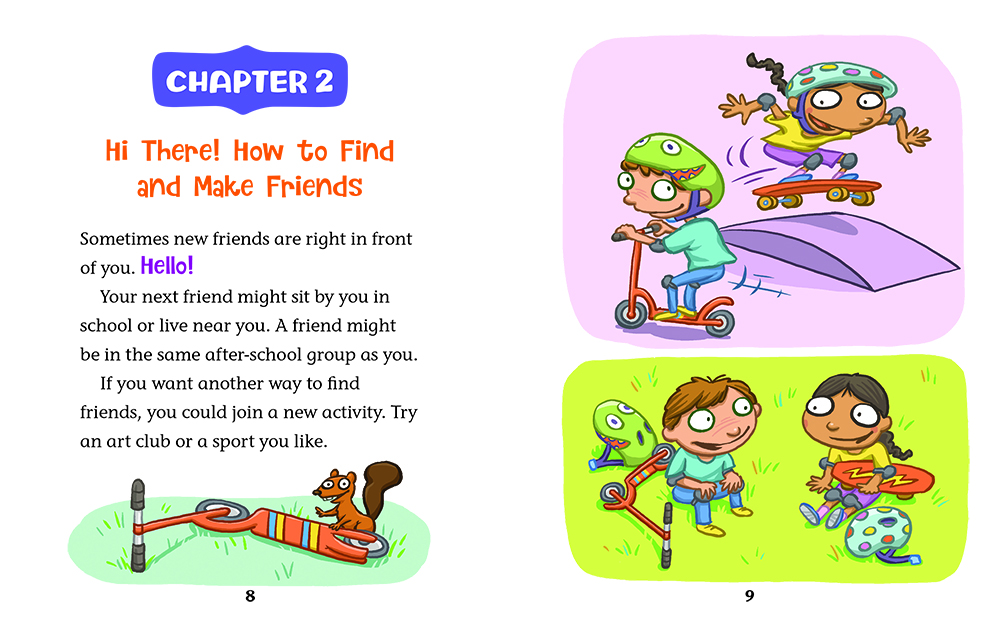 CHAPTER 2

Hi There! How to Find and Make Friends

Sometimes new friends are right in front of you. Hello!

Your next friend might sit by you in school or live near you. A friend might be in the same after-school group as you.

If you want another way to find friends, you could join a new activity. Try an art club or a sport you like.

8

9