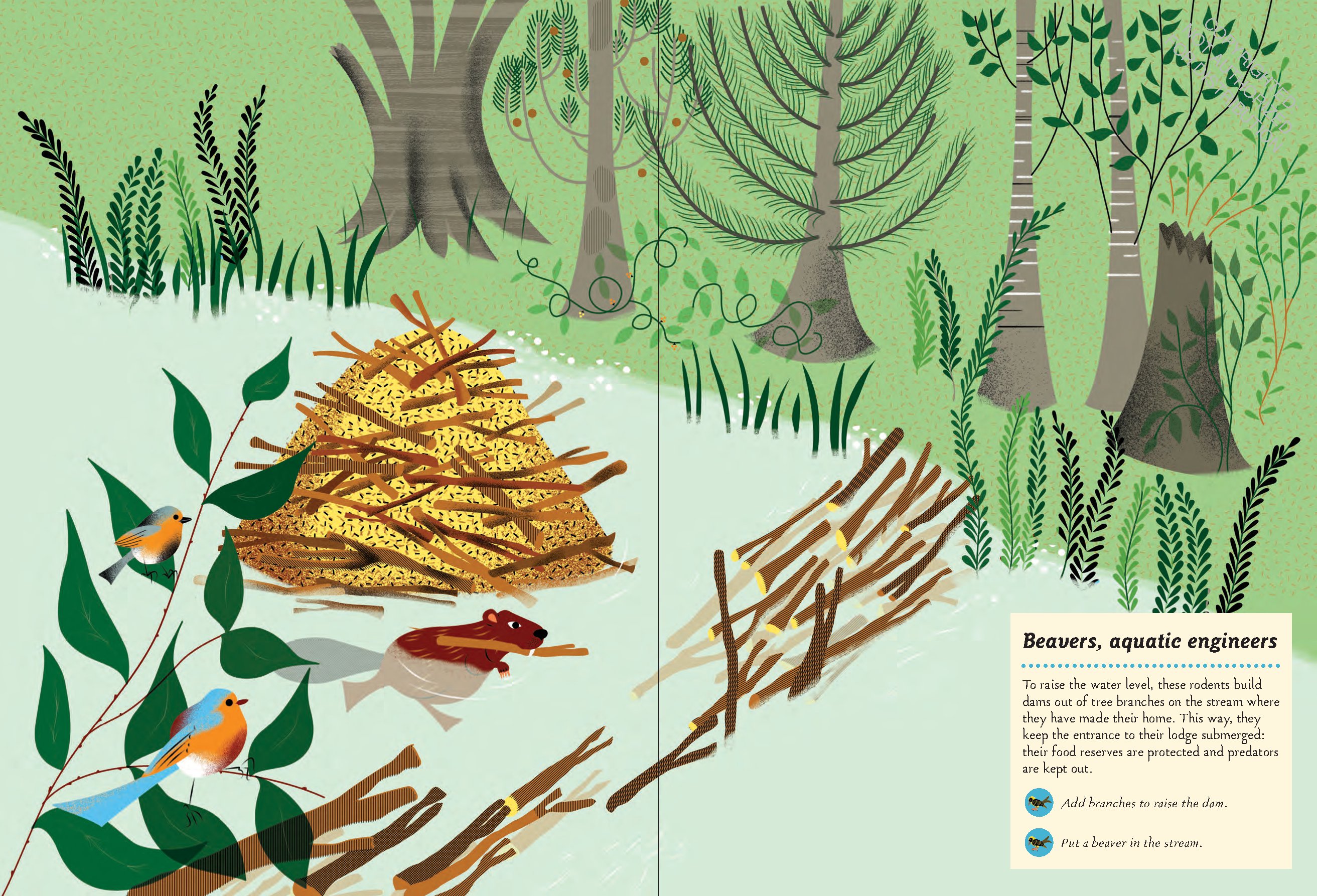 Beavers, aquatic engineers

To raise the water level, these rodents build dams out of tree branches on the stream where they have made their home. This way, they keep the entrance to their lodge submerged: their food reserves are protected and predators are kept out.

Add branches to raise the dam.

Put a beaver in the stream.