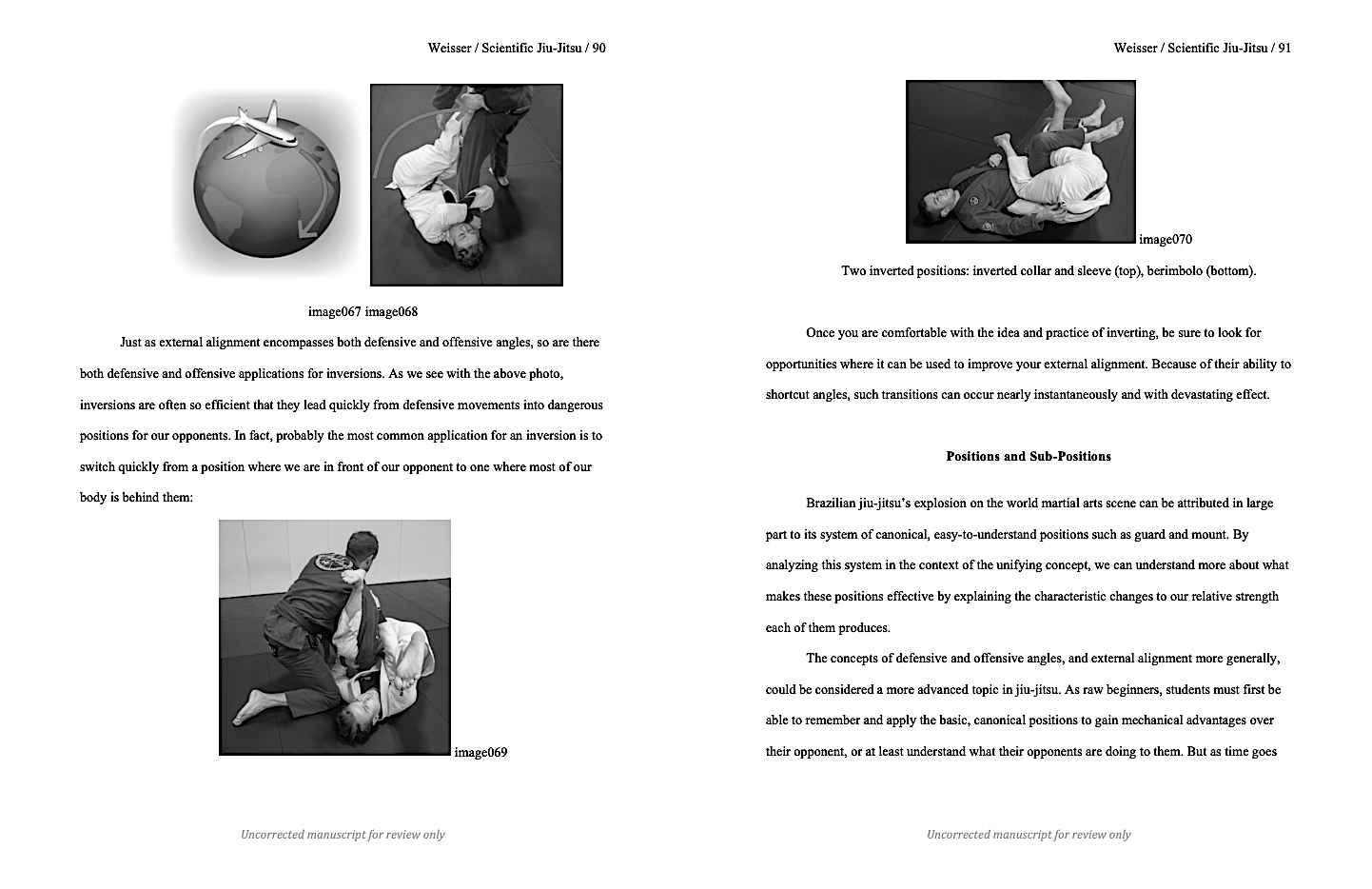 Weisser / Scientific Jiu-Jitsu / 90

image067 image068

Just as external alignment encompasses both defensive and offensive angles, so are there both defensive and offensive applications for inversions. As we see with the above photo, inversions are often so efficient that they lead quickly from defensive movements into dangerous positions for our opponents. In fact, probably the most common application for an inversion is to switch quickly from a position where we are in front of our opponent to one where most of our body is behind them:

image069

Uncorrected manuscript for review only

Weisser / Scientific Jiu-Jitsu / 91

image070

Two inverted positions: inverted collar and sleeve (top), berimbolo (bottom).

Once you are comfortable with the idea and practice of inverting, be sure to look for opportunities where it can be used to improve your external alignment. Because of their ability to shortcut angles, such transitions can occur nearly instantaneously and with devastating effect.

Positions and Sub-Positions

Brazilian jiu-jitsu's explosion on the world martial arts scene can be attributed in large part to its system of canonical, easy-to-understand positions such as guard and mount. By analyzing this system in the context of the unifying concept, we can understand more about what makes these positions effective by explaining the characteristic changes to our relative strength each of them produces.

The concepts of defensive and offensive angles, and external alignment more generally, could be considered a more advanced topic in jiu-jitsu. As raw beginners, students must first be able to remember and apply the basic, canonical positions to gain mechanical advantages over their opponent, or at least understand what their opponents are doing to them. But as time goes

Uncorrected manuscript for review only