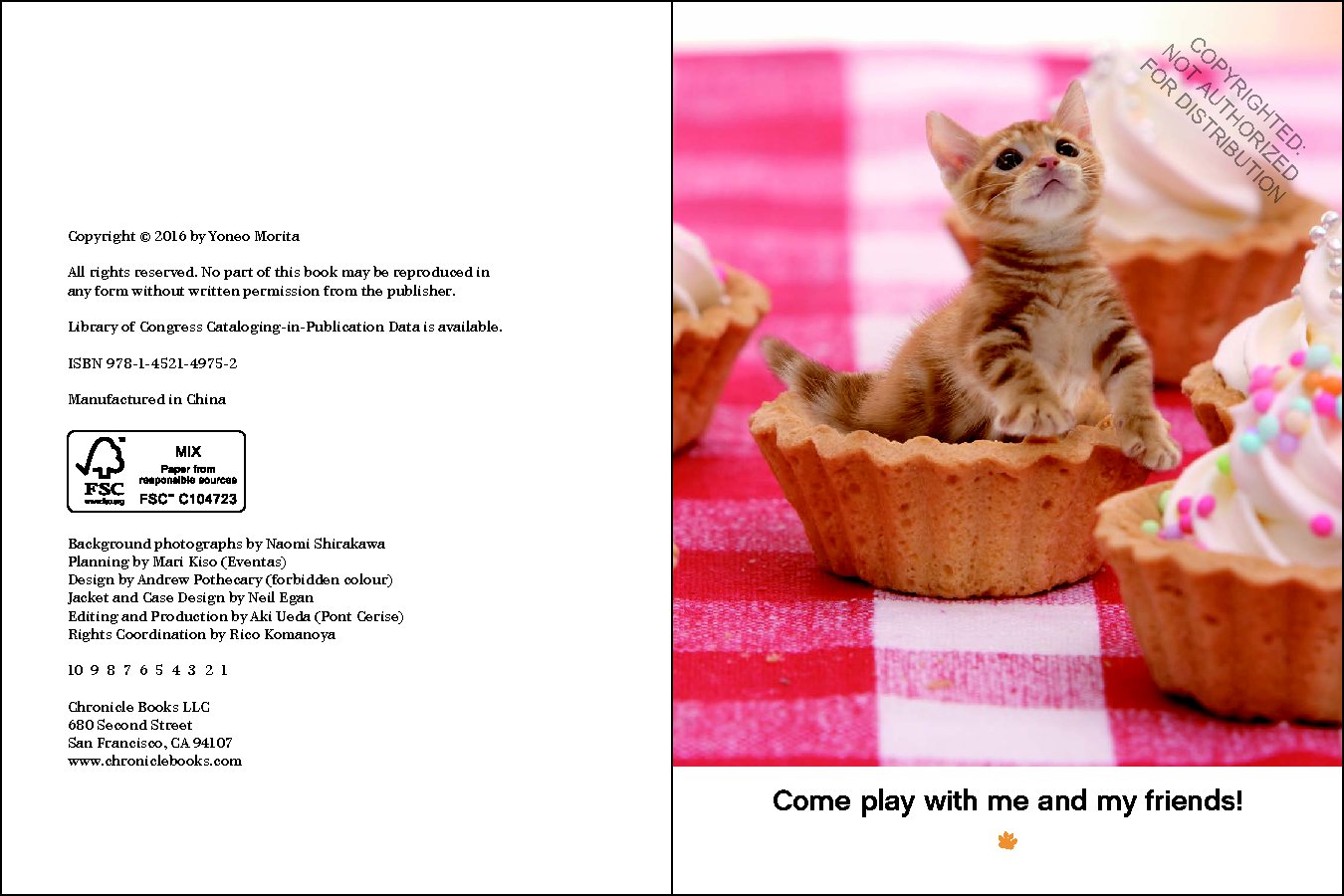 Copyright © 2016 by Yoneo Morita

All rights reserved. No part of this book may be reproduced in any form without written permission from the publisher.

Library of Congress Cataloging-in-Publication Data is available.

ISBN 978-1-4521-4975-2

Manufactured in China

FSC
www.fsc.org
MIX
Paper from responsible sources
FSC™ C104723

Background photographs by Naomi Shirakawa
Planning by Mari Kiso (Eventas)
Design by Andrew Pothecary (forbidden colour)
Jacket and Case Design by Neil Egan
Editing and Production by Aki Ueda (Pont Cerise)
Rights Coordination by Rico Komanoya

10 9 8 7 6 5 4 3 2 1

Chronicle Books LLC
680 Second Street
San Francisco, CA 94107
www.chroniclebooks.com

COPYRIGHTED:
NOT AUTHORIZED
FOR DISTRIBUTION

Come play with me and my friends!