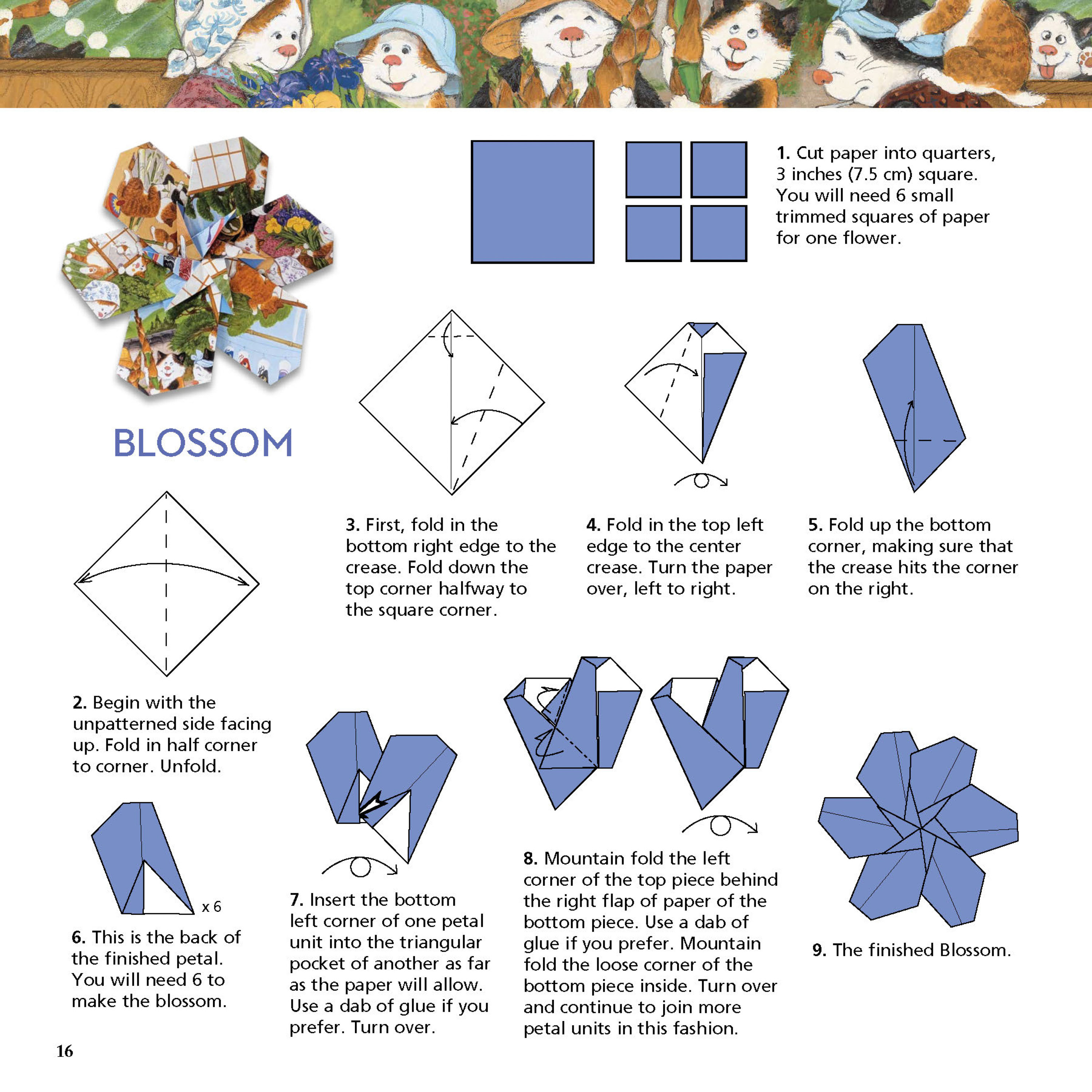 BLOSSOM

1. Cut paper into quarters, 3 inches (7.5 cm) square. You will need 6 small trimmed squares of paper for one flower.

2. Begin with the unpatterned side facing up. Fold in half corner to corner. Unfold.

3. First, fold in the bottom right edge to the crease. Fold down the top corner halfway to the square corner.

4. Fold in the top left edge to the center crease. Turn the paper over, left to right.

5. Fold up the bottom corner, making sure that the crease hits the corner on the right.

x 6

6. This is the back of the finished petal. You will need 6 to make the blossom.

7. Insert the bottom left corner of one petal unit into the triangular pocket of another as far as the paper will allow. Use a dab of glue if you prefer. Turn over.

8. Mountain fold the left corner of the top piece behind the right flap of paper of the bottom piece. Use a dab of glue if you prefer. Mountain fold the loose corner of the bottom piece inside. Turn over and continue to join more petal units in this fashion.

9. The finished Blossom.

16