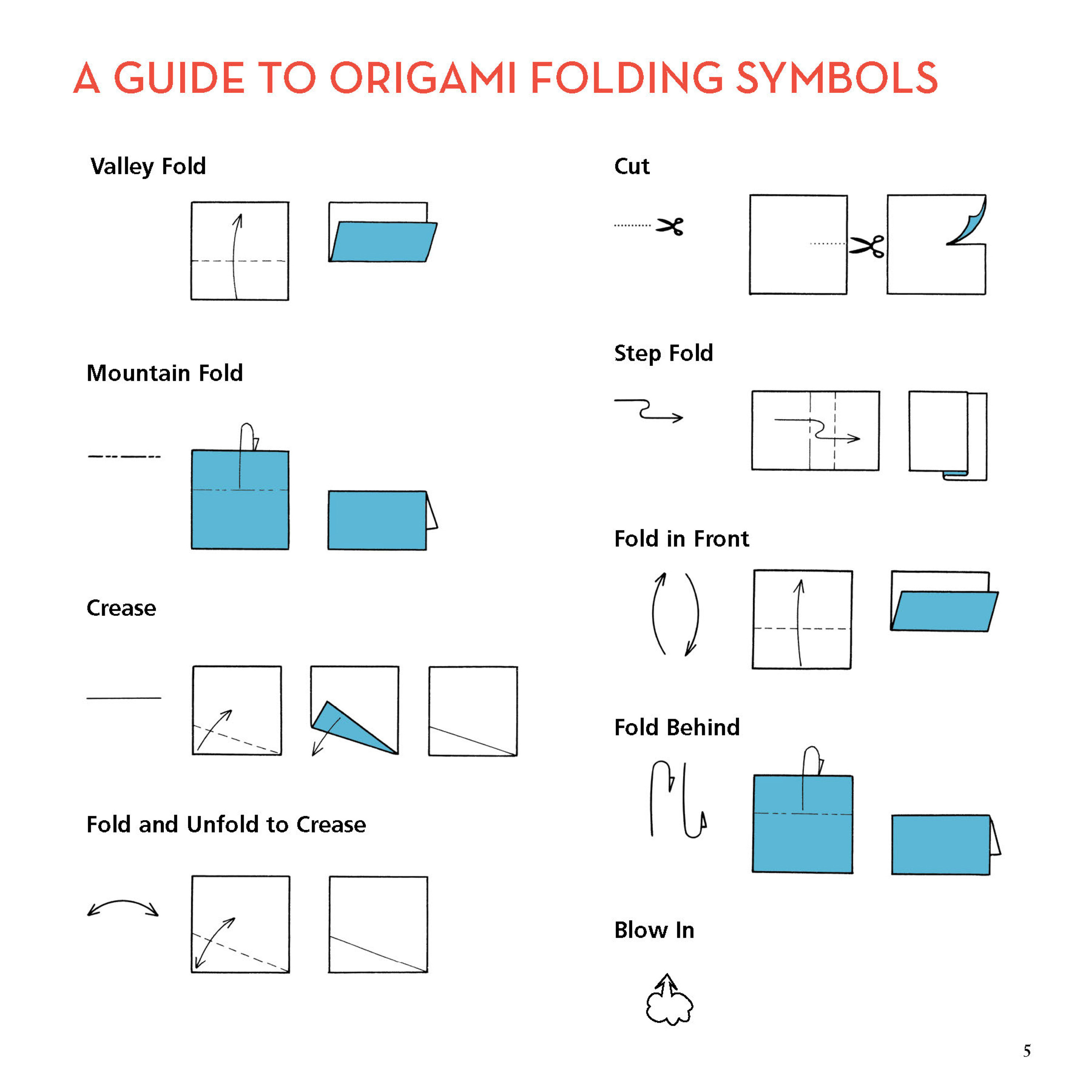 A GUIDE TO ORIGAMI FOLDING SYMBOLS

Valley Fold

Mountain Fold

Crease

Fold and Unfold to Crease

Cut

Step Fold

Fold in Front

Fold Behind

Blow In

5