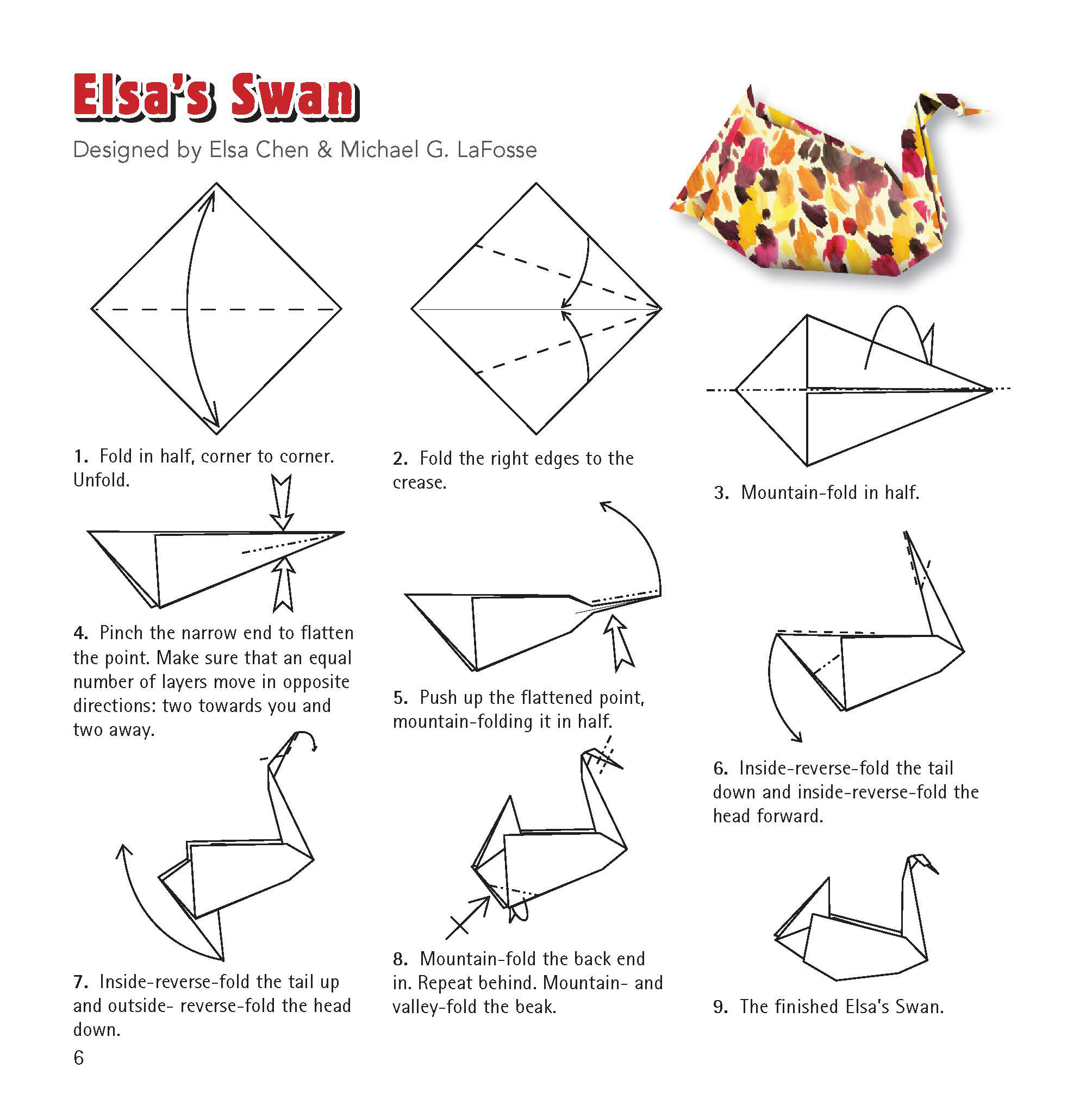 Elsa's Swan

Designed by Elsa Chen & Michael G. LaFosse

1. Fold in half, corner to corner. Unfold.

2. Fold the right edges to the crease.

3. Mountain-fold in half.

4. Pinch the narrow end to flatten the point. Make sure that an equal number of layers move in opposite directions: two towards you and two away.

5. Push up the flattened point, mountain-folding it in half.

6. Inside-reverse-fold the tail down and inside-reverse-fold the head forward.

7. Inside-reverse-fold the tail up and outside- reverse-fold the head down.

8. Mountain-fold the back end in. Repeat behind. Mountain- and valley-fold the beak.

9. The finished Elsa's Swan.

6