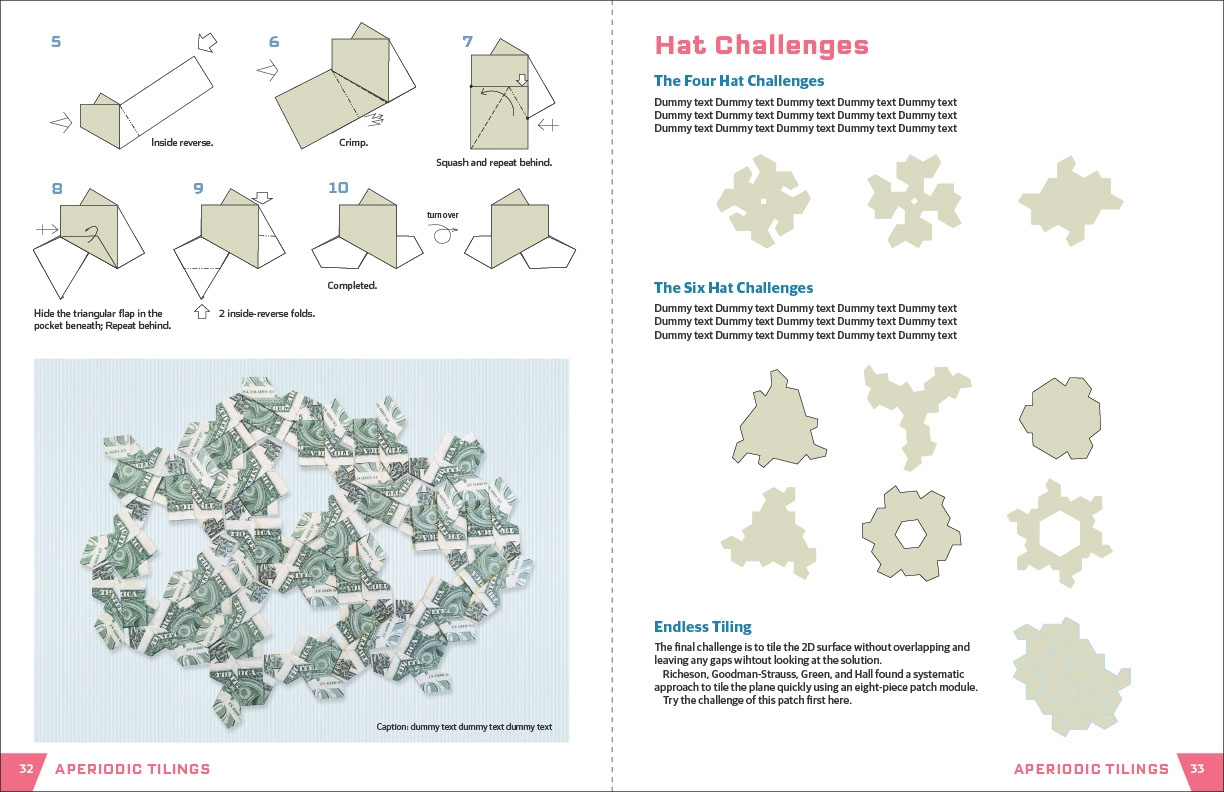 5

Inside reverse.

6

Crimp.

7

Squash and repeat behind.

8

Hide the triangular flap in the pocket beneath; Repeat behind.

9

2 inside-reverse folds.

10

Completed.

turn over

Caption: dummy text dummy text dummy text

32 APERIODIC TILINGS

Hat Challenges

The Four Hat Challenges

Dummy text Dummy text Dummy text Dummy text Dummy text Dummy text Dummy text Dummy text Dummy text Dummy text Dummy text Dummy text Dummy text Dummy text Dummy text

The Six Hat Challenges

Dummy text Dummy text Dummy text Dummy text Dummy text Dummy text Dummy text Dummy text Dummy text Dummy text Dummy text Dummy text Dummy text Dummy text Dummy text

Endless Tiling

The final challenge is to tile the 2D surface without overlapping and leaving any gaps wihtout looking at the solution.

Richeson, Goodman-Strauss, Green, and Hall found a systematic approach to tile the plane quickly using an eight-piece patch module.

Try the challenge of this patch first here.

APERIODIC TILINGS 33