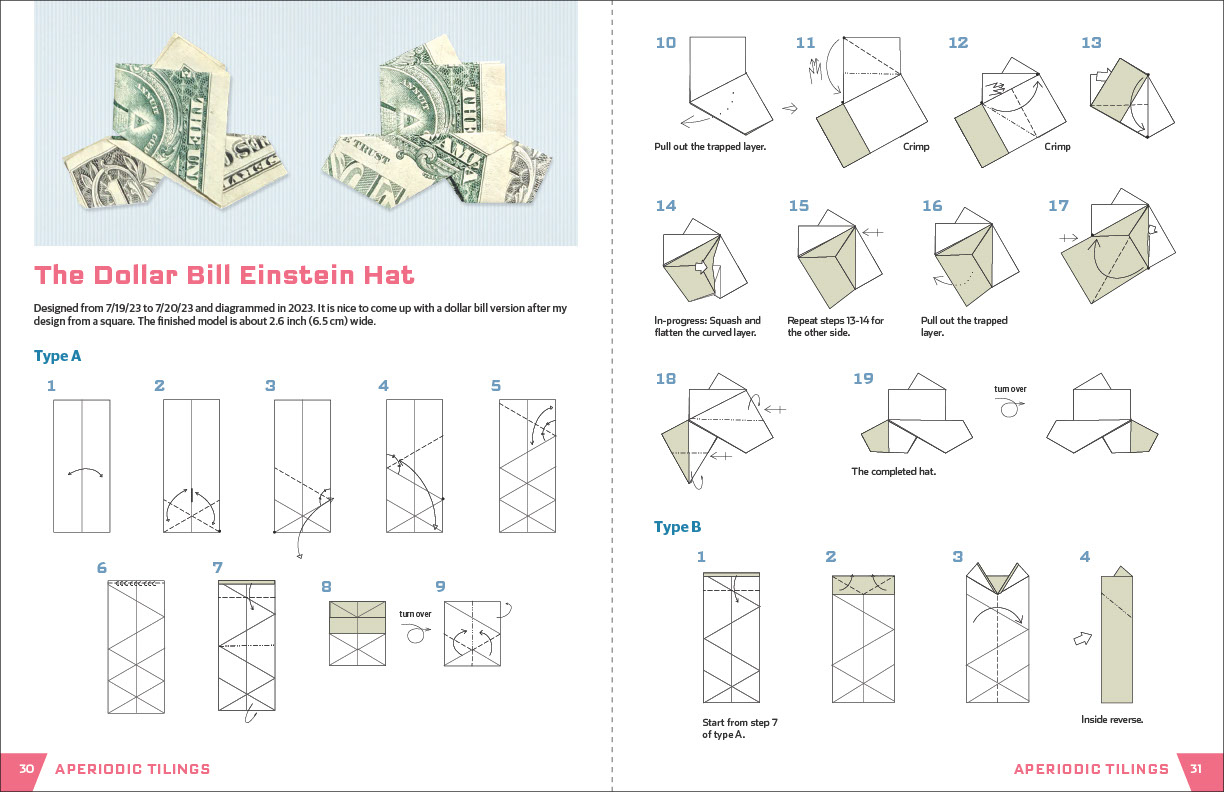 The Dollar Bill Einstein Hat

Designed from 7/19/23 to 7/20/23 and diagrammed in 2023. It is nice to come up with a dollar bill version after my design from a square. The finished model is about 2.6 inch (6.5 cm) wide.

Type A

1

2

3

4

5

6

7

8

turn over

9

30 APERIODIC TILINGS

10

Pull out the trapped layer.

11

Crimp

12

Crimp

13

14

In-progress: Squash and flatten the curved layer.

15

Repeat steps 13-14 for the other side.

16

Pull out the trapped layer.

17

18

19

turn over

The completed hat.

Type B

1

Start from step 7 of type A.

2

3

4

Inside reverse.

APERIODIC TILINGS 31