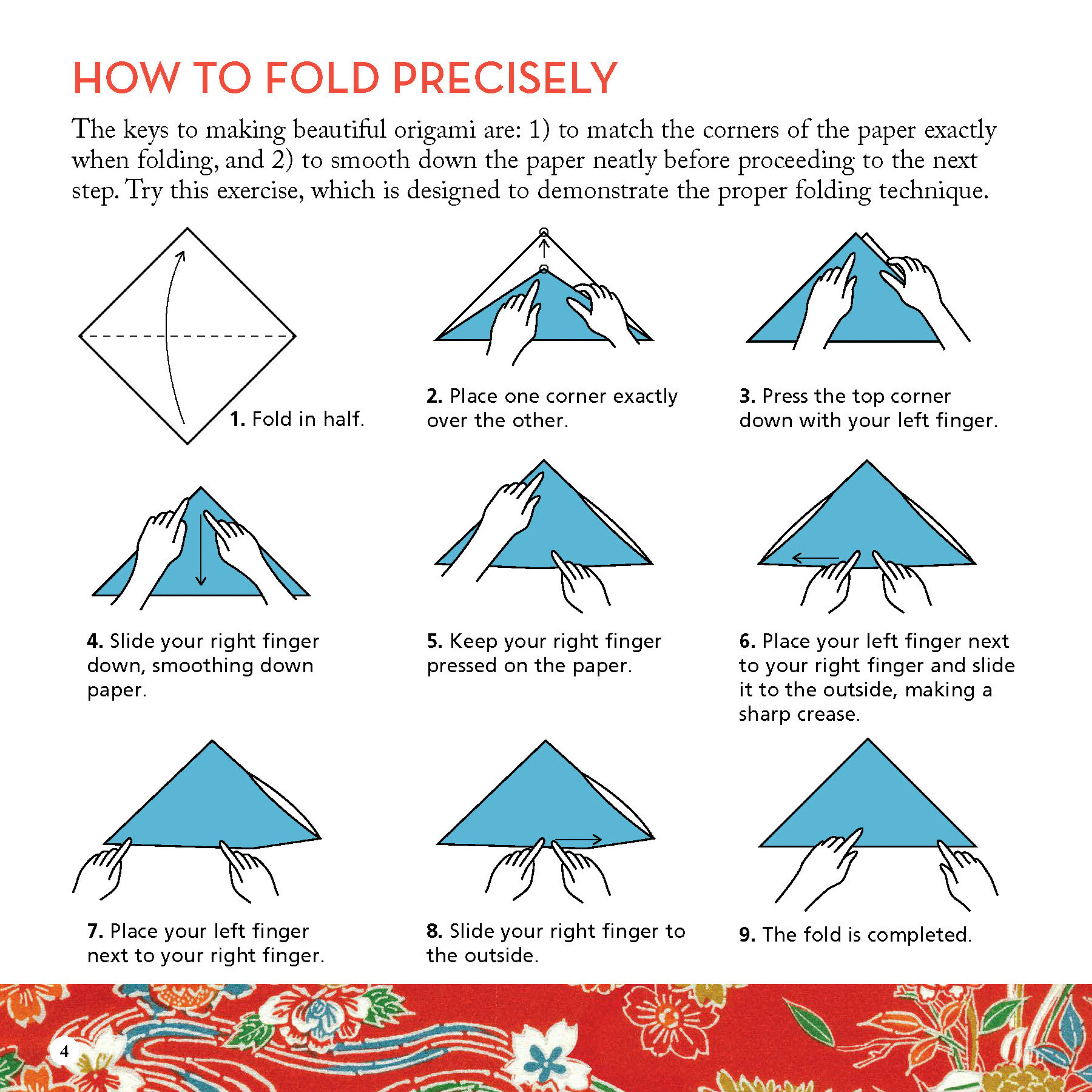 HOW TO FOLD PRECISELY

The keys to making beautiful origami are: 1) to match the corners of the paper exactly when folding, and 2) to smooth down the paper neatly before proceeding to the next step. Try this exercise, which is designed to demonstrate the proper folding technique.

1. Fold in half.

2. Place one corner exactly over the other.

3. Press the top corner down with your left finger.

4. Slide your right finger down, smoothing down paper.

5. Keep your right finger pressed on the paper.

6. Place your left finger next to your right finger and slide it to the outside, making a sharp crease.

7. Place your left finger next to your right finger.

8. Slide your right finger to the outside.

9. The fold is completed.

4