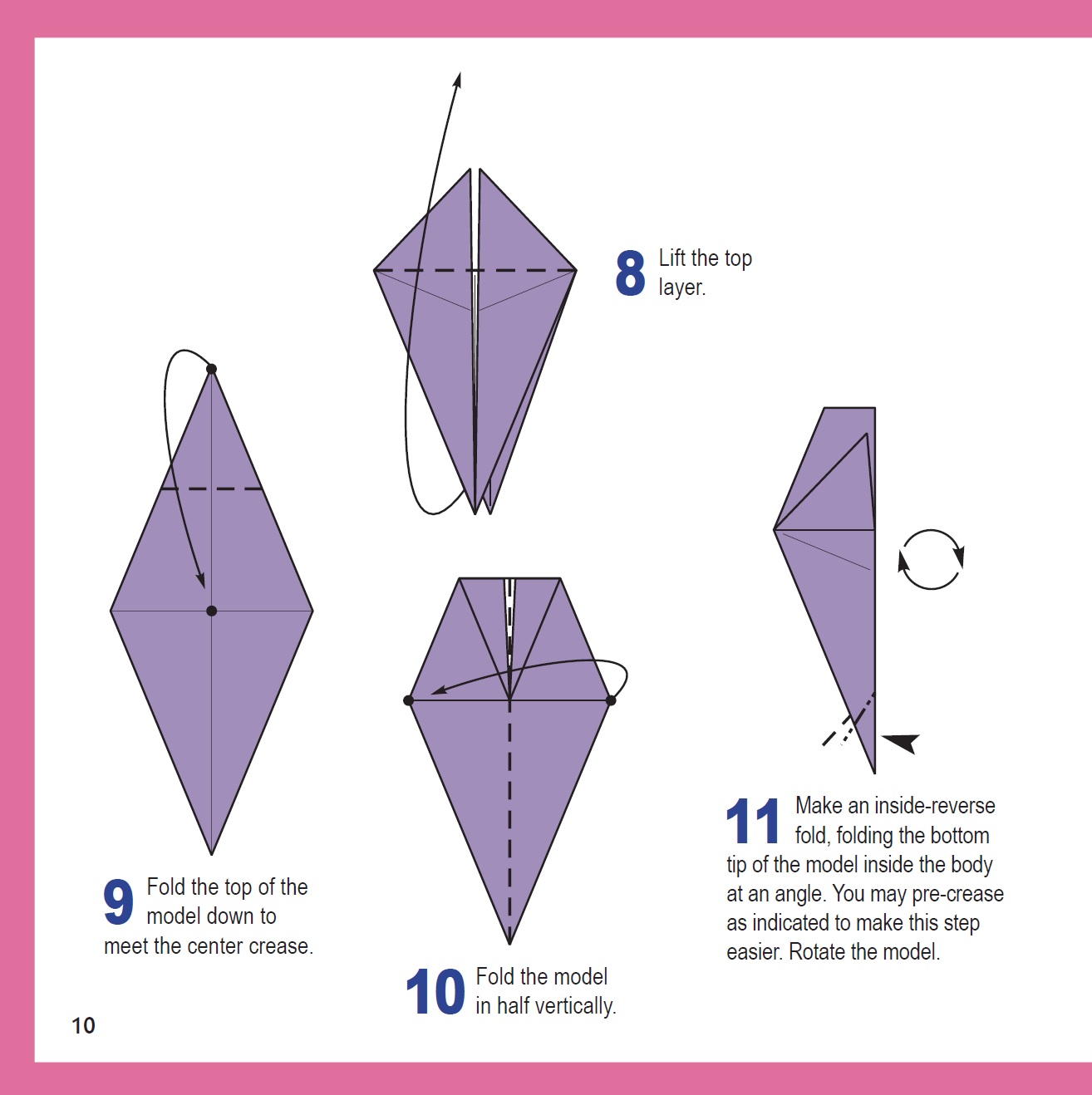 8 Lift the top layer.

9 Fold the top of the model down to meet the center crease.

10 Fold the model in half vertically.

11 Make an inside-reverse fold, folding the bottom tip of the model inside the body at an angle. You may pre-crease as indicated to make this step easier. Rotate the model.

10