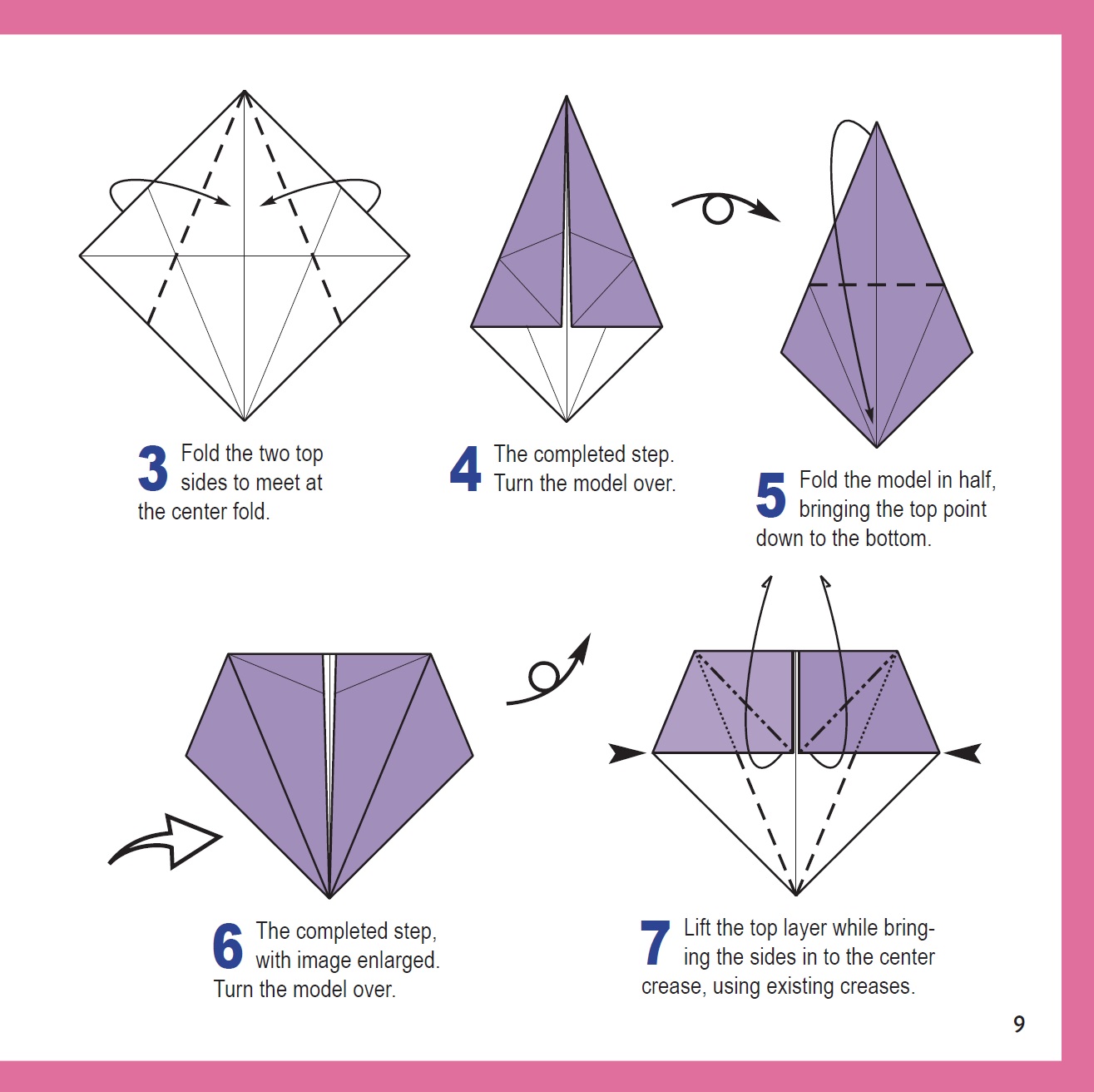 3 Fold the two top sides to meet at the center fold.

4 The completed step. Turn the model over.

5 Fold the model in half, bringing the top point down to the bottom.

6 The completed step, with image enlarged. Turn the model over.

7 Lift the top layer while bringing the sides in to the center crease, using existing creases.

9