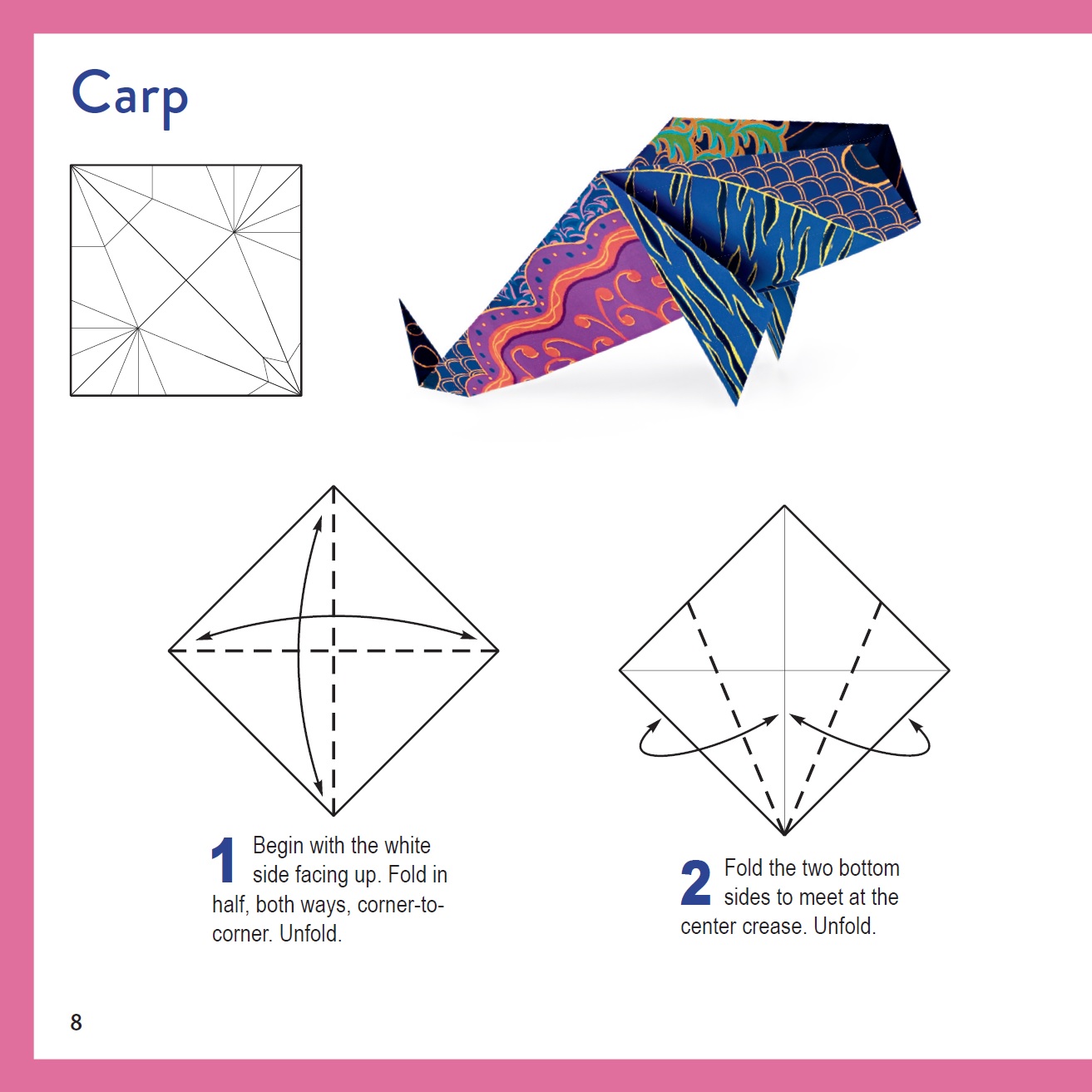 Carp

1 Begin with the white side facing up. Fold in half, both ways, corner-to-corner. Unfold.

2 Fold the two bottom sides to meet at the center crease. Unfold.

8